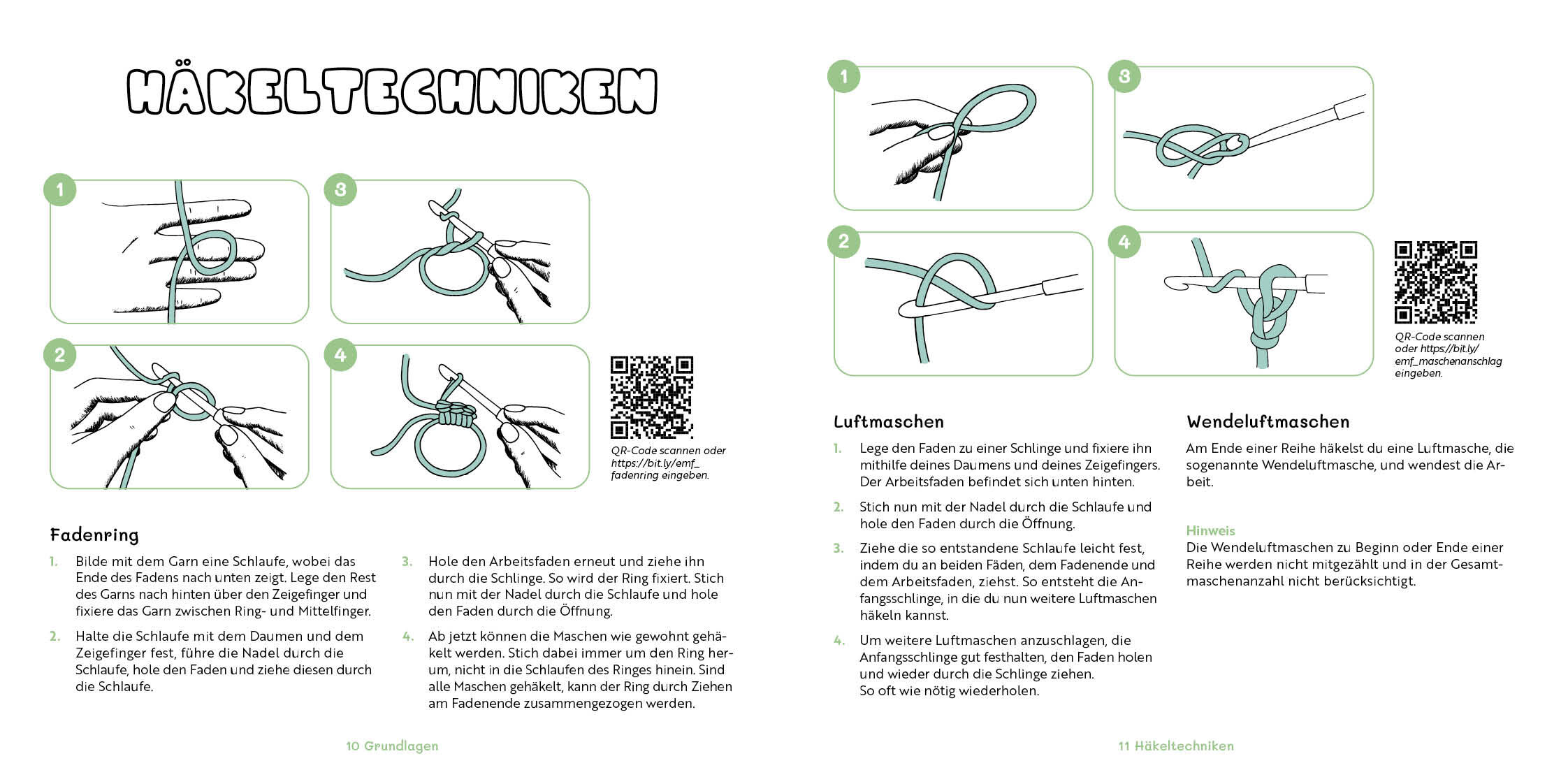 HÄKELTECHNIKEN

1

3

2

4

QR-Code scannen oder https://bit.ly/emf_fadenring eingeben.

Fadenring

1. Bilde mit dem Garn eine Schlaufe, wobei das Ende des Fadens nach unten zeigt. Lege den Rest des Garns nach hinten über den Zeigefinger und fixiere das Garn zwischen Ring- und Mittelfinger.

2. Halte die Schlaufe mit dem Daumen und dem Zeigefinger fest, führe die Nadel durch die Schlaufe, hole den Faden und ziehe diesen durch die Schlaufe.

3. Hole den Arbeitsfaden erneut und ziehe ihn durch die Schlinge. So wird der Ring fixiert. Stich nun mit der Nadel durch die Schlaufe und hole den Faden durch die Öffnung.

4. Ab jetzt können die Maschen wie gewohnt gehäkelt werden. Stich dabei immer um den Ring herum, nicht in die Schlaufen des Ringes hinein. Sind alle Maschen gehäkelt, kann der Ring durch Ziehen am Fadenende zusammengezogen werden.

10 Grundlagen

1

3

2

4

QR-Code scannen oder https://bit.ly/emf_maschenanschlag eingeben.

Luftmaschen

1. Lege den Faden zu einer Schlinge und fixiere ihn mithilfe deines Daumens und deines Zeigefingers. Der Arbeitsfaden befindet sich unten hinten.

2. Stich nun mit der Nadel durch die Schlaufe und hole den Faden durch die Öffnung.

3. Ziehe die so entstandene Schlaufe leicht fest, indem du an beiden Fäden, dem Fadenende und dem Arbeitsfaden, ziehst. So entsteht die Anfangsschlinge, in die du nun weitere Luftmaschen häkeln kannst.

4. Um weitere Luftmaschen anzuschlagen, die Anfangsschlinge gut festhalten, den Faden holen und wieder durch die Schlinge ziehen. So oft wie nötig wiederholen.

Wendeluftmaschen

Am Ende einer Reihe häkelst du eine Luftmasche, die sogenannte Wendeluftmasche, und wendest die Arbeit.

Hinweis
Die Wendeluftmaschen zu Beginn oder Ende einer Reihe werden nicht mitgezählt und in der Gesamtmaschenanzahl nicht berücksichtigt.

11 Häkeltechniken