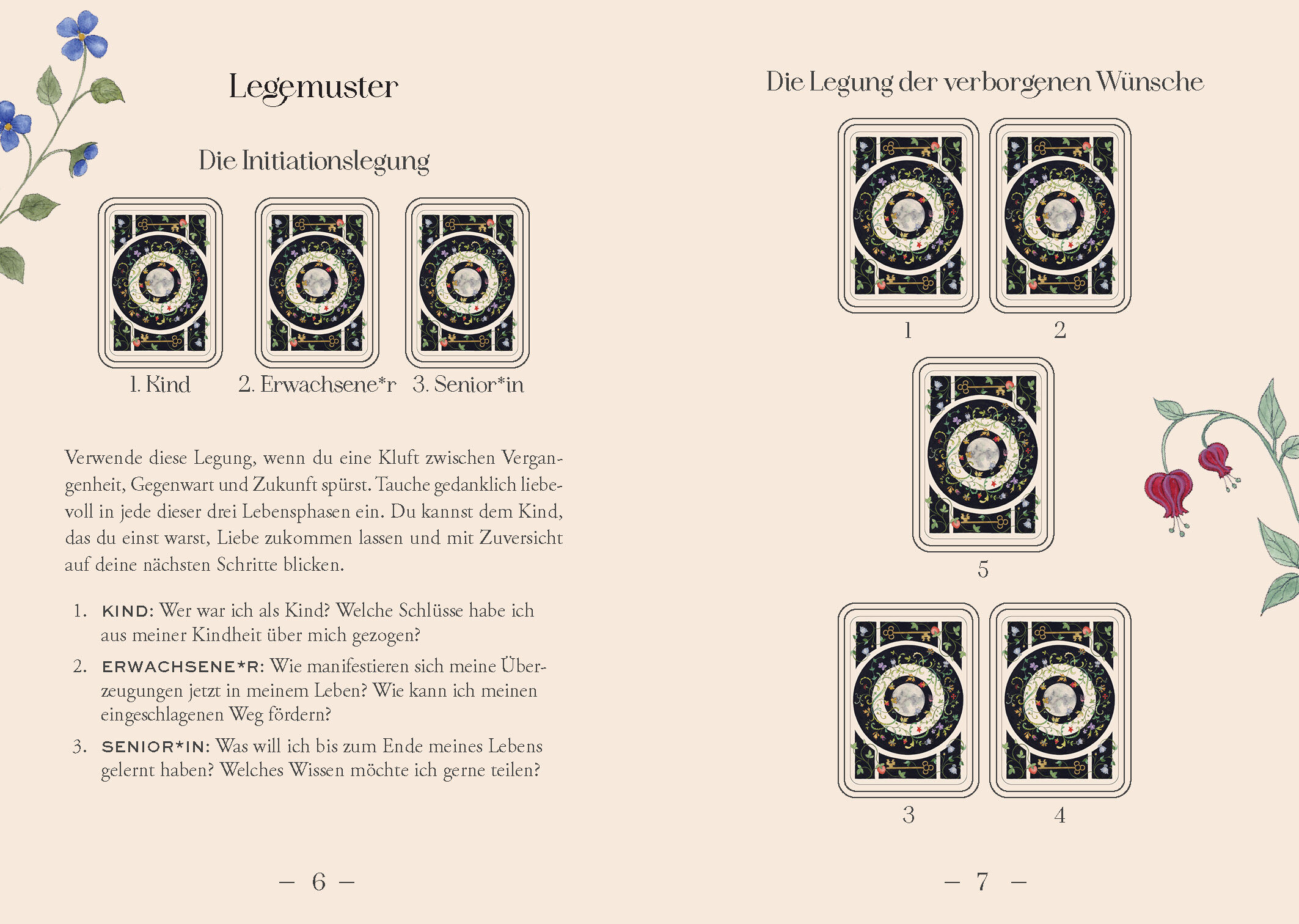 Legemuster

Die Initiationslegung

1. Kind
2. Erwachsene*r
3. Senior*in

Verwende diese Legung, wenn du eine Kluft zwischen Vergangenheit, Gegenwart und Zukunft spürst. Tauche gedanklich liebevoll in jede dieser drei Lebensphasen ein. Du kannst dem Kind, das du einst warst, Liebe zukommen lassen und mit Zuversicht auf deine nächsten Schritte blicken.

1. KIND: Wer war ich als Kind? Welche Schlüsse habe ich aus meiner Kindheit über mich gezogen?
2. ERWACHSENE*R: Wie manifestieren sich meine Überzeugungen jetzt in meinem Leben? Wie kann ich meinen eingeschlagenen Weg fördern?
3. SENIOR*IN: Was will ich bis zum Ende meines Lebens gelernt haben? Welches Wissen möchte ich gerne teilen?

— 6 —

Die Legung der verborgenen Wünsche

1
2
5
3
4

— 7 —