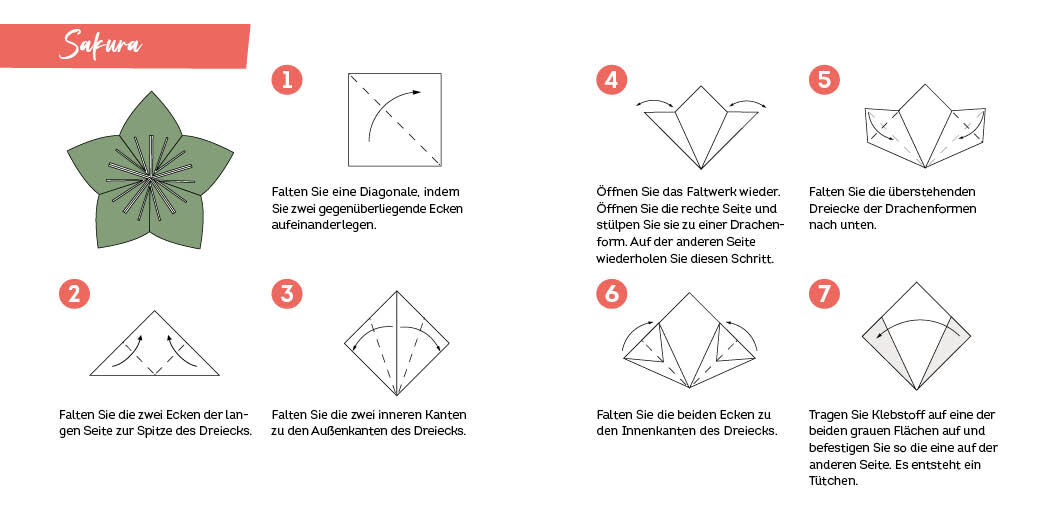 Sakura

1

Falten Sie eine Diagonale, indem Sie zwei gegenüberliegende Ecken aufeinanderlegen.

2

Falten Sie die zwei Ecken der langen Seite zur Spitze des Dreiecks.

3

Falten Sie die zwei inneren Kanten zu den Außenkanten des Dreiecks.

4

Öffnen Sie das Faltwerk wieder. Öffnen Sie die rechte Seite und stülpen Sie sie zu einer Drachenform. Auf der anderen Seite wiederholen Sie diesen Schritt.

5

Falten Sie die überstehenden Dreiecke der Drachenformen nach unten.

6

Falten Sie die beiden Ecken zu den Innenkanten des Dreiecks.

7

Tragen Sie Klebstoff auf eine der beiden grauen Flächen auf und befestigen Sie so die eine auf der anderen Seite. Es entsteht ein Tütchen.