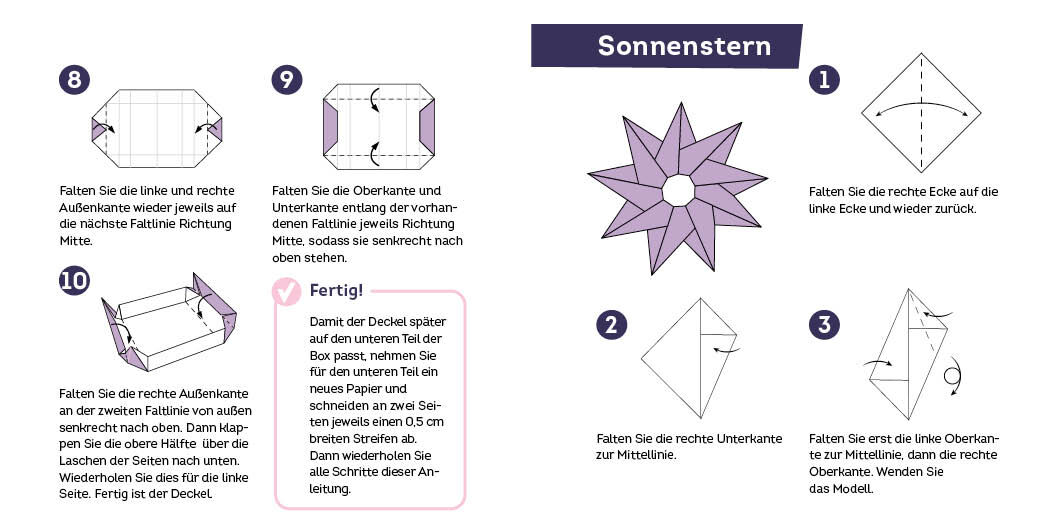 8

Falten Sie die linke und rechte Außenkante wieder jeweils auf die nächste Faltlinie Richtung Mitte.

9

Falten Sie die Oberkante und Unterkante entlang der vorhandenen Faltlinie jeweils Richtung Mitte, sodass sie senkrecht nach oben stehen.

10

Falten Sie die rechte Außenkante an der zweiten Faltlinie von außen senkrecht nach oben. Dann klappen Sie die obere Hälfte über die Laschen der Seiten nach unten. Wiederholen Sie dies für die linke Seite. Fertig ist der Deckel.

Fertig!

Damit der Deckel später auf den unteren Teil der Box passt, nehmen Sie für den unteren Teil ein neues Papier und schneiden an zwei Seiten jeweils einen 0,5 cm breiten Streifen ab. Dann wiederholen Sie alle Schritte dieser Anleitung.

Sonnenstern

1

Falten Sie die rechte Ecke auf die linke Ecke und wieder zurück.

2

Falten Sie die rechte Unterkante zur Mittellinie.

3

Falten Sie erst die linke Oberkante zur Mittellinie, dann die rechte Oberkante. Wenden Sie das Modell.