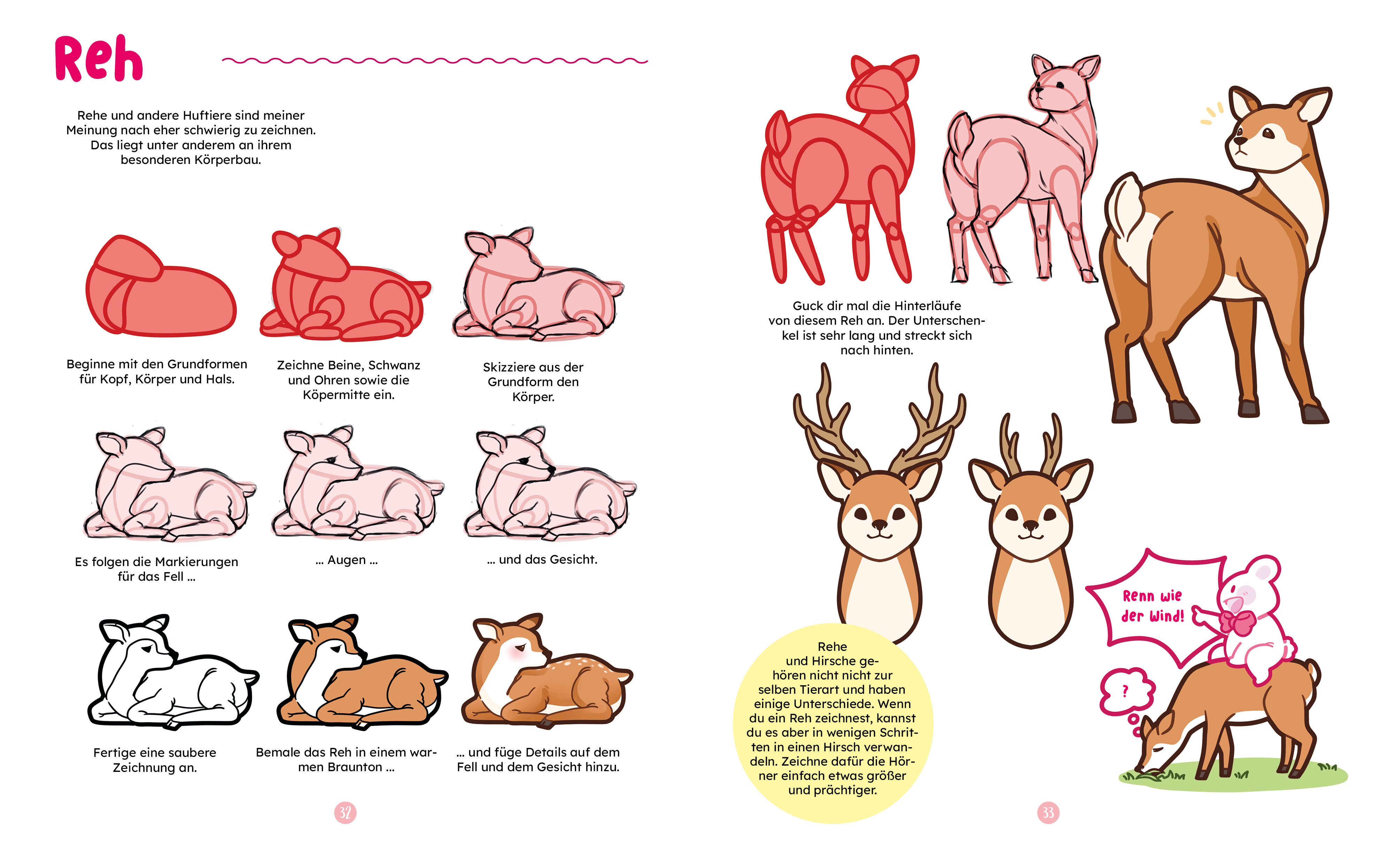 Reh

Rehe und andere Huftiere sind meiner Meinung nach eher schwierig zu zeichnen. Das liegt unter anderem an ihrem besonderen Körperbau.

Beginne mit den Grundformen für Kopf, Körper und Hals.

Zeichne Beine, Schwanz und Ohren sowie die Köpermitte ein.

Skizziere aus der Grundform den Körper.

Es folgen die Markierungen für das Fell ...

... Augen ...

... und das Gesicht.

Fertige eine saubere Zeichnung an.

Bemale das Reh in einem warmen Braunton ...

... und füge Details auf dem Fell und dem Gesicht hinzu.

32

Guck dir mal die Hinterläufe von diesem Reh an. Der Unterschenkel ist sehr lang und streckt sich nach hinten.

Rehe und Hirsche gehören nicht nicht zur selben Tierart und haben einige Unterschiede. Wenn du ein Reh zeichnest, kannst du es aber in wenigen Schritten in einen Hirsch verwandeln. Zeichne dafür die Hörner einfach etwas größer und prächtiger.

Renn wie der Wind!

?

33