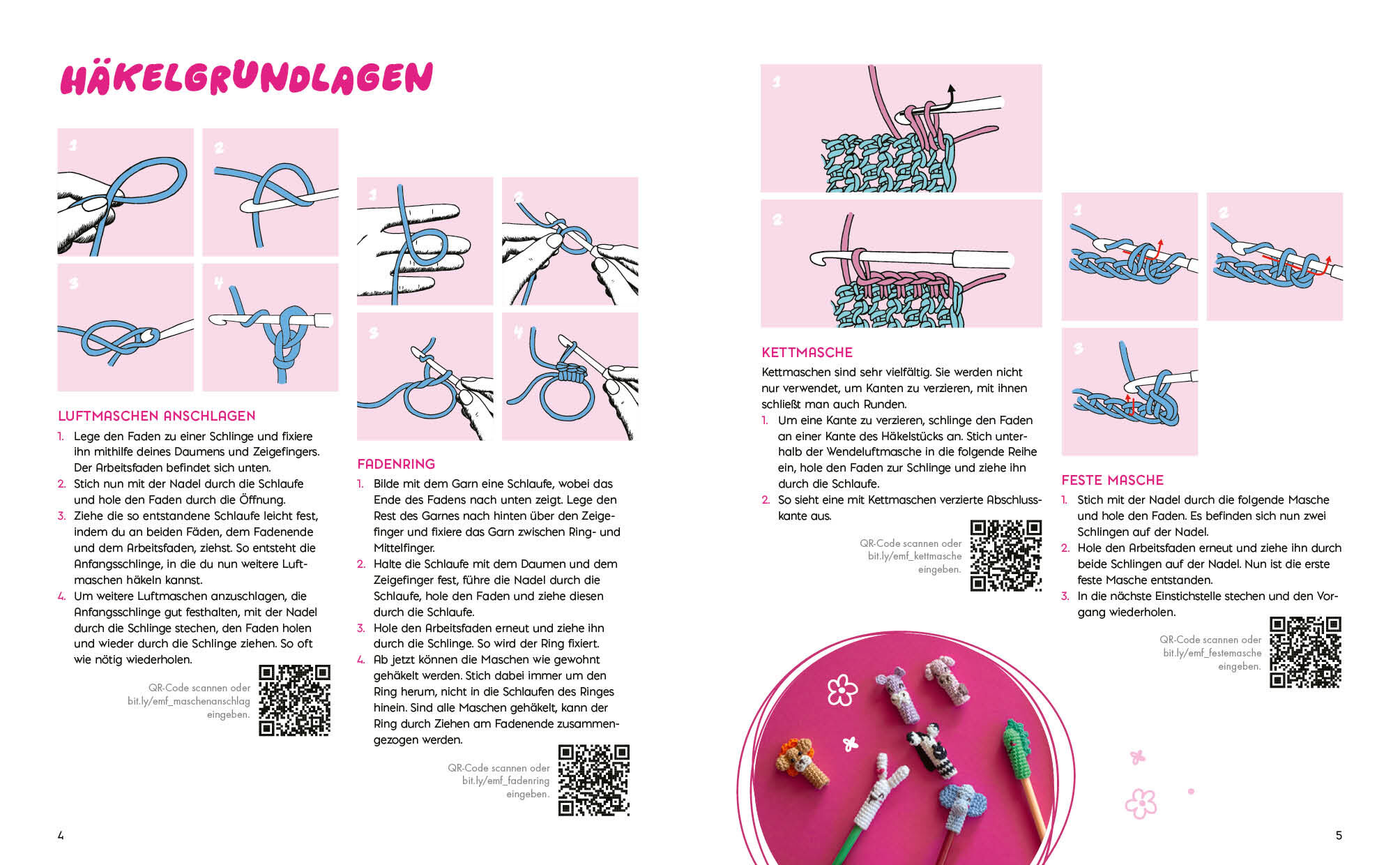 HÄKELGRUNDLAGEN

1 2 3 4

LUFTMASCHEN ANSCHLAGEN
1. Lege den Faden zu einer Schlinge und fixiere ihn mithilfe deines Daumens und Zeigefingers. Der Arbeitsfaden befindet sich unten.
2. Stich nun mit der Nadel durch die Schlaufe und hole den Faden durch die Öffnung.
3. Ziehe die so entstandene Schlaufe leicht fest, indem du an beiden Fäden, dem Fadenende und dem Arbeitsfaden, ziehst. So entsteht die Anfangsschlinge, in die du nun weitere Luftmaschen häkeln kannst.
4. Um weitere Luftmaschen anzuschlagen, die Anfangsschlinge gut festhalten, mit der Nadel durch die Schlinge stechen, den Faden holen und wieder durch die Schlinge ziehen. So oft wie nötig wiederholen.

QR-Code scannen oder bit.ly/emf_maschenanschlag eingeben.

1 2 3 4

FADENRING
1. Bilde mit dem Garn eine Schlaufe, wobei das Ende des Fadens nach unten zeigt. Lege den Rest des Garnes nach hinten über den Zeigefinger und fixiere das Garn zwischen Ring- und Mittelfinger.
2. Halte die Schlaufe mit dem Daumen und dem Zeigefinger fest, führe die Nadel durch die Schlaufe, hole den Faden und ziehe diesen durch die Schlaufe.
3. Hole den Arbeitsfaden erneut und ziehe ihn durch die Schlinge. So wird der Ring fixiert.
4. Ab jetzt können die Maschen wie gewohnt gehäkelt werden. Stich dabei immer um den Ring herum, nicht in die Schlaufen des Ringes hinein. Sind alle Maschen gehäkelt, kann der Ring durch Ziehen am Fadenende zusammengezogen werden.

QR-Code scannen oder bit.ly/emf_fadenring eingeben.

4

1 2

KETTMASCHE
Kettmaschen sind sehr vielfältig. Sie werden nicht nur verwendet, um Kanten zu verzieren, mit ihnen schließt man auch Runden.
1. Um eine Kante zu verzieren, schlinge den Faden an einer Kante des Häkelstücks an. Stich unterhalb der Wendeluftmasche in die folgende Reihe ein, hole den Faden zur Schlinge und ziehe ihn durch die Schlaufe.
2. So sieht eine mit Kettmaschen verzierte Abschlusskante aus.

QR-Code scannen oder bit.ly/emf_kettmasche eingeben.

1 2 3

FESTE MASCHE
1. Stich mit der Nadel durch die folgende Masche und hole den Faden. Es befinden sich nun zwei Schlingen auf der Nadel.
2. Hole den Arbeitsfaden erneut und ziehe ihn durch beide Schlingen auf der Nadel. Nun ist die erste feste Masche entstanden.
3. In die nächste Einstichstelle stechen und den Vorgang wiederholen.

QR-Code scannen oder bit.ly/emf_festemasche eingeben.

5