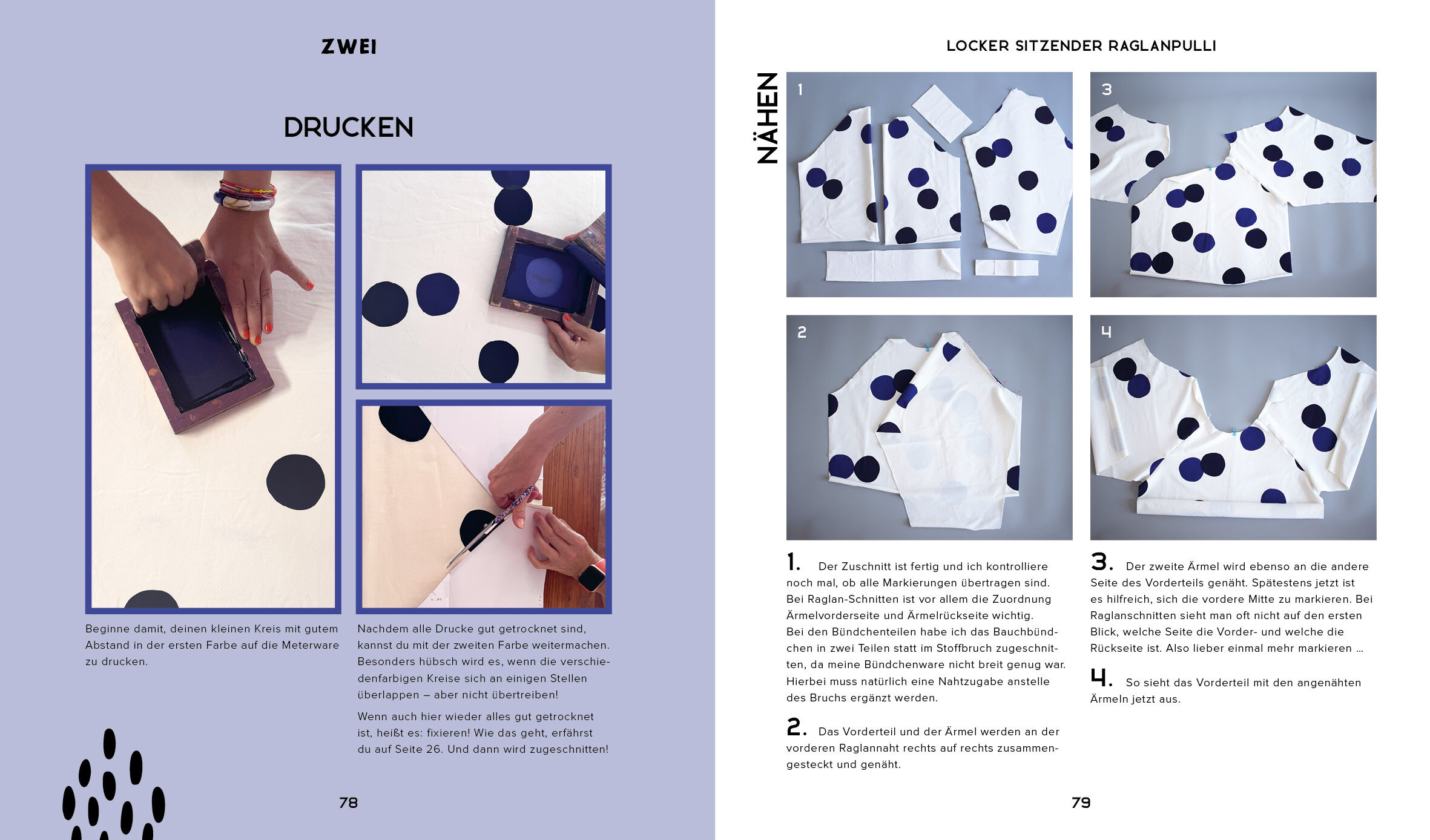 ZWEI

DRUCKEN

Beginne damit, deinen kleinen Kreis mit gutem Abstand in der ersten Farbe auf die Meterware zu drucken.

Nachdem alle Drucke gut getrocknet sind, kannst du mit der zweiten Farbe weitermachen. Besonders hübsch wird es, wenn die verschiedenfarbigen Kreise sich an einigen Stellen überlappen – aber nicht übertreiben!

Wenn auch hier wieder alles gut getrocknet ist, heißt es: fixieren! Wie das geht, erfährst du auf Seite 26. Und dann wird zugeschnitten!

78

LOCKER SITZENDER RAGLANPULLI

NÄHEN

1

3

2

4

1. Der Zuschnitt ist fertig und ich kontrolliere noch mal, ob alle Markierungen übertragen sind. Bei Raglan-Schnitten ist vor allem die Zuordnung Ärmelvorderseite und Ärmelrückseite wichtig.
Bei den Bündchenteilen habe ich das Bauchbündchen in zwei Teilen statt im Stoffbruch zugeschnitten, da meine Bündchenware nicht breit genug war. Hierbei muss natürlich eine Nahtzugabe anstelle des Bruchs ergänzt werden.

2. Das Vorderteil und der Ärmel werden an der vorderen Raglannaht rechts auf rechts zusammengesteckt und genäht.

3. Der zweite Ärmel wird ebenso an die andere Seite des Vorderteils genäht. Spätestens jetzt ist es hilfreich, sich die vordere Mitte zu markieren. Bei Raglanschnitten sieht man oft nicht auf den ersten Blick, welche Seite die Vorder- und welche die Rückseite ist. Also lieber einmal mehr markieren ...

4. So sieht das Vorderteil mit den angenähten Ärmeln jetzt aus.

79