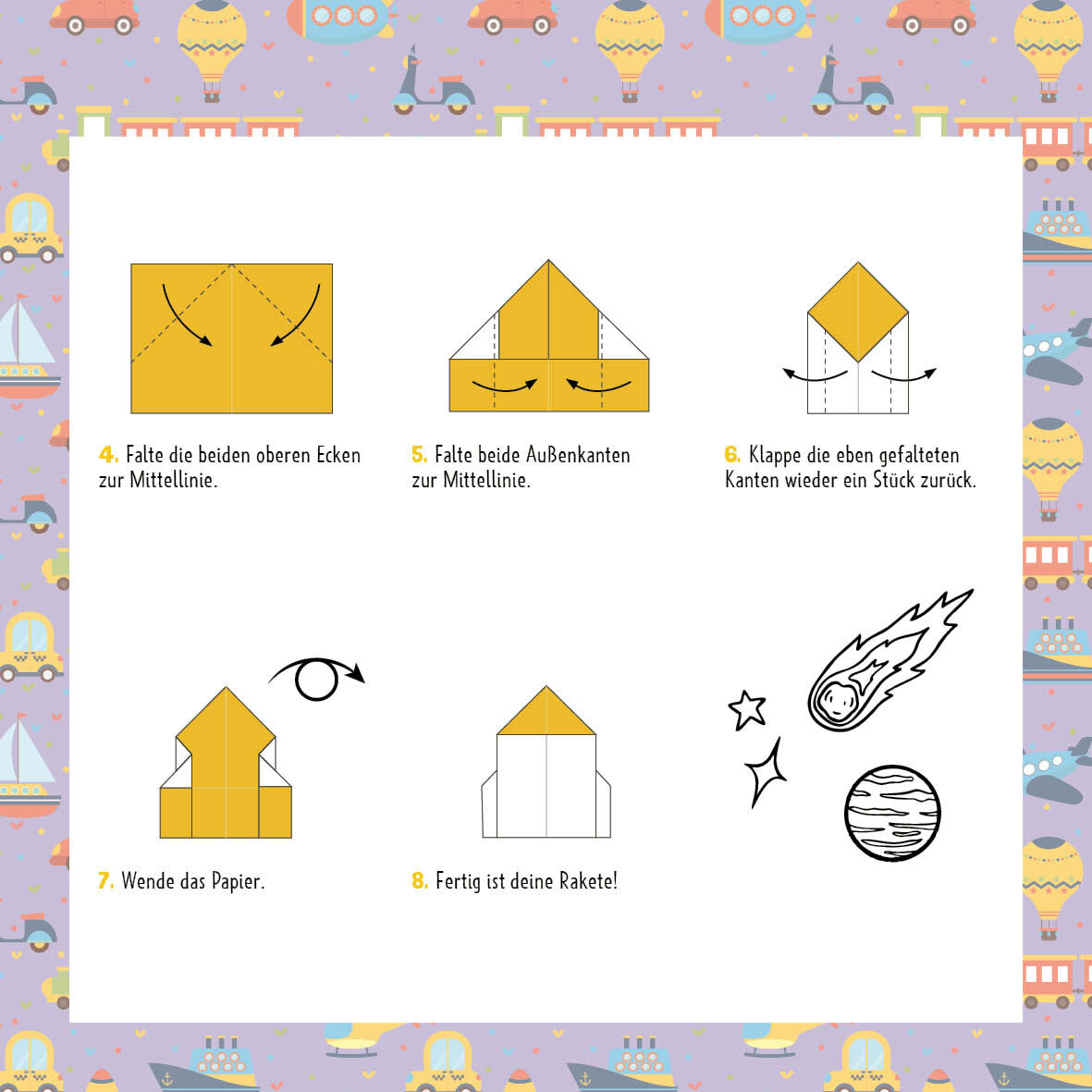 4. Falte die beiden oberen Ecken zur Mittellinie.

5. Falte beide Außenkanten zur Mittellinie.

6. Klappe die eben gefalteten Kanten wieder ein Stück zurück.

7. Wende das Papier.

8. Fertig ist deine Rakete!