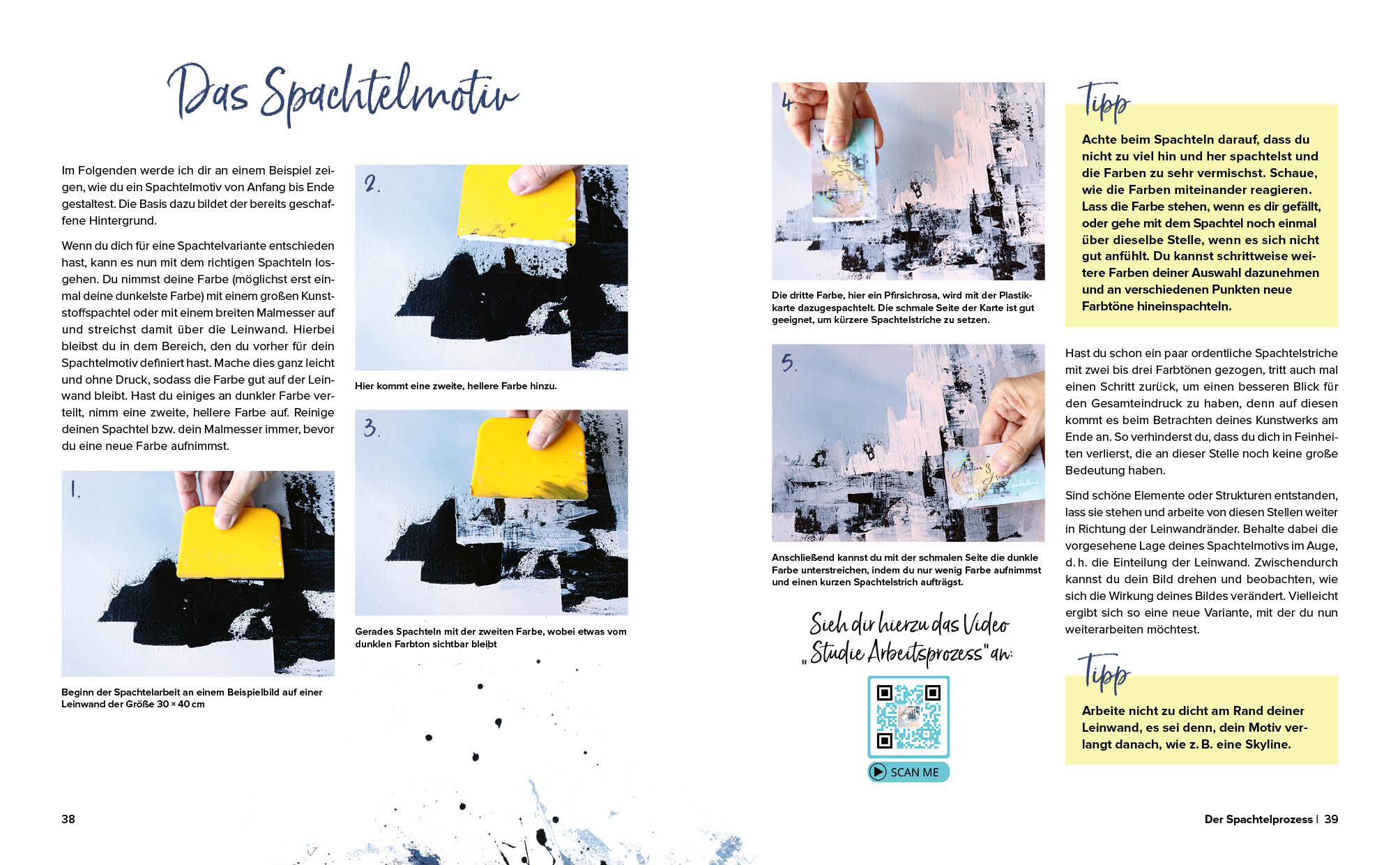 Das Spachtelmotiv

Im Folgenden werde ich dir an einem Beispiel zeigen, wie du ein Spachtelmotiv von Anfang bis Ende gestaltest. Die Basis dazu bildet der bereits geschaffene Hintergrund.

Wenn du dich für eine Spachtelvariante entschieden hast, kann es nun mit dem richtigen Spachteln losgehen. Du nimmst deine Farbe (möglichst erst einmal deine dunkelste Farbe) mit einem großen Kunststoffspachtel oder mit einem breiten Malmesser auf und streichst damit über die Leinwand. Hierbei bleibst du in dem Bereich, den du vorher für dein Spachtelmotiv definiert hast. Mache dies ganz leicht und ohne Druck, sodass die Farbe gut auf der Leinwand bleibt. Hast du einiges an dunkler Farbe verteilt, nimm eine zweite, hellere Farbe auf. Reinige deinen Spachtel bzw. dein Malmesser immer, bevor du eine neue Farbe aufnimmst.

1.

Beginn der Spachtelarbeit an einem Beispielbild auf einer Leinwand der Größe 30 × 40 cm

2.

Hier kommt eine zweite, hellere Farbe hinzu.

3.

Gerades Spachteln mit der zweiten Farbe, wobei etwas vom dunklen Farbton sichtbar bleibt

38

4.

Die dritte Farbe, hier ein Pfirsichrosa, wird mit der Plastikkarte dazugespachtelt. Die schmale Seite der Karte ist gut geeignet, um kürzere Spachtelstriche zu setzen.

5.

Anschließend kannst du mit der schmalen Seite die dunkle Farbe unterstreichen, indem du nur wenig Farbe aufnimmst und einen kurzen Spachtelstrich aufträgst.

Sieh dir hierzu das Video „Studie Arbeitsprozess" an:

SCAN ME

Tipp

Achte beim Spachteln darauf, dass du nicht zu viel hin und her spachtelst und die Farben zu sehr vermischst. Schaue, wie die Farben miteinander reagieren. Lass die Farbe stehen, wenn es dir gefällt, oder gehe mit dem Spachtel noch einmal über dieselbe Stelle, wenn es sich nicht gut anfühlt. Du kannst schrittweise weitere Farben deiner Auswahl dazunehmen und an verschiedenen Punkten neue Farbtöne hineinspachteln.

Hast du schon ein paar ordentliche Spachtelstriche mit zwei bis drei Farbtönen gezogen, tritt auch mal einen Schritt zurück, um einen besseren Blick für den Gesamteindruck zu haben, denn auf diesen kommt es beim Betrachten deines Kunstwerks am Ende an. So verhinderst du, dass du dich in Feinheiten verlierst, die an dieser Stelle noch keine große Bedeutung haben.

Sind schöne Elemente oder Strukturen entstanden, lass sie stehen und arbeite von diesen Stellen weiter in Richtung der Leinwandränder. Behalte dabei die vorgesehene Lage deines Spachtelmotivs im Auge, d. h. die Einteilung der Leinwand. Zwischendurch kannst du dein Bild drehen und beobachten, wie sich die Wirkung deines Bildes verändert. Vielleicht ergibt sich so eine neue Variante, mit der du nun weiterarbeiten möchtest.

Tipp

Arbeite nicht zu dicht am Rand deiner Leinwand, es sei denn, dein Motiv verlangt danach, wie z. B. eine Skyline.

Der Spachtelprozess | 39