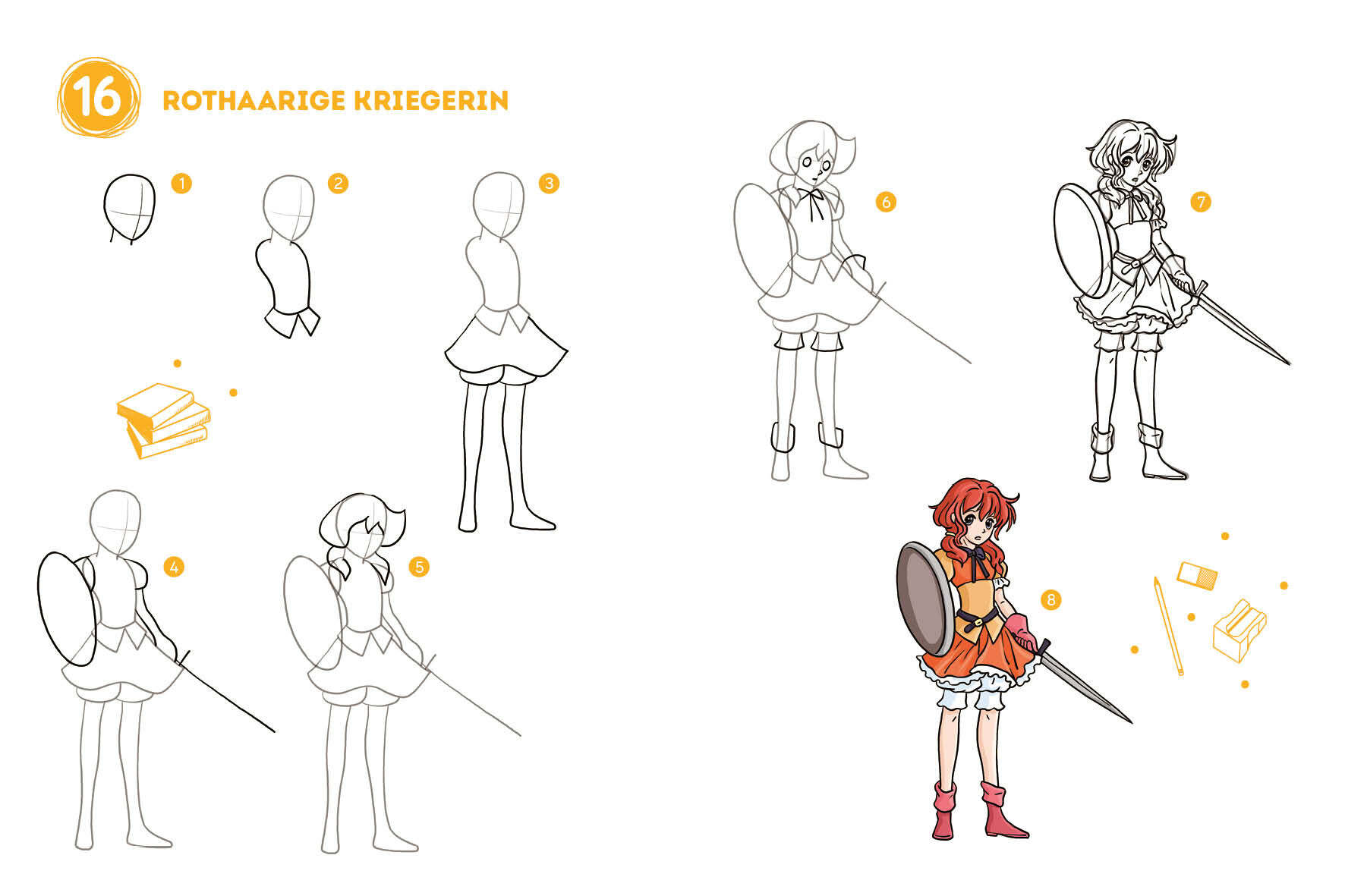 16 ROTHAARIGE KRIEGERIN

1

2

3

4

5

6

7

8