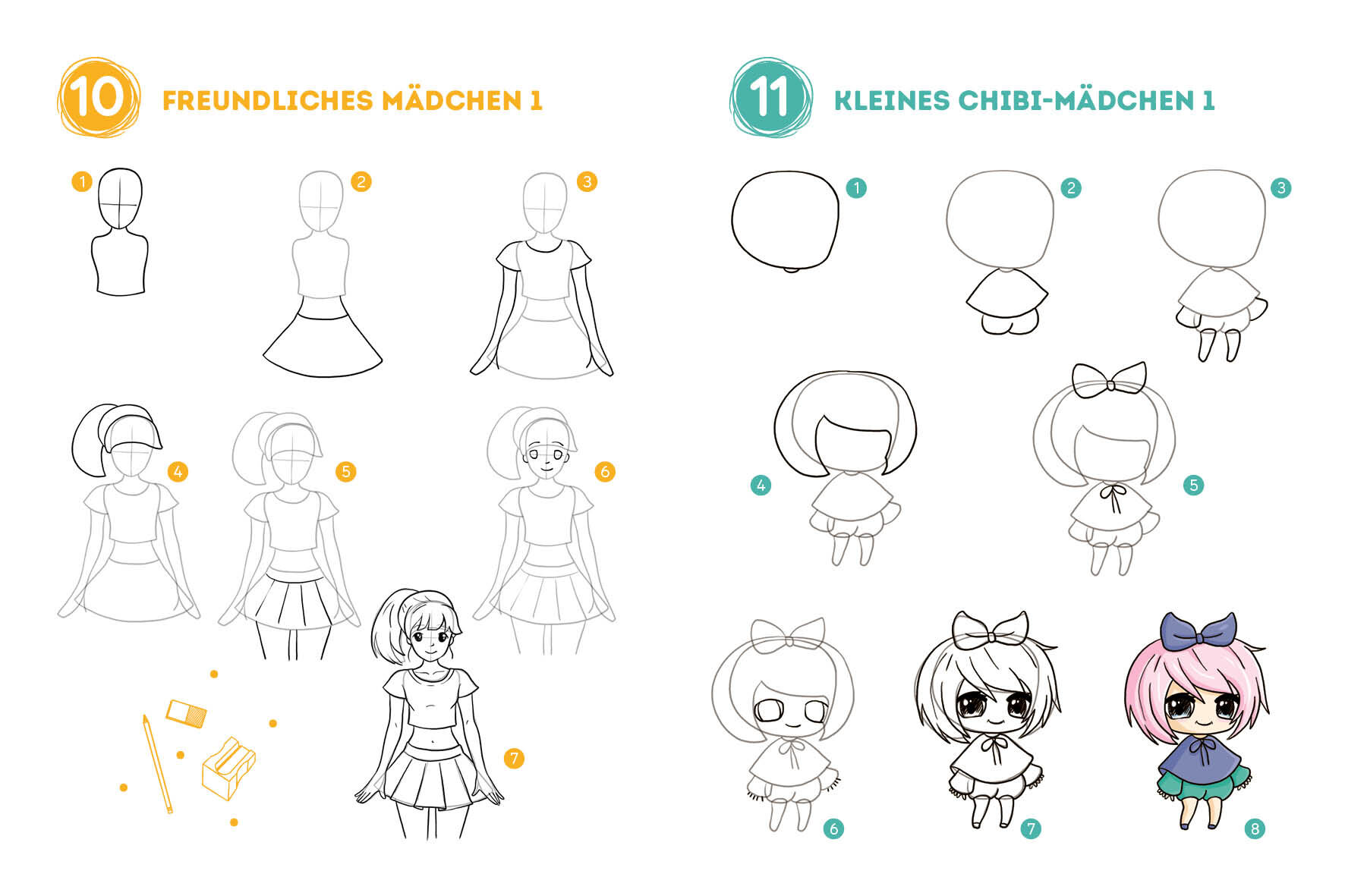 10 FREUNDLICHES MÄDCHEN 1

1 2 3

4 5 6

7

11 KLEINES CHIBI-MÄDCHEN 1

1 2 3

4 5

6 7 8