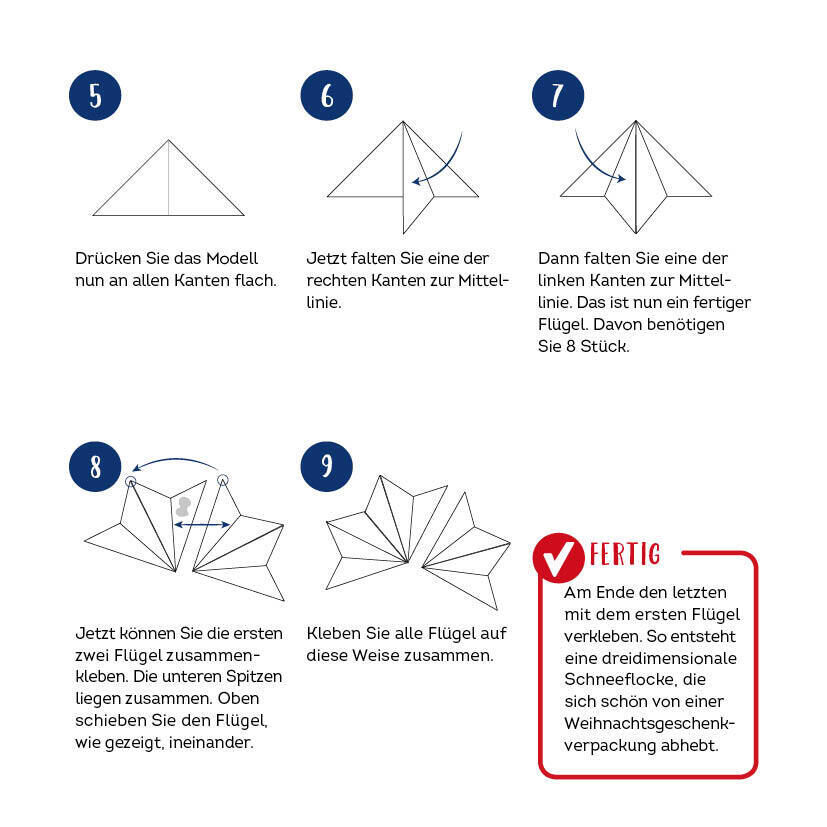 5

Drücken Sie das Modell nun an allen Kanten flach.

6

Jetzt falten Sie eine der rechten Kanten zur Mittellinie.

7

Dann falten Sie eine der linken Kanten zur Mittellinie. Das ist nun ein fertiger Flügel. Davon benötigen Sie 8 Stück.

8

Jetzt können Sie die ersten zwei Flügel zusammenkleben. Die unteren Spitzen liegen zusammen. Oben schieben Sie den Flügel, wie gezeigt, ineinander.

9

Kleben Sie alle Flügel auf diese Weise zusammen.

FERTIG

Am Ende den letzten mit dem ersten Flügel verkleben. So entsteht eine dreidimensionale Schneeflocke, die sich schön von einer Weihnachtsgeschenkverpackung abhebt.