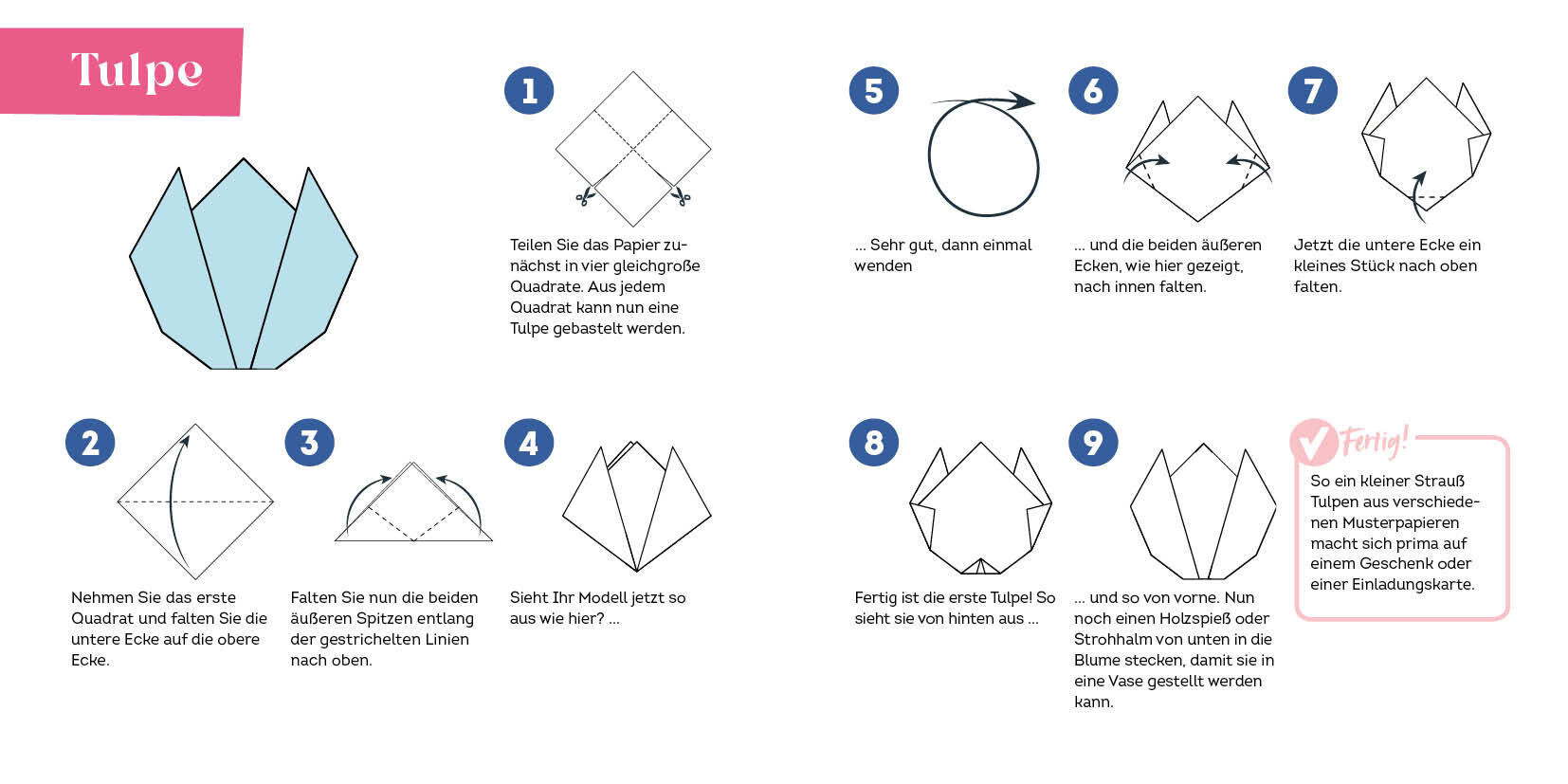 Tulpe

1

Teilen Sie das Papier zunächst in vier gleichgroße Quadrate. Aus jedem Quadrat kann nun eine Tulpe gebastelt werden.

2

Nehmen Sie das erste Quadrat und falten Sie die untere Ecke auf die obere Ecke.

3

Falten Sie nun die beiden äußeren Spitzen entlang der gestrichelten Linien nach oben.

4

Sieht Ihr Modell jetzt so aus wie hier? ...

5

... Sehr gut, dann einmal wenden

6

... und die beiden äußeren Ecken, wie hier gezeigt, nach innen falten.

7

Jetzt die untere Ecke ein kleines Stück nach oben falten.

8

Fertig ist die erste Tulpe! So sieht sie von hinten aus ...

9

... und so von vorne. Nun noch einen Holzspieß oder Strohhalm von unten in die Blume stecken, damit sie in eine Vase gestellt werden kann.

Fertig!

So ein kleiner Strauß Tulpen aus verschiedenen Musterpapieren macht sich prima auf einem Geschenk oder einer Einladungskarte.