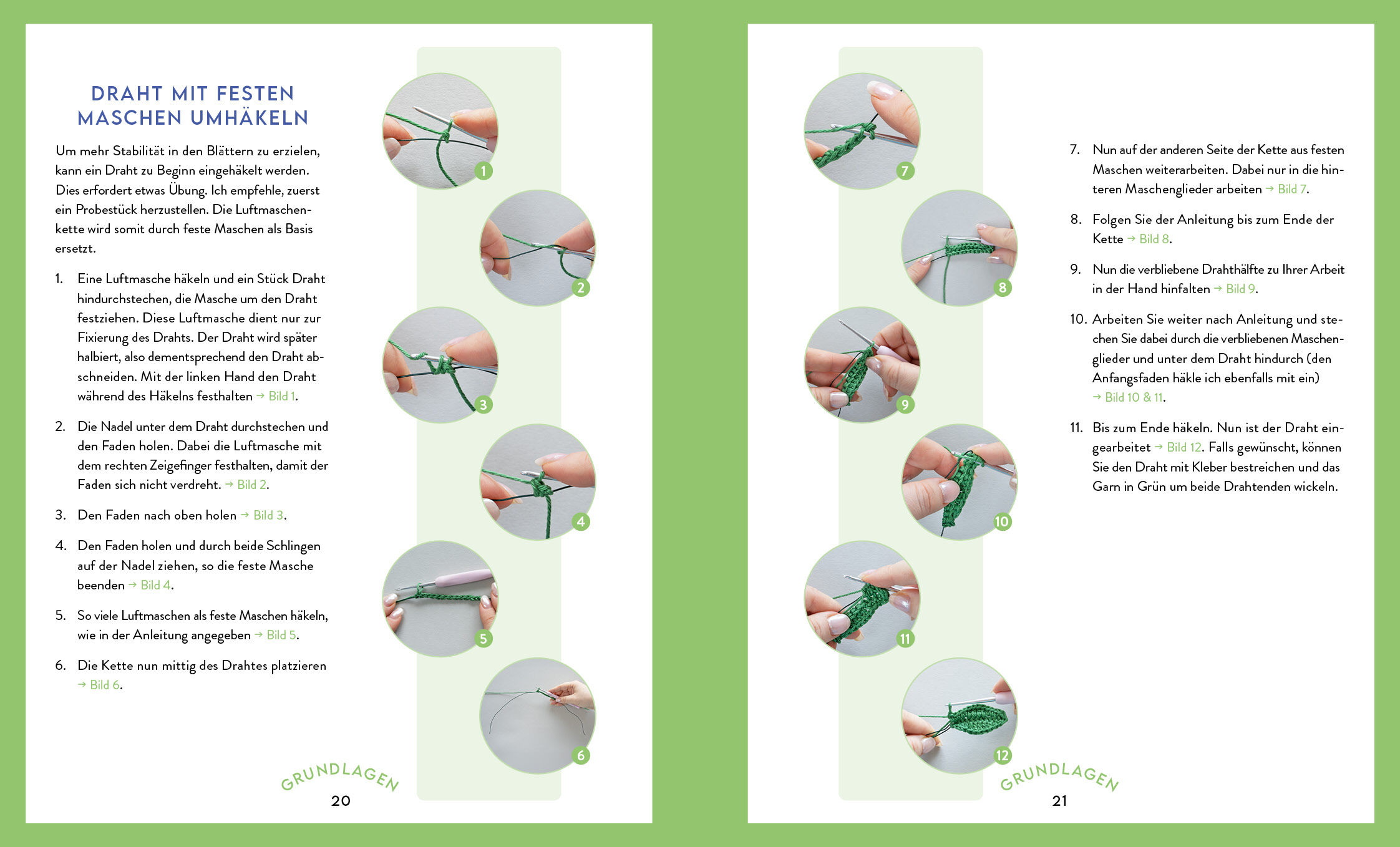 DRAHT MIT FESTEN MASCHEN UMHÄKELN

Um mehr Stabilität in den Blättern zu erzielen, kann ein Draht zu Beginn eingehäkelt werden. Dies erfordert etwas Übung. Ich empfehle, zuerst ein Probestück herzustellen. Die Luftmaschenkette wird somit durch feste Maschen als Basis ersetzt.

1. Eine Luftmasche häkeln und ein Stück Draht hindurchstechen, die Masche um den Draht festziehen. Diese Luftmasche dient nur zur Fixierung des Drahts. Der Draht wird später halbiert, also dementsprechend den Draht abschneiden. Mit der linken Hand den Draht während des Häkelns festhalten → Bild 1.

2. Die Nadel unter dem Draht durchstechen und den Faden holen. Dabei die Luftmasche mit dem rechten Zeigefinger festhalten, damit der Faden sich nicht verdreht. → Bild 2.

3. Den Faden nach oben holen → Bild 3.

4. Den Faden holen und durch beide Schlingen auf der Nadel ziehen, so die feste Masche beenden → Bild 4.

5. So viele Luftmaschen als feste Maschen häkeln, wie in der Anleitung angegeben → Bild 5.

6. Die Kette nun mittig des Drahtes platzieren → Bild 6.

1
2
3
4
5
6

GRUNDLAGEN
20

7
8
9
10
11
12

7. Nun auf der anderen Seite der Kette aus festen Maschen weiterarbeiten. Dabei nur in die hinteren Maschenglieder arbeiten → Bild 7.

8. Folgen Sie der Anleitung bis zum Ende der Kette → Bild 8.

9. Nun die verbliebene Drahthälfte zu Ihrer Arbeit in der Hand hinfalten → Bild 9.

10. Arbeiten Sie weiter nach Anleitung und stechen Sie dabei durch die verbliebenen Maschenglieder und unter dem Draht hindurch (den Anfangsfaden häkle ich ebenfalls mit ein) → Bild 10 & 11.

11. Bis zum Ende häkeln. Nun ist der Draht eingearbeitet → Bild 12. Falls gewünscht, können Sie den Draht mit Kleber bestreichen und das Garn in Grün um beide Drahtenden wickeln.

GRUNDLAGEN
21