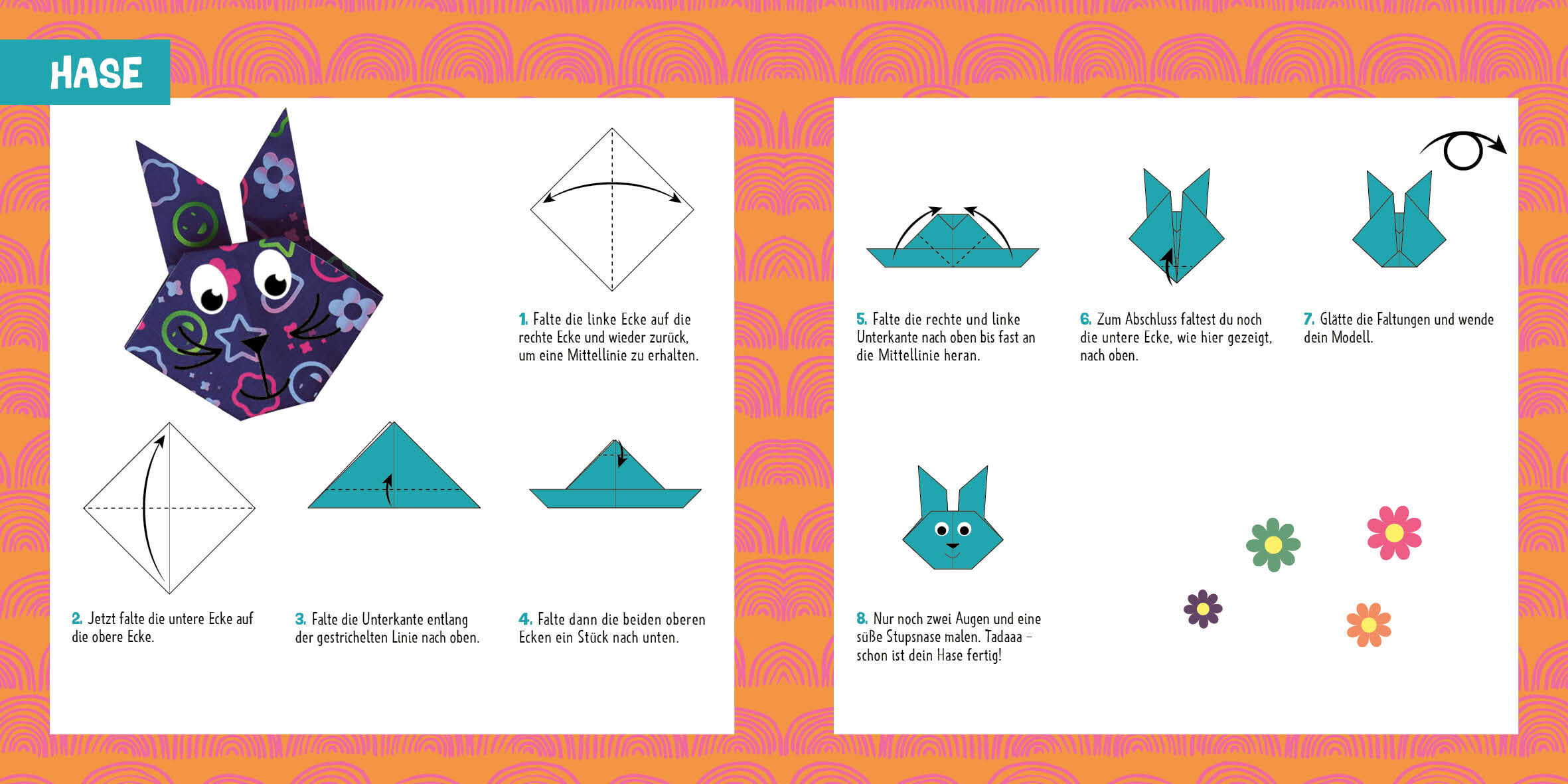 HASE

1. Falte die linke Ecke auf die rechte Ecke und wieder zurück, um eine Mittellinie zu erhalten.

2. Jetzt falte die untere Ecke auf die obere Ecke.

3. Falte die Unterkante entlang der gestrichelten Linie nach oben.

4. Falte dann die beiden oberen Ecken ein Stück nach unten.

5. Falte die rechte und linke Unterkante nach oben bis fast an die Mittellinie heran.

6. Zum Abschluss faltest du noch die untere Ecke, wie hier gezeigt, nach oben.

7. Glätte die Faltungen und wende dein Modell.

8. Nur noch zwei Augen und eine süße Stupsnase malen. Tadaaa – schon ist dein Hase fertig!