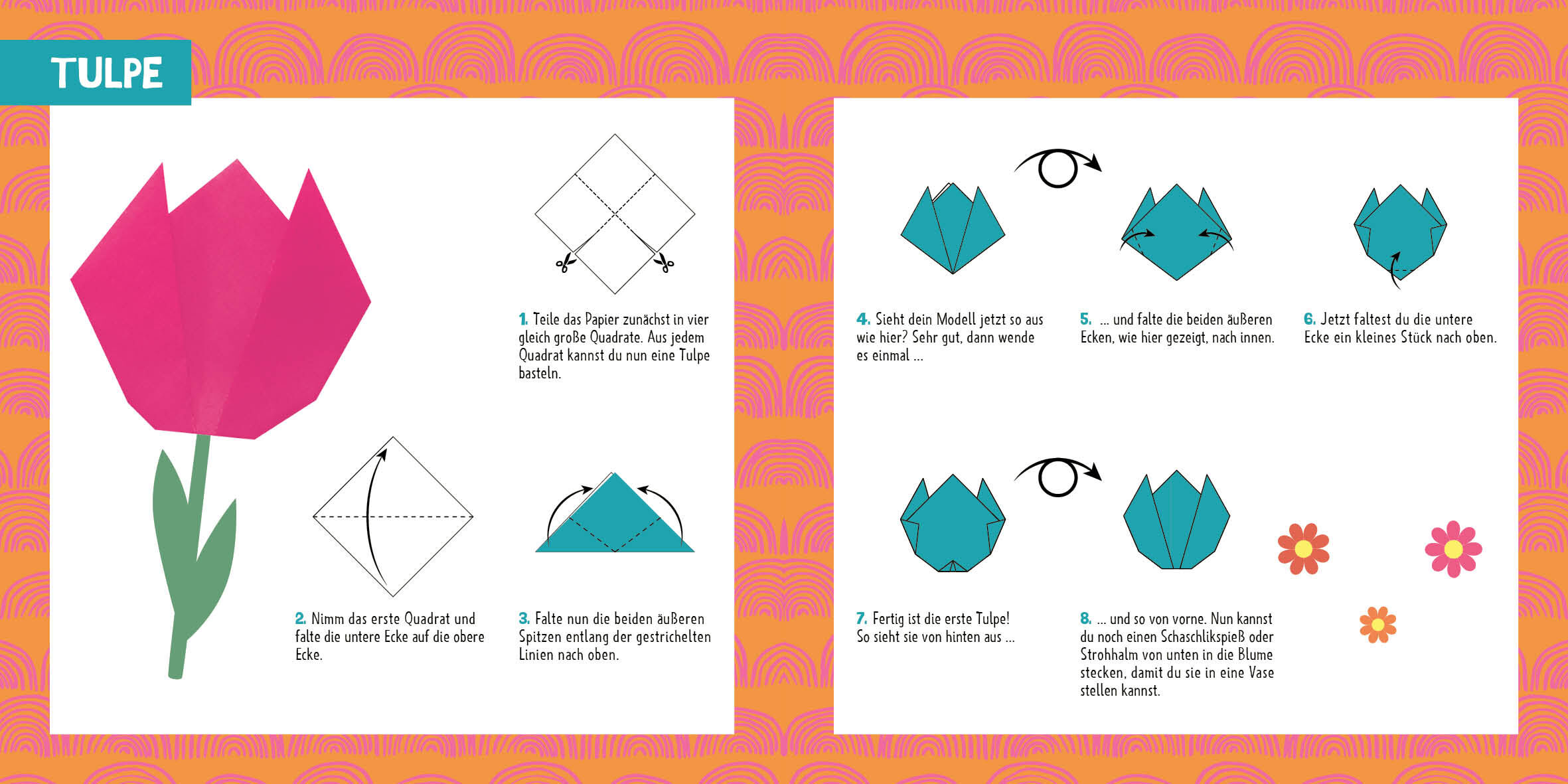 TULPE

1. Teile das Papier zunächst in vier gleich große Quadrate. Aus jedem Quadrat kannst du nun eine Tulpe basteln.

2. Nimm das erste Quadrat und falte die untere Ecke auf die obere Ecke.

3. Falte nun die beiden äußeren Spitzen entlang der gestrichelten Linien nach oben.

4. Sieht dein Modell jetzt so aus wie hier? Sehr gut, dann wende es einmal ...

5. ... und falte die beiden äußeren Ecken, wie hier gezeigt, nach innen.

6. Jetzt faltest du die untere Ecke ein kleines Stück nach oben.

7. Fertig ist die erste Tulpe! So sieht sie von hinten aus ...

8. ... und so von vorne. Nun kannst du noch einen Schaschlikspieß oder Strohhalm von unten in die Blume stecken, damit du sie in eine Vase stellen kannst.