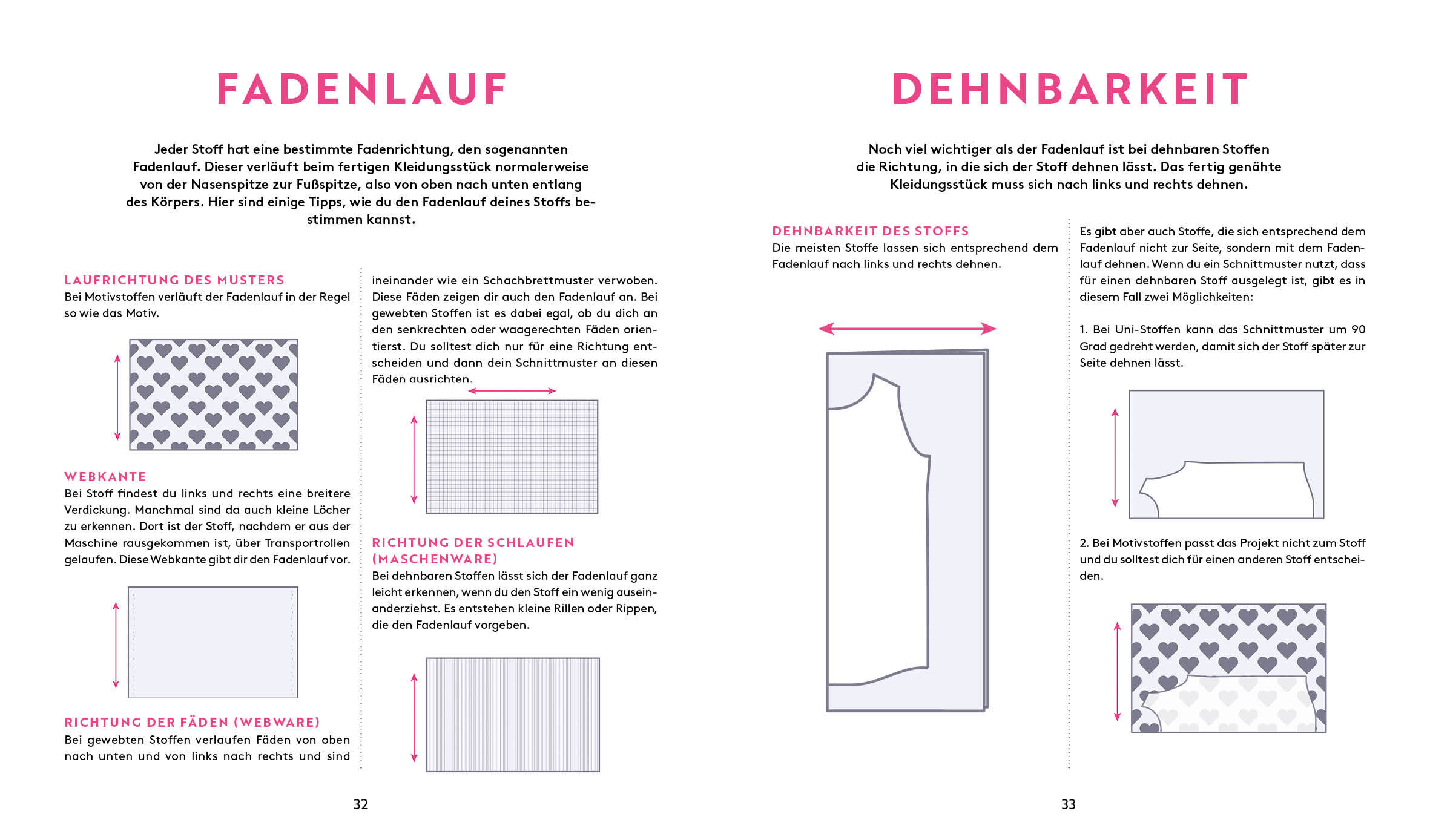 FADENLAUF

Jeder Stoff hat eine bestimmte Fadenrichtung, den sogenannten Fadenlauf. Dieser verläuft beim fertigen Kleidungsstück normalerweise von der Nasenspitze zur Fußspitze, also von oben nach unten entlang des Körpers. Hier sind einige Tipps, wie du den Fadenlauf deines Stoffs bestimmen kannst.

LAUFRICHTUNG DES MUSTERS
Bei Motivstoffen verläuft der Fadenlauf in der Regel so wie das Motiv.

WEBKANTE
Bei Stoff findest du links und rechts eine breitere Verdickung. Manchmal sind da auch kleine Löcher zu erkennen. Dort ist der Stoff, nachdem er aus der Maschine rausgekommen ist, über Transportrollen gelaufen. Diese Webkante gibt dir den Fadenlauf vor.

RICHTUNG DER FÄDEN (WEBWARE)
Bei gewebten Stoffen verlaufen Fäden von oben nach unten und von links nach rechts und sind ineinander wie ein Schachbrettmuster verwoben. Diese Fäden zeigen dir auch den Fadenlauf an. Bei gewebten Stoffen ist es dabei egal, ob du dich an den senkrechten oder waagerechten Fäden orientierst. Du solltest dich nur für eine Richtung entscheiden und dann dein Schnittmuster an diesen Fäden ausrichten.

RICHTUNG DER SCHLAUFEN (MASCHENWARE)
Bei dehnbaren Stoffen lässt sich der Fadenlauf ganz leicht erkennen, wenn du den Stoff ein wenig auseinanderziehst. Es entstehen kleine Rillen oder Rippen, die den Fadenlauf vorgeben.

32

DEHNBARKEIT

Noch viel wichtiger als der Fadenlauf ist bei dehnbaren Stoffen die Richtung, in die sich der Stoff dehnen lässt. Das fertig genähte Kleidungsstück muss sich nach links und rechts dehnen.

DEHNBARKEIT DES STOFFS
Die meisten Stoffe lassen sich entsprechend dem Fadenlauf nach links und rechts dehnen.

Es gibt aber auch Stoffe, die sich entsprechend dem Fadenlauf nicht zur Seite, sondern mit dem Fadenlauf dehnen. Wenn du ein Schnittmuster nutzt, dass für einen dehnbaren Stoff ausgelegt ist, gibt es in diesem Fall zwei Möglichkeiten:

1. Bei Uni-Stoffen kann das Schnittmuster um 90 Grad gedreht werden, damit sich der Stoff später zur Seite dehnen lässt.

2. Bei Motivstoffen passt das Projekt nicht zum Stoff und du solltest dich für einen anderen Stoff entscheiden.

33