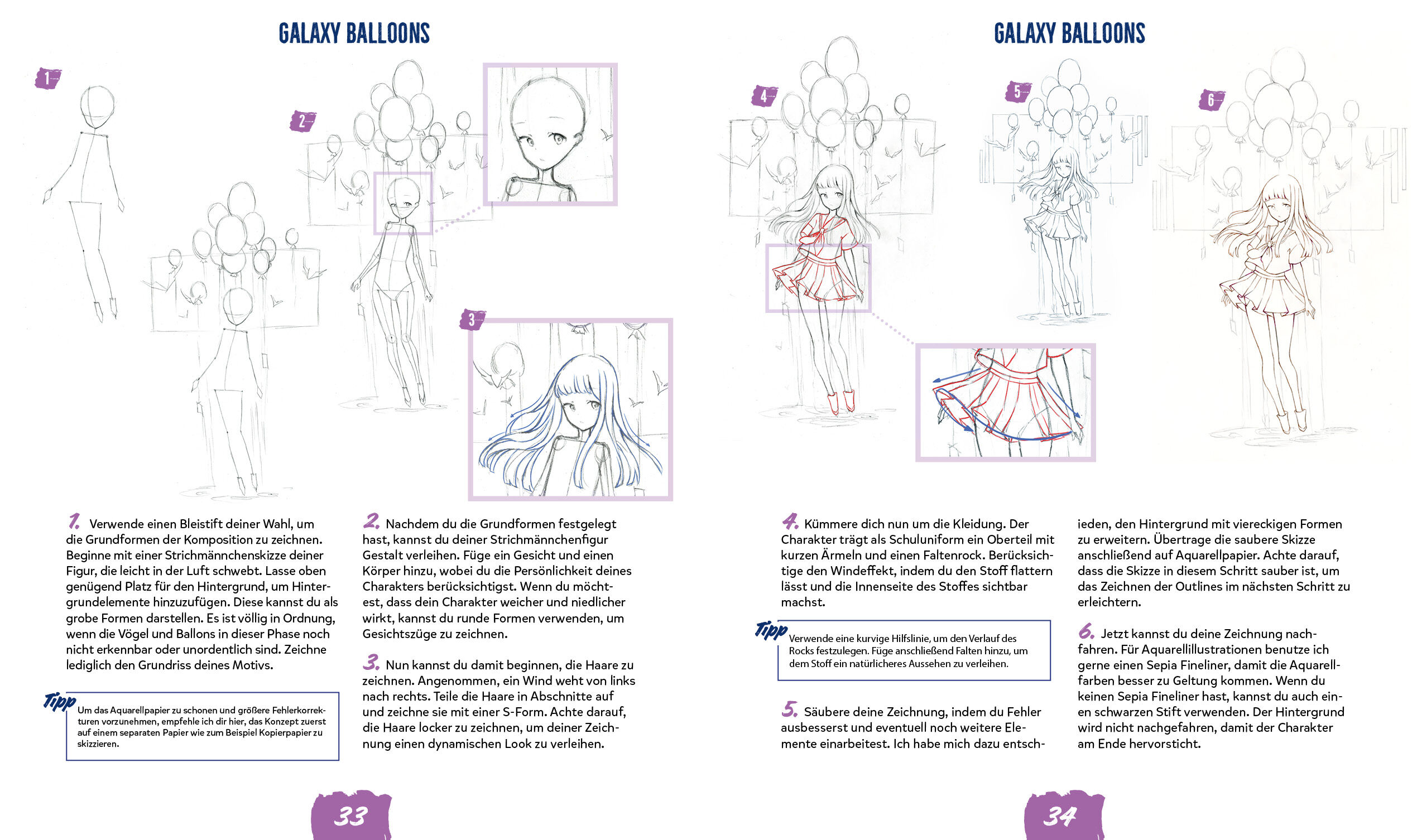 GALAXY BALLOONS

1

2

3

1. Verwende einen Bleistift deiner Wahl, um die Grundformen der Komposition zu zeichnen. Beginne mit einer Strichmännchenskizze deiner Figur, die leicht in der Luft schwebt. Lasse oben genügend Platz für den Hintergrund, um Hintergrundelemente hinzuzufügen. Diese kannst du als grobe Formen darstellen. Es ist völlig in Ordnung, wenn die Vögel und Ballons in dieser Phase noch nicht erkennbar oder unordentlich sind. Zeichne lediglich den Grundriss deines Motivs.

Tipp Um das Aquarellpapier zu schonen und größere Fehlerkorrekturen vorzunehmen, empfehle ich dir hier, das Konzept zuerst auf einem separaten Papier wie zum Beispiel Kopierpapier zu skizzieren.

2. Nachdem du die Grundformen festgelegt hast, kannst du deiner Strichmännchenfigur Gestalt verleihen. Füge ein Gesicht und einen Körper hinzu, wobei du die Persönlichkeit deines Charakters berücksichtigst. Wenn du möchtest, dass dein Charakter weicher und niedlicher wirkt, kannst du runde Formen verwenden, um Gesichtszüge zu zeichnen.

3. Nun kannst du damit beginnen, die Haare zu zeichnen. Angenommen, ein Wind weht von links nach rechts. Teile die Haare in Abschnitte auf und zeichne sie mit einer S-Form. Achte darauf, die Haare locker zu zeichnen, um deiner Zeichnung einen dynamischen Look zu verleihen.

33

GALAXY BALLOONS

4

5

6

4. Kümmere dich nun um die Kleidung. Der Charakter trägt als Schuluniform ein Oberteil mit kurzen Ärmeln und einen Faltenrock. Berücksichtige den Windeffekt, indem du den Stoff flattern lässt und die Innenseite des Stoffes sichtbar machst.

Tipp Verwende eine kurvige Hilfslinie, um den Verlauf des Rocks festzulegen. Füge anschließend Falten hinzu, um dem Stoff ein natürlicheres Aussehen zu verleihen.

5. Säubere deine Zeichnung, indem du Fehler ausbesserst und eventuell noch weitere Elemente einarbeitest. Ich habe mich dazu entschieden, den Hintergrund mit viereckigen Formen zu erweitern. Übertrage die saubere Skizze anschließend auf Aquarellpapier. Achte darauf, dass die Skizze in diesem Schritt sauber ist, um das Zeichnen der Outlines im nächsten Schritt zu erleichtern.

6. Jetzt kannst du deine Zeichnung nachfahren. Für Aquarellillustrationen benutze ich gerne einen Sepia Fineliner, damit die Aquarellfarben besser zu Geltung kommen. Wenn du keinen Sepia Fineliner hast, kannst du auch einen schwarzen Stift verwenden. Der Hintergrund wird nicht nachgefahren, damit der Charakter am Ende hervorsticht.

34