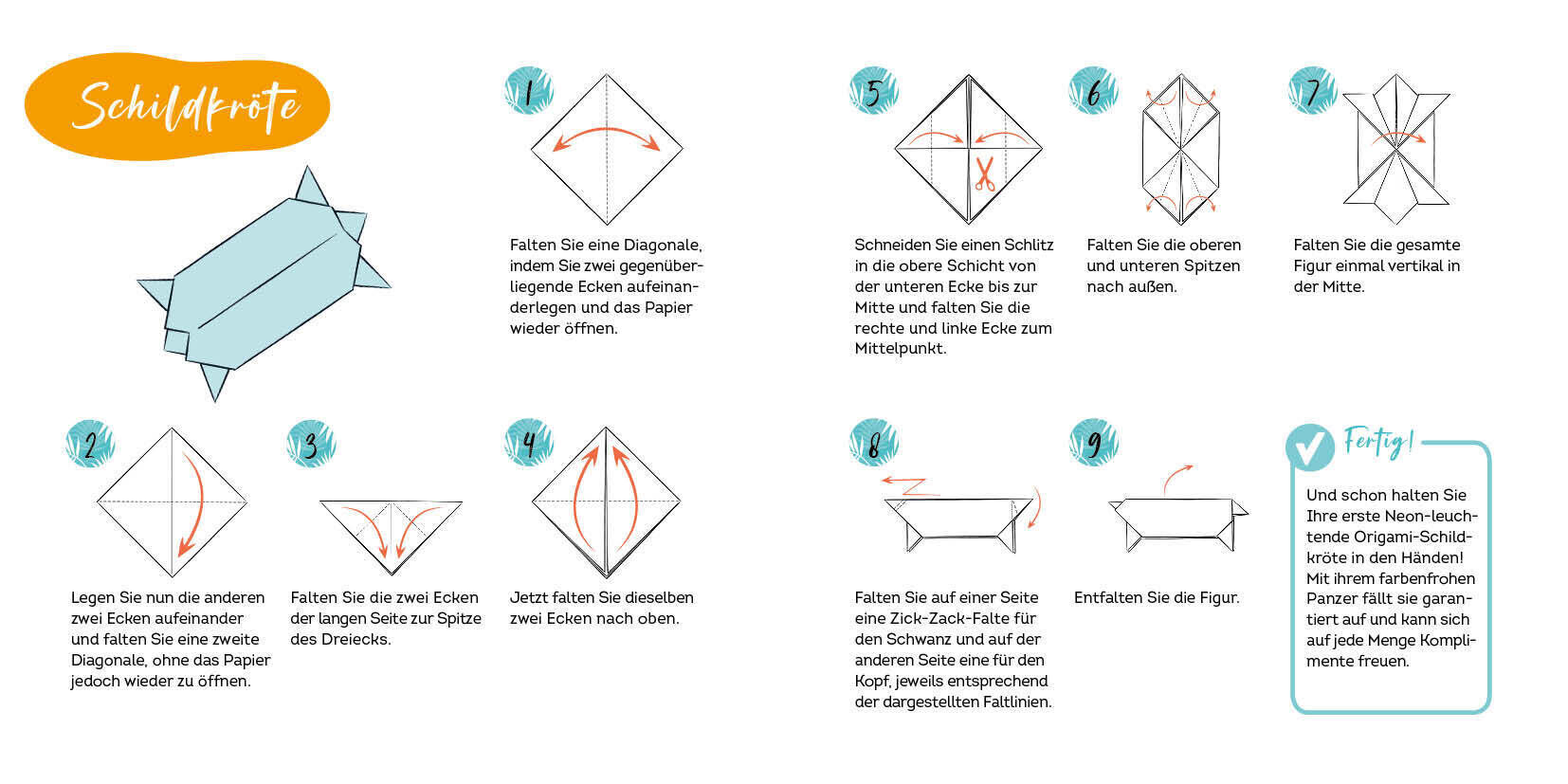 Schildkröte

1
Falten Sie eine Diagonale, indem Sie zwei gegenüberliegende Ecken aufeinanderlegen und das Papier wieder öffnen.

2
Legen Sie nun die anderen zwei Ecken aufeinander und falten Sie eine zweite Diagonale, ohne das Papier jedoch wieder zu öffnen.

3
Falten Sie die zwei Ecken der langen Seite zur Spitze des Dreiecks.

4
Jetzt falten Sie dieselben zwei Ecken nach oben.

5
Schneiden Sie einen Schlitz in die obere Schicht von der unteren Ecke bis zur Mitte und falten Sie die rechte und linke Ecke zum Mittelpunkt.

6
Falten Sie die oberen und unteren Spitzen nach außen.

7
Falten Sie die gesamte Figur einmal vertikal in der Mitte.

8
Falten Sie auf einer Seite eine Zick-Zack-Falte für den Schwanz und auf der anderen Seite eine für den Kopf, jeweils entsprechend der dargestellten Faltlinien.

9
Entfalten Sie die Figur.

Fertig!
Und schon halten Sie Ihre erste Neon-leuchtende Origami-Schildkröte in den Händen! Mit ihrem farbenfrohen Panzer fällt sie garantiert auf und kann sich auf jede Menge Komplimente freuen.