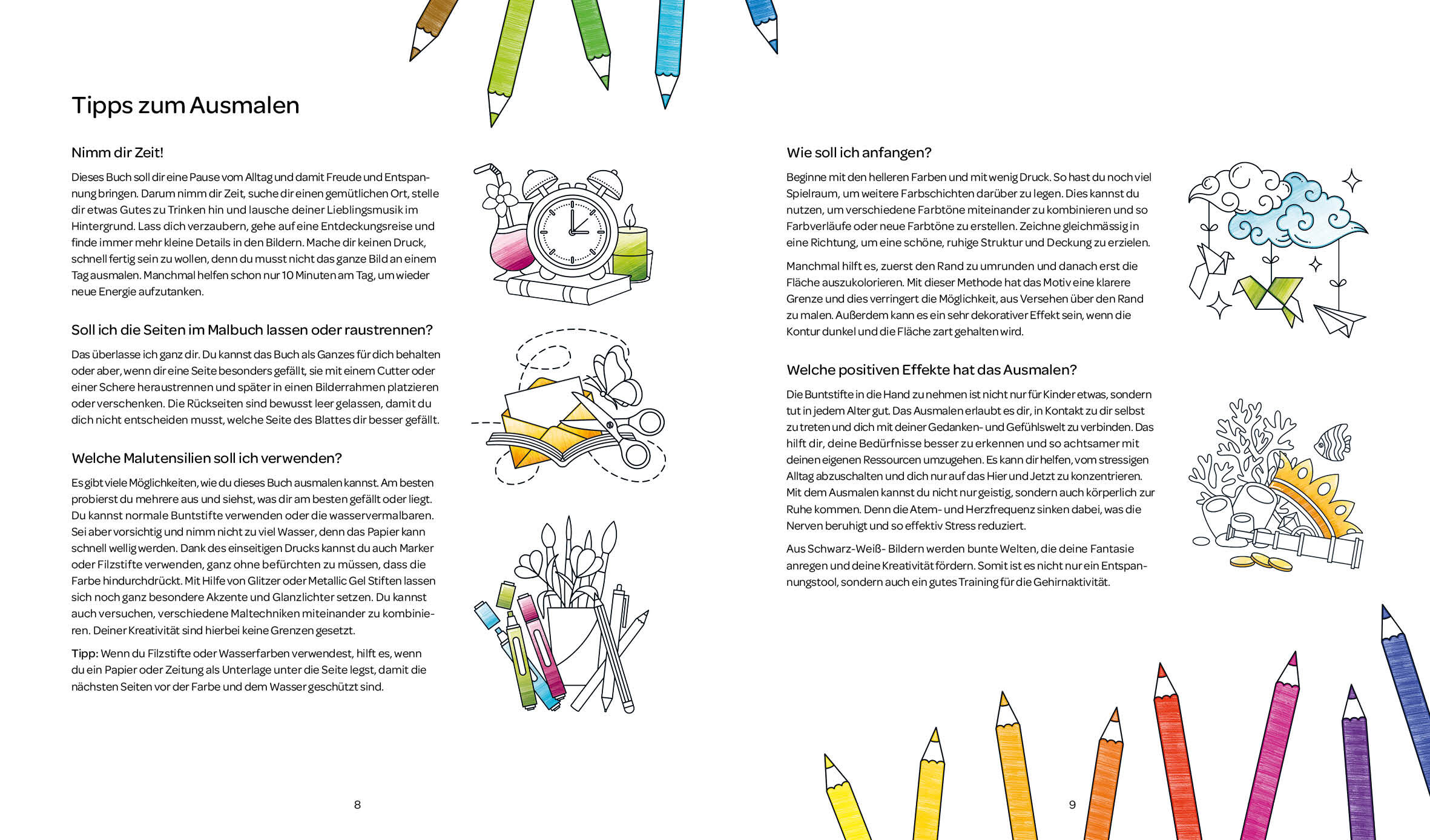 Tipps zum Ausmalen

Nimm dir Zeit!

Dieses Buch soll dir eine Pause vom Alltag und damit Freude und Entspannung bringen. Darum nimm dir Zeit, suche dir einen gemütlichen Ort, stelle dir etwas Gutes zu Trinken hin und lausche deiner Lieblingsmusik im Hintergrund. Lass dich verzaubern, gehe auf eine Entdeckungsreise und finde immer mehr kleine Details in den Bildern. Mache dir keinen Druck, schnell fertig sein zu wollen, denn du musst nicht das ganze Bild an einem Tag ausmalen. Manchmal helfen schon nur 10 Minuten am Tag, um wieder neue Energie aufzutanken.

Soll ich die Seiten im Malbuch lassen oder raustrennen?

Das überlasse ich ganz dir. Du kannst das Buch als Ganzes für dich behalten oder aber, wenn dir eine Seite besonders gefällt, sie mit einem Cutter oder einer Schere heraustrennen und später in einen Bilderrahmen platzieren oder verschenken. Die Rückseiten sind bewusst leer gelassen, damit du dich nicht entscheiden musst, welche Seite des Blattes dir besser gefällt.

Welche Malutensilien soll ich verwenden?

Es gibt viele Möglichkeiten, wie du dieses Buch ausmalen kannst. Am besten probierst du mehrere aus und siehst, was dir am besten gefällt oder liegt. Du kannst normale Buntstifte verwenden oder die wasservermalbaren. Sei aber vorsichtig und nimm nicht zu viel Wasser, denn das Papier kann schnell wellig werden. Dank des einseitigen Drucks kannst du auch Marker oder Filzstifte verwenden, ganz ohne befürchten zu müssen, dass die Farbe hindurchdrückt. Mit Hilfe von Glitzer oder Metallic Gel Stiften lassen sich noch ganz besondere Akzente und Glanzlichter setzen. Du kannst auch versuchen, verschiedene Maltechniken miteinander zu kombinieren. Deiner Kreativität sind hierbei keine Grenzen gesetzt.

Tipp: Wenn du Filzstifte oder Wasserfarben verwendest, hilft es, wenn du ein Papier oder Zeitung als Unterlage unter die Seite legst, damit die nächsten Seiten vor der Farbe und dem Wasser geschützt sind.

8

Wie soll ich anfangen?

Beginne mit den helleren Farben und mit wenig Druck. So hast du noch viel Spielraum, um weitere Farbschichten darüber zu legen. Dies kannst du nutzen, um verschiedene Farbtöne miteinander zu kombinieren und so Farbverläufe oder neue Farbtöne zu erstellen. Zeichne gleichmässig in eine Richtung, um eine schöne, ruhige Struktur und Deckung zu erzielen.

Manchmal hilft es, zuerst den Rand zu umrunden und danach erst die Fläche auszukolorieren. Mit dieser Methode hat das Motiv eine klarere Grenze und dies verringert die Möglichkeit, aus Versehen über den Rand zu malen. Außerdem kann es ein sehr dekorativer Effekt sein, wenn die Kontur dunkel und die Fläche zart gehalten wird.

Welche positiven Effekte hat das Ausmalen?

Die Buntstifte in die Hand zu nehmen ist nicht nur für Kinder etwas, sondern tut in jedem Alter gut. Das Ausmalen erlaubt es dir, in Kontakt zu dir selbst zu treten und dich mit deiner Gedanken- und Gefühlswelt zu verbinden. Das hilft dir, deine Bedürfnisse besser zu erkennen und so achtsamer mit deinen eigenen Ressourcen umzugehen. Es kann dir helfen, vom stressigen Alltag abzuschalten und dich nur auf das Hier und Jetzt zu konzentrieren. Mit dem Ausmalen kannst du nicht nur geistig, sondern auch körperlich zur Ruhe kommen. Denn die Atem- und Herzfrequenz sinken dabei, was die Nerven beruhigt und so effektiv Stress reduziert.

Aus Schwarz-Weiß- Bildern werden bunte Welten, die deine Fantasie anregen und deine Kreativität fördern. Somit ist es nicht nur ein Entspannungstool, sondern auch ein gutes Training für die Gehirnaktivität.

9