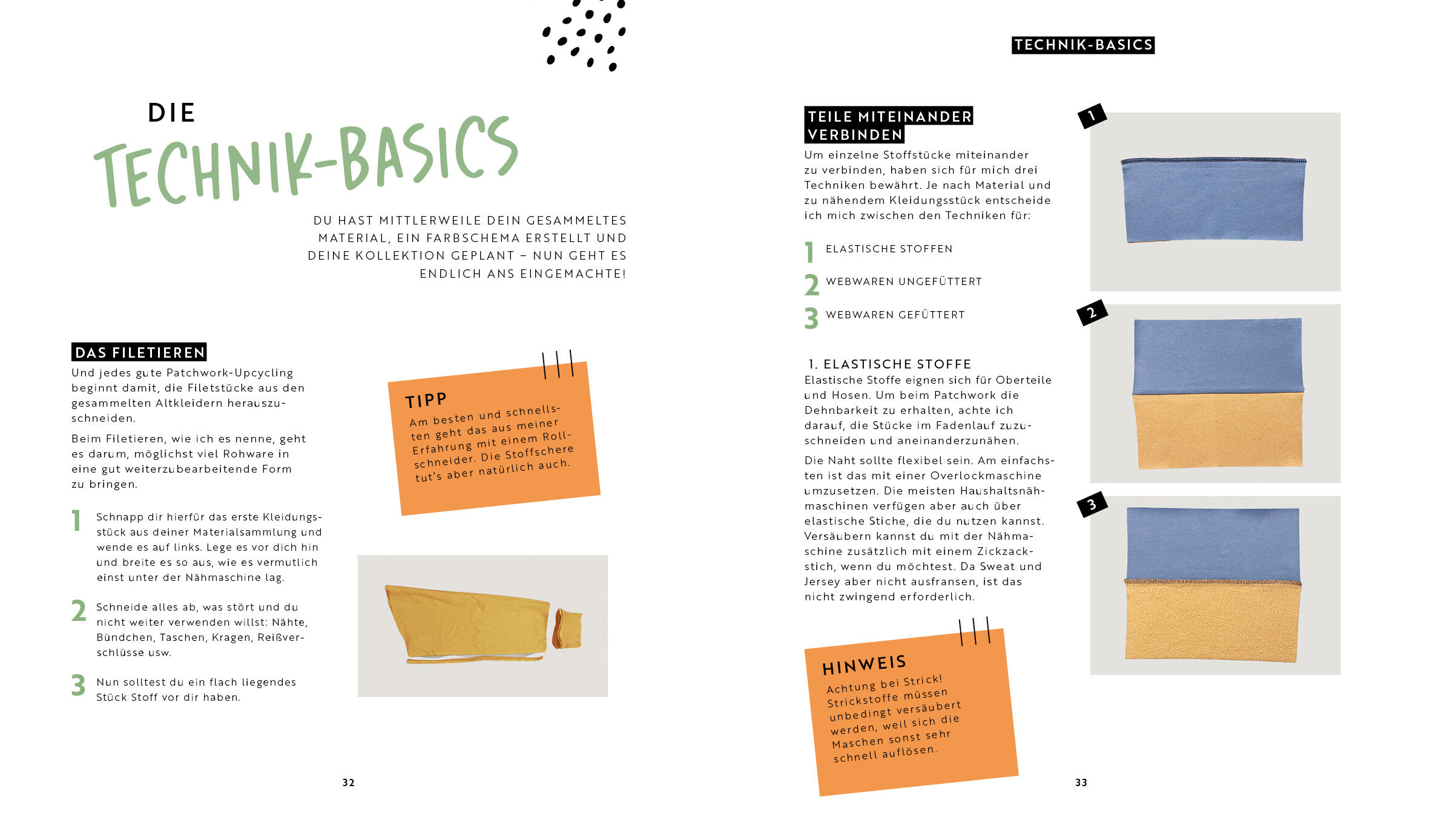 DIE
TECHNIK-BASICS

DU HAST MITTLERWEILE DEIN GESAMMELTES MATERIAL, EIN FARBSCHEMA ERSTELLT UND DEINE KOLLEKTION GEPLANT – NUN GEHT ES ENDLICH ANS EINGEMACHTE!

DAS FILETIEREN
Und jedes gute Patchwork-Upcycling beginnt damit, die Filetstücke aus den gesammelten Altkleidern herauszuschneiden.

Beim Filetieren, wie ich es nenne, geht es darum, möglichst viel Rohware in eine gut weiterzubearbeitende Form zu bringen.

1 Schnapp dir hierfür das erste Kleidungsstück aus deiner Materialsammlung und wende es auf links. Lege es vor dich hin und breite es so aus, wie es vermutlich einst unter der Nähmaschine lag.

2 Schneide alles ab, was stört und du nicht weiter verwenden willst: Nähte, Bündchen, Taschen, Kragen, Reißverschlüsse usw.

3 Nun solltest du ein flach liegendes Stück Stoff vor dir haben.

TIPP
Am besten und schnellsten geht das aus meiner Erfahrung mit einem Rollschneider. Die Stoffschere tut's aber natürlich auch.

32

TECHNIK-BASICS

TEILE MITEINANDER VERBINDEN
Um einzelne Stoffstücke miteinander zu verbinden, haben sich für mich drei Techniken bewährt. Je nach Material und zu nähendem Kleidungsstück entscheide ich mich zwischen den Techniken für:

1 ELASTISCHE STOFFEN
2 WEBWAREN UNGEFÜTTERT
3 WEBWAREN GEFÜTTERT

1. ELASTISCHE STOFFE
Elastische Stoffe eignen sich für Oberteile und Hosen. Um beim Patchwork die Dehnbarkeit zu erhalten, achte ich darauf, die Stücke im Fadenlauf zuzuschneiden und aneinanderzunähen.

Die Naht sollte flexibel sein. Am einfachsten ist das mit einer Overlockmaschine umzusetzen. Die meisten Haushaltsnähmaschinen verfügen aber auch über elastische Stiche, die du nutzen kannst. Versäubern kannst du mit der Nähmaschine zusätzlich mit einem Zickzackstich, wenn du möchtest. Da Sweat und Jersey aber nicht ausfransen, ist das nicht zwingend erforderlich.

HINWEIS
Achtung bei Strick! Strickstoffe müssen unbedingt versäubert werden, weil sich die Maschen sonst sehr schnell auflösen.

1
2
3

33