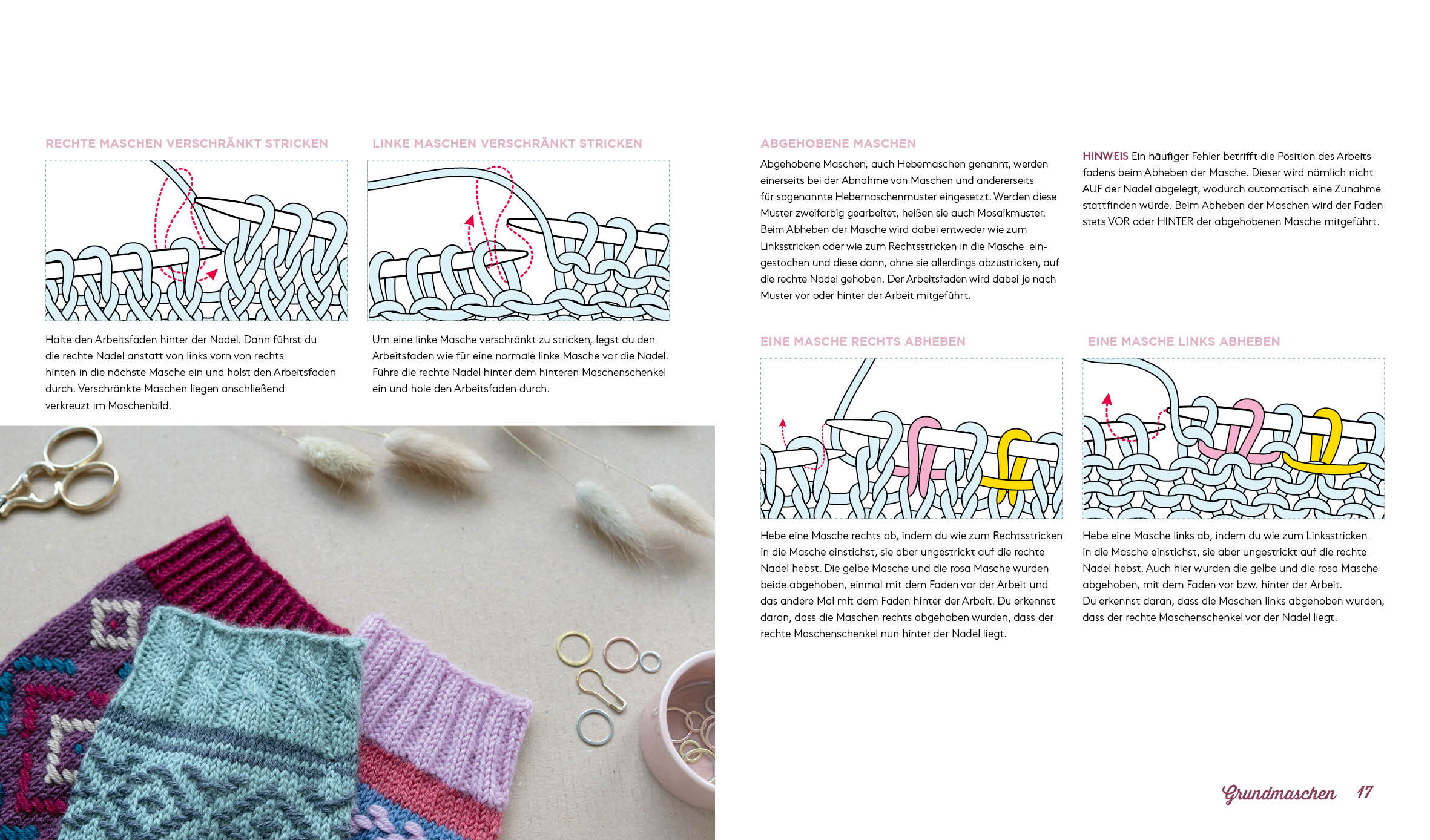 RECHTE MASCHEN VERSCHRÄNKT STRICKEN

Halte den Arbeitsfaden hinter der Nadel. Dann führst du die rechte Nadel anstatt von links vorn von rechts hinten in die nächste Masche ein und holst den Arbeitsfaden durch. Verschränkte Maschen liegen anschließend verkreuzt im Maschenbild.

LINKE MASCHEN VERSCHRÄNKT STRICKEN

Um eine linke Masche verschränkt zu stricken, legst du den Arbeitsfaden wie für eine normale linke Masche vor die Nadel. Führe die rechte Nadel hinter dem hinteren Maschenschenkel ein und hole den Arbeitsfaden durch.

ABGEHOBENE MASCHEN

Abgehobene Maschen, auch Hebemaschen genannt, werden einerseits bei der Abnahme von Maschen und andererseits für sogenannte Hebemaschenmuster eingesetzt. Werden diese Muster zweifarbig gearbeitet, heißen sie auch Mosaikmuster. Beim Abheben der Masche wird dabei entweder wie zum Linksstricken oder wie zum Rechtsstricken in die Masche eingestochen und diese dann, ohne sie allerdings abzustricken, auf die rechte Nadel gehoben. Der Arbeitsfaden wird dabei je nach Muster vor oder hinter der Arbeit mitgeführt.

HINWEIS Ein häufiger Fehler betrifft die Position des Arbeitsfadens beim Abheben der Masche. Dieser wird nämlich nicht AUF der Nadel abgelegt, wodurch automatisch eine Zunahme stattfinden würde. Beim Abheben der Maschen wird der Faden stets VOR oder HINTER der abgehobenen Masche mitgeführt.

EINE MASCHE RECHTS ABHEBEN

Hebe eine Masche rechts ab, indem du wie zum Rechtsstricken in die Masche einstichst, sie aber ungestrickt auf die rechte Nadel hebst. Die gelbe Masche und die rosa Masche wurden beide abgehoben, einmal mit dem Faden vor der Arbeit und das andere Mal mit dem Faden hinter der Arbeit. Du erkennst daran, dass die Maschen rechts abgehoben wurden, dass der rechte Maschenschenkel nun hinter der Nadel liegt.

EINE MASCHE LINKS ABHEBEN

Hebe eine Masche links ab, indem du wie zum Linksstricken in die Masche einstichst, sie aber ungestrickt auf die rechte Nadel hebst. Auch hier wurden die gelbe und die rosa Masche abgehoben, mit dem Faden vor bzw. hinter der Arbeit.
Du erkennst daran, dass die Maschen links abgehoben wurden, dass der rechte Maschenschenkel vor der Nadel liegt.

Grundmaschen 17