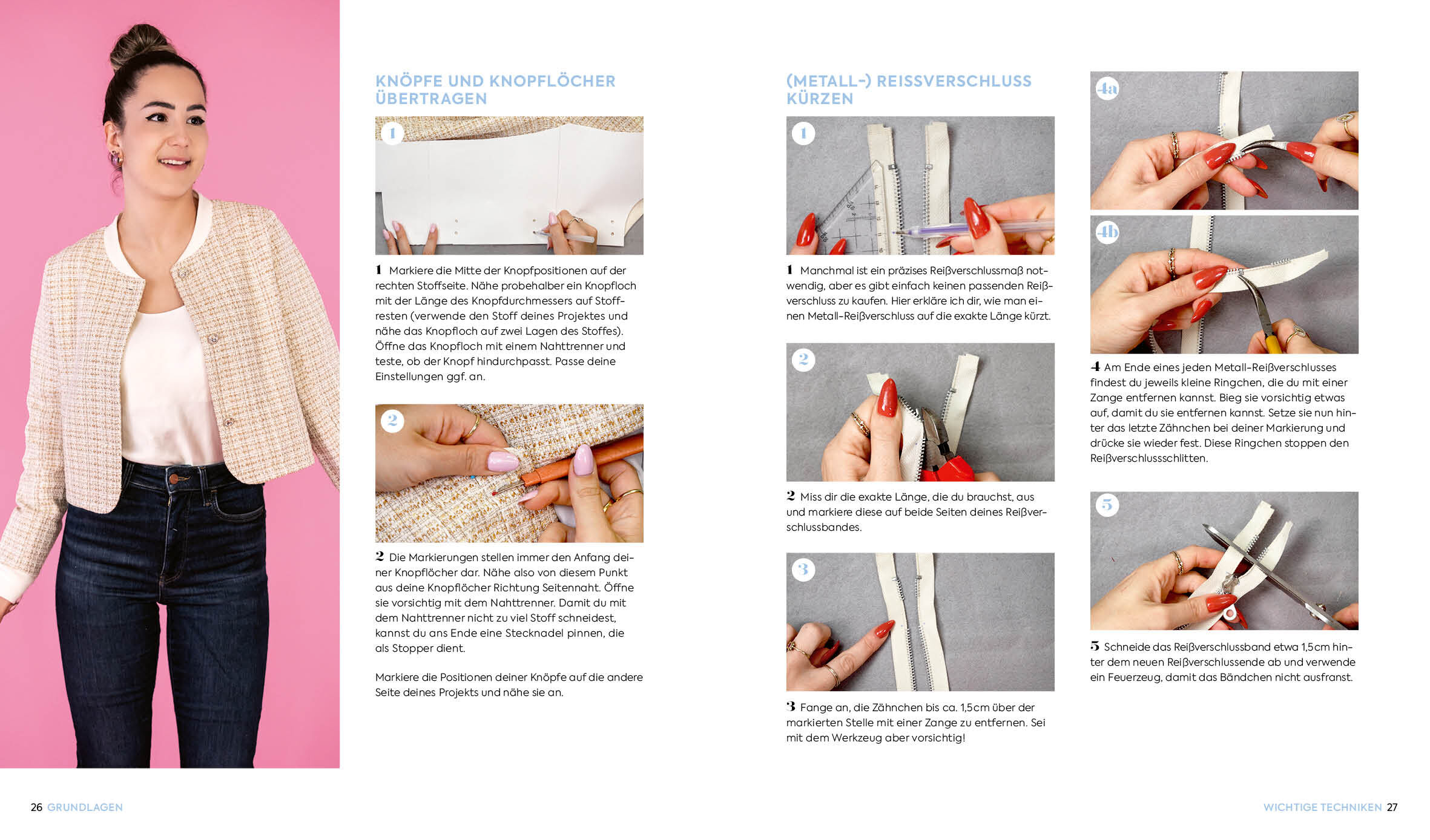 KNÖPFE UND KNOPFLÖCHER ÜBERTRAGEN

1

1 Markiere die Mitte der Knopfpositionen auf der rechten Stoffseite. Nähe probehalber ein Knopfloch mit der Länge des Knopfdurchmessers auf Stoffresten (verwende den Stoff deines Projektes und nähe das Knopfloch auf zwei Lagen des Stoffes). Öffne das Knopfloch mit einem Nahttrenner und teste, ob der Knopf hindurchpasst. Passe deine Einstellungen ggf. an.

2

2 Die Markierungen stellen immer den Anfang deiner Knopflöcher dar. Nähe also von diesem Punkt aus deine Knopflöcher Richtung Seitennaht. Öffne sie vorsichtig mit dem Nahttrenner. Damit du mit dem Nahttrenner nicht zu viel Stoff schneidest, kannst du ans Ende eine Stecknadel pinnen, die als Stopper dient.

Markiere die Positionen deiner Knöpfe auf die andere Seite deines Projekts und nähe sie an.

(METALL-) REISSVERSCHLUSS KÜRZEN

1

1 Manchmal ist ein präzises Reißverschlussmaß notwendig, aber es gibt einfach keinen passenden Reißverschluss zu kaufen. Hier erkläre ich dir, wie man einen Metall-Reißverschluss auf die exakte Länge kürzt.

2

2 Miss dir die exakte Länge, die du brauchst, aus und markiere diese auf beide Seiten deines Reißverschlussbandes.

3

3 Fange an, die Zähnchen bis ca. 1,5cm über der markierten Stelle mit einer Zange zu entfernen. Sei mit dem Werkzeug aber vorsichtig!

4a

4b

4 Am Ende eines jeden Metall-Reißverschlusses findest du jeweils kleine Ringchen, die du mit einer Zange entfernen kannst. Bieg sie vorsichtig etwas auf, damit du sie entfernen kannst. Setze sie nun hinter das letzte Zähnchen bei deiner Markierung und drücke sie wieder fest. Diese Ringchen stoppen den Reißverschlussschlitten.

5

5 Schneide das Reißverschlussband etwa 1,5cm hinter dem neuen Reißverschlussende ab und verwende ein Feuerzeug, damit das Bändchen nicht ausfranst.

26 GRUNDLAGEN

WICHTIGE TECHNIKEN 27