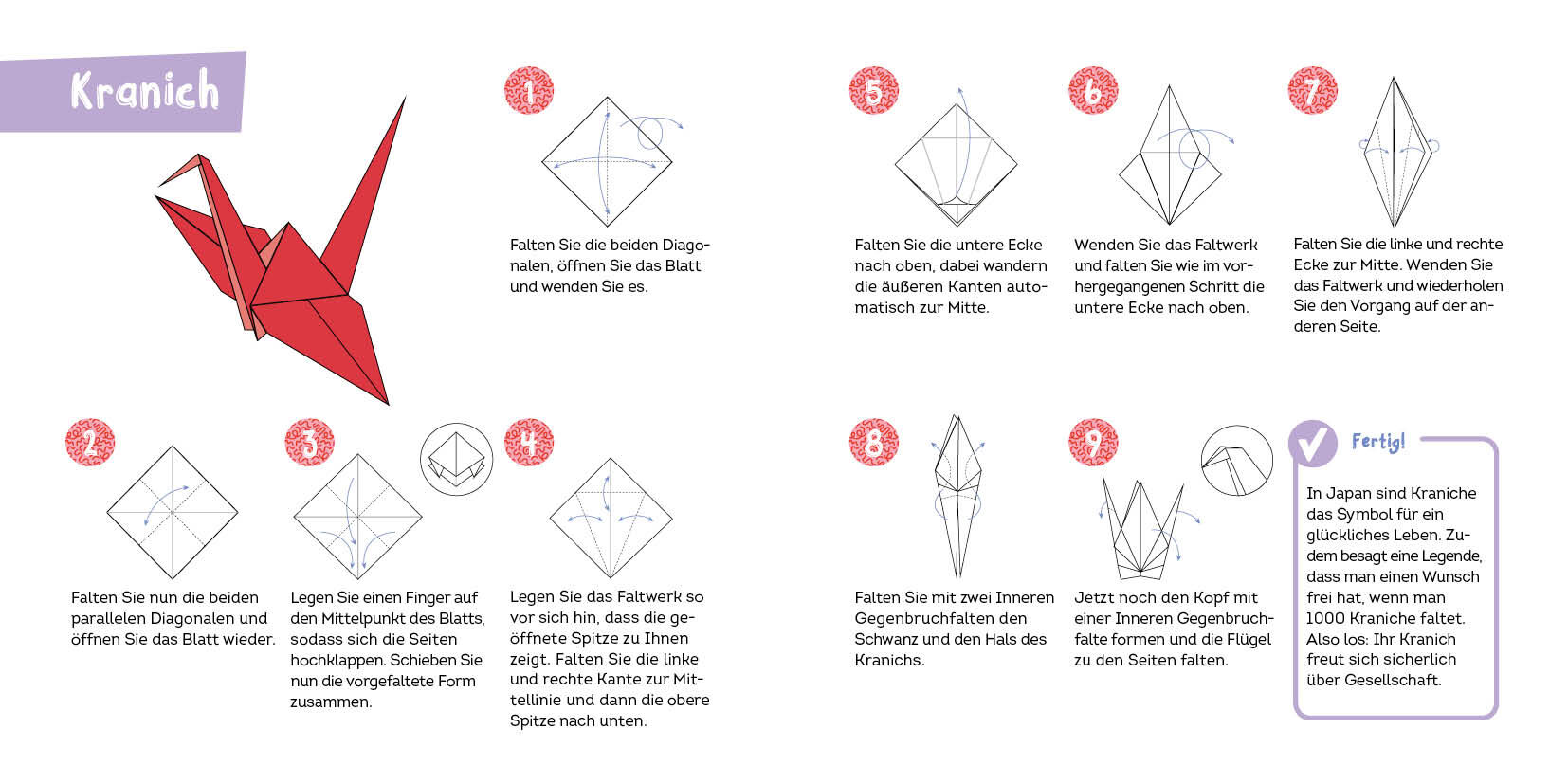 Kranich

1
Falten Sie die beiden Diagonalen, öffnen Sie das Blatt und wenden Sie es.

2
Falten Sie nun die beiden parallelen Diagonalen und öffnen Sie das Blatt wieder.

3
Legen Sie einen Finger auf den Mittelpunkt des Blatts, sodass sich die Seiten hochklappen. Schieben Sie nun die vorgefaltete Form zusammen.

4
Legen Sie das Faltwerk so vor sich hin, dass die geöffnete Spitze zu Ihnen zeigt. Falten Sie die linke und rechte Kante zur Mittellinie und dann die obere Spitze nach unten.

5
Falten Sie die untere Ecke nach oben, dabei wandern die äußeren Kanten automatisch zur Mitte.

6
Wenden Sie das Faltwerk und falten Sie wie im vorhergegangenen Schritt die untere Ecke nach oben.

7
Falten Sie die linke und rechte Ecke zur Mitte. Wenden Sie das Faltwerk und wiederholen Sie den Vorgang auf der anderen Seite.

8
Falten Sie mit zwei Inneren Gegenbruchfalten den Schwanz und den Hals des Kranichs.

9
Jetzt noch den Kopf mit einer Inneren Gegenbruchfalte formen und die Flügel zu den Seiten falten.

Fertig!
In Japan sind Kraniche das Symbol für ein glückliches Leben. Zudem besagt eine Legende, dass man einen Wunsch frei hat, wenn man 1000 Kraniche faltet. Also los: Ihr Kranich freut sich sicherlich über Gesellschaft.