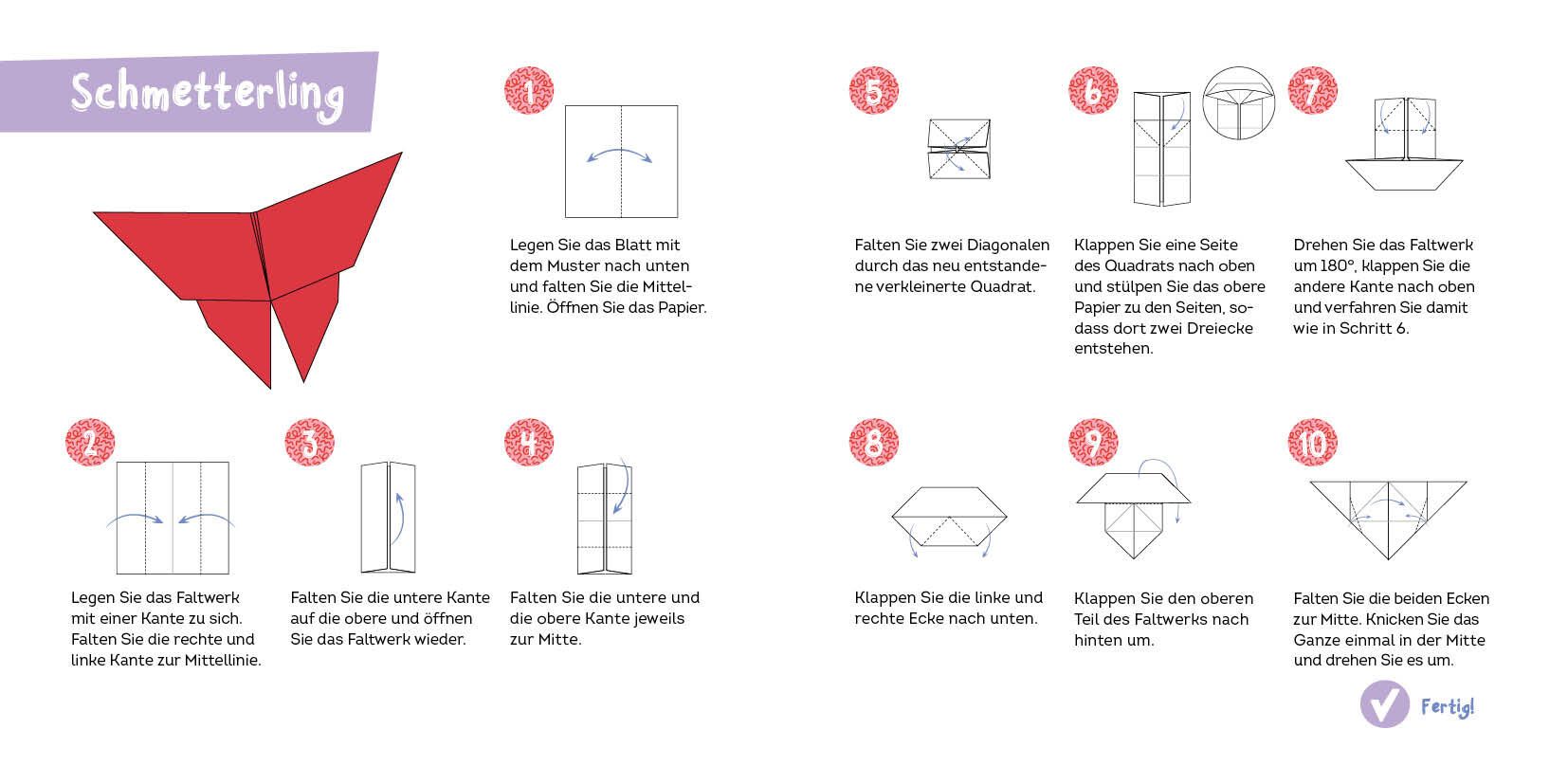 Schmetterling

1

Legen Sie das Blatt mit dem Muster nach unten und falten Sie die Mittellinie. Öffnen Sie das Papier.

2

Legen Sie das Faltwerk mit einer Kante zu sich. Falten Sie die rechte und linke Kante zur Mittellinie.

3

Falten Sie die untere Kante auf die obere und öffnen Sie das Faltwerk wieder.

4

Falten Sie die untere und die obere Kante jeweils zur Mitte.

5

Falten Sie zwei Diagonalen durch das neu entstandene verkleinerte Quadrat.

6

Klappen Sie eine Seite des Quadrats nach oben und stülpen Sie das obere Papier zu den Seiten, sodass dort zwei Dreiecke entstehen.

7

Drehen Sie das Faltwerk um 180°, klappen Sie die andere Kante nach oben und verfahren Sie damit wie in Schritt 6.

8

Klappen Sie die linke und rechte Ecke nach unten.

9

Klappen Sie den oberen Teil des Faltwerks nach hinten um.

10

Falten Sie die beiden Ecken zur Mitte. Knicken Sie das Ganze einmal in der Mitte und drehen Sie es um.

Fertig!