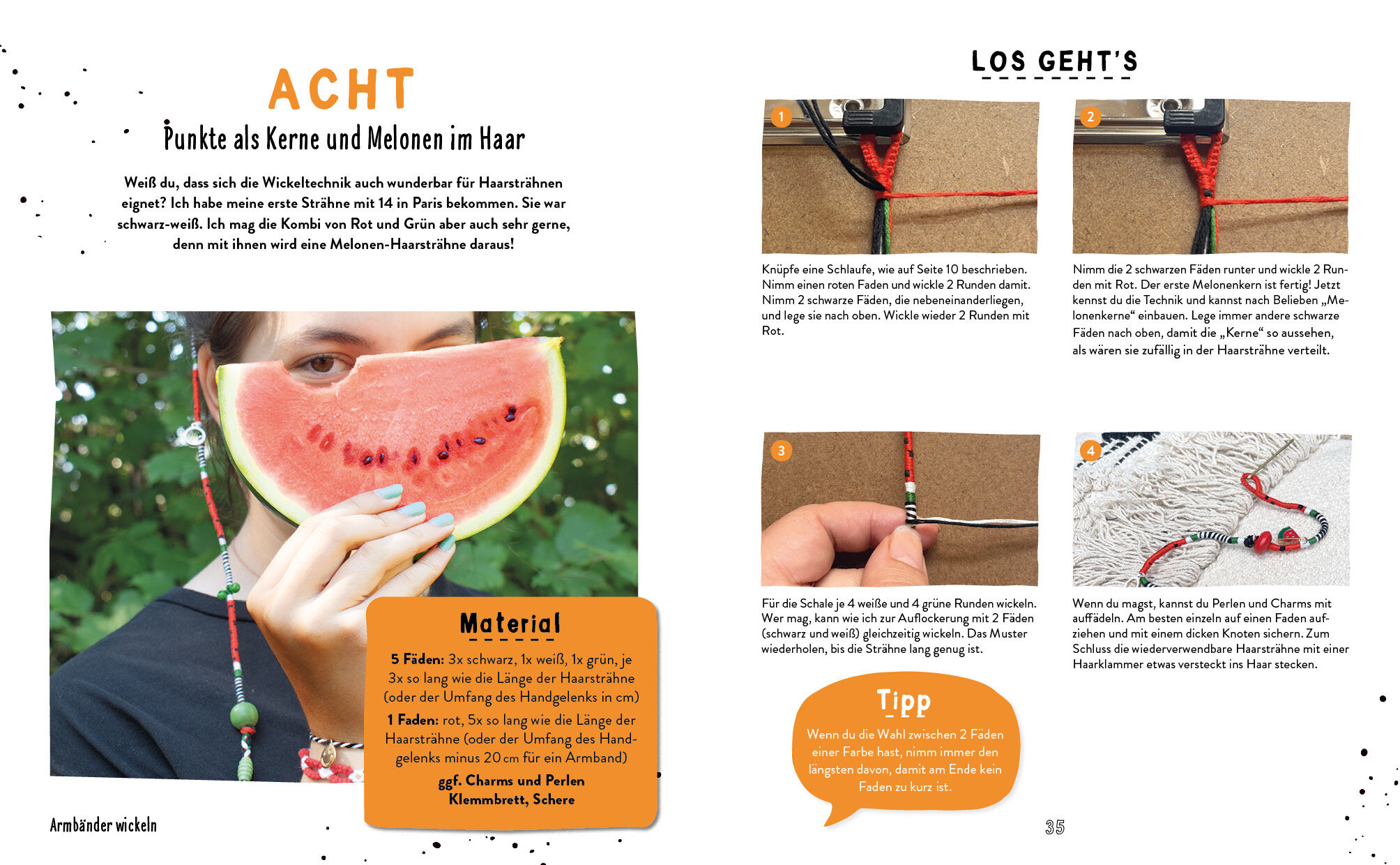 ACHT

Punkte als Kerne und Melonen im Haar

Weiß du, dass sich die Wickeltechnik auch wunderbar für Haarsträhnen eignet? Ich habe meine erste Strähne mit 14 in Paris bekommen. Sie war schwarz-weiß. Ich mag die Kombi von Rot und Grün aber auch sehr gerne, denn mit ihnen wird eine Melonen-Haarsträhne daraus!

Material

5 Fäden: 3x schwarz, 1x weiß, 1x grün, je 3x so lang wie die Länge der Haarsträhne (oder der Umfang des Handgelenks in cm)

1 Faden: rot, 5x so lang wie die Länge der Haarsträhne (oder der Umfang des Handgelenks minus 20 cm für ein Armband)

ggf. Charms und Perlen
Klemmbrett, Schere

Armbänder wickeln

LOS GEHT'S

1

Knüpfe eine Schlaufe, wie auf Seite 10 beschrieben. Nimm einen roten Faden und wickle 2 Runden damit. Nimm 2 schwarze Fäden, die nebeneinanderliegen, und lege sie nach oben. Wickle wieder 2 Runden mit Rot.

2

Nimm die 2 schwarzen Fäden runter und wickle 2 Runden mit Rot. Der erste Melonenkern ist fertig! Jetzt kennst du die Technik und kannst nach Belieben „Melonenkerne“ einbauen. Lege immer andere schwarze Fäden nach oben, damit die „Kerne“ so aussehen, als wären sie zufällig in der Haarsträhne verteilt.

3

Für die Schale je 4 weiße und 4 grüne Runden wickeln. Wer mag, kann wie ich zur Auflockerung mit 2 Fäden (schwarz und weiß) gleichzeitig wickeln. Das Muster wiederholen, bis die Strähne lang genug ist.

4

Wenn du magst, kannst du Perlen und Charms mit auffädeln. Am besten einzeln auf einen Faden aufziehen und mit einem dicken Knoten sichern. Zum Schluss die wiederverwendbare Haarsträhne mit einer Haarklammer etwas versteckt ins Haar stecken.

Tipp

Wenn du die Wahl zwischen 2 Fäden einer Farbe hast, nimm immer den längsten davon, damit am Ende kein Faden zu kurz ist.

35