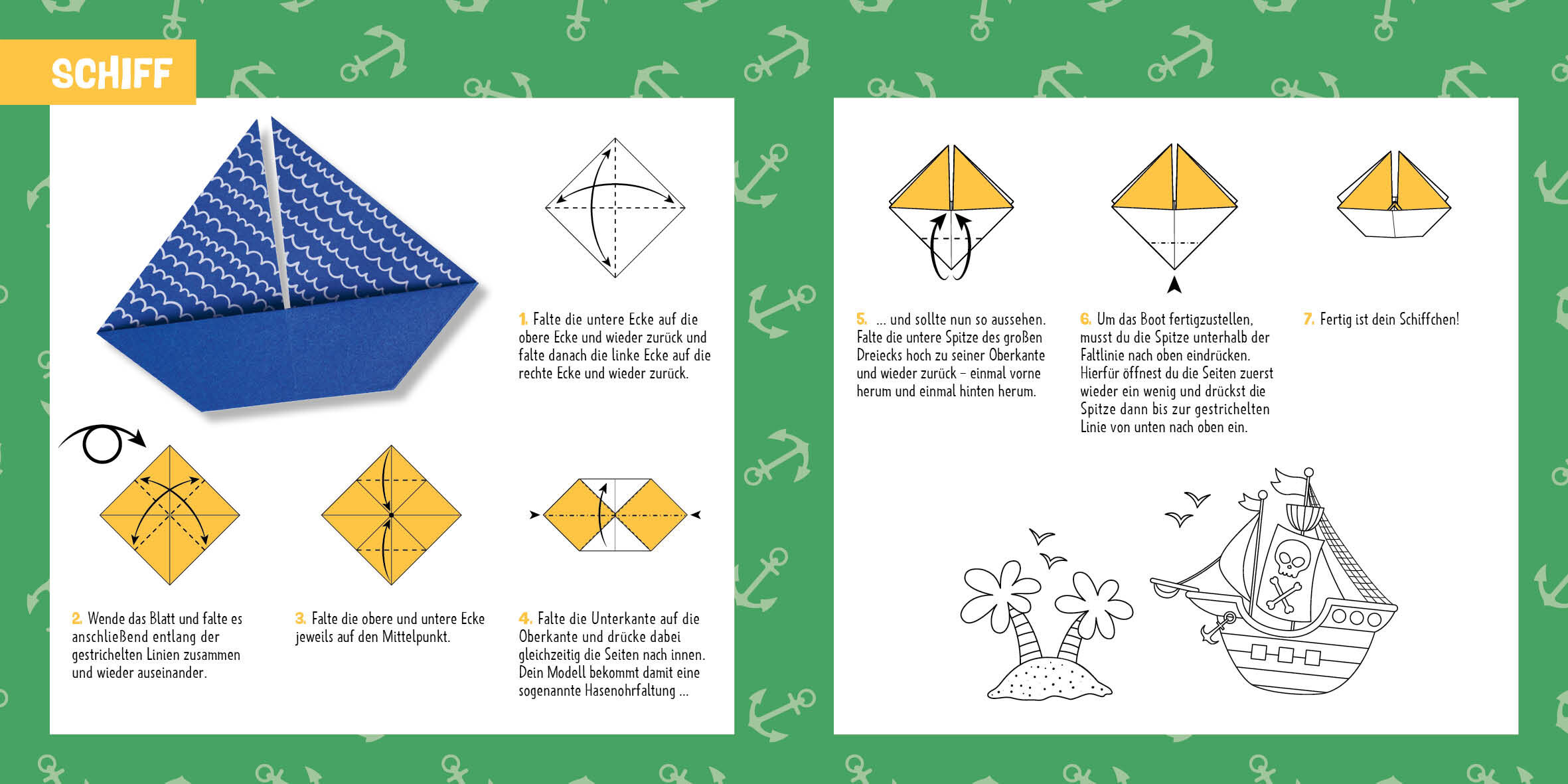 SCHIFF

1. Falte die untere Ecke auf die obere Ecke und wieder zurück und falte danach die linke Ecke auf die rechte Ecke und wieder zurück.

2. Wende das Blatt und falte es anschließend entlang der gestrichelten Linien zusammen und wieder auseinander.

3. Falte die obere und untere Ecke jeweils auf den Mittelpunkt.

4. Falte die Unterkante auf die Oberkante und drücke dabei gleichzeitig die Seiten nach innen. Dein Modell bekommt damit eine sogenannte Hasenohrfaltung ...

5. ... und sollte nun so aussehen. Falte die untere Spitze des großen Dreiecks hoch zu seiner Oberkante und wieder zurück – einmal vorne herum und einmal hinten herum.

6. Um das Boot fertigzustellen, musst du die Spitze unterhalb der Faltlinie nach oben eindrücken. Hierfür öffnest du die Seiten zuerst wieder ein wenig und drückst die Spitze dann bis zur gestrichelten Linie von unten nach oben ein.

7. Fertig ist dein Schiffchen!