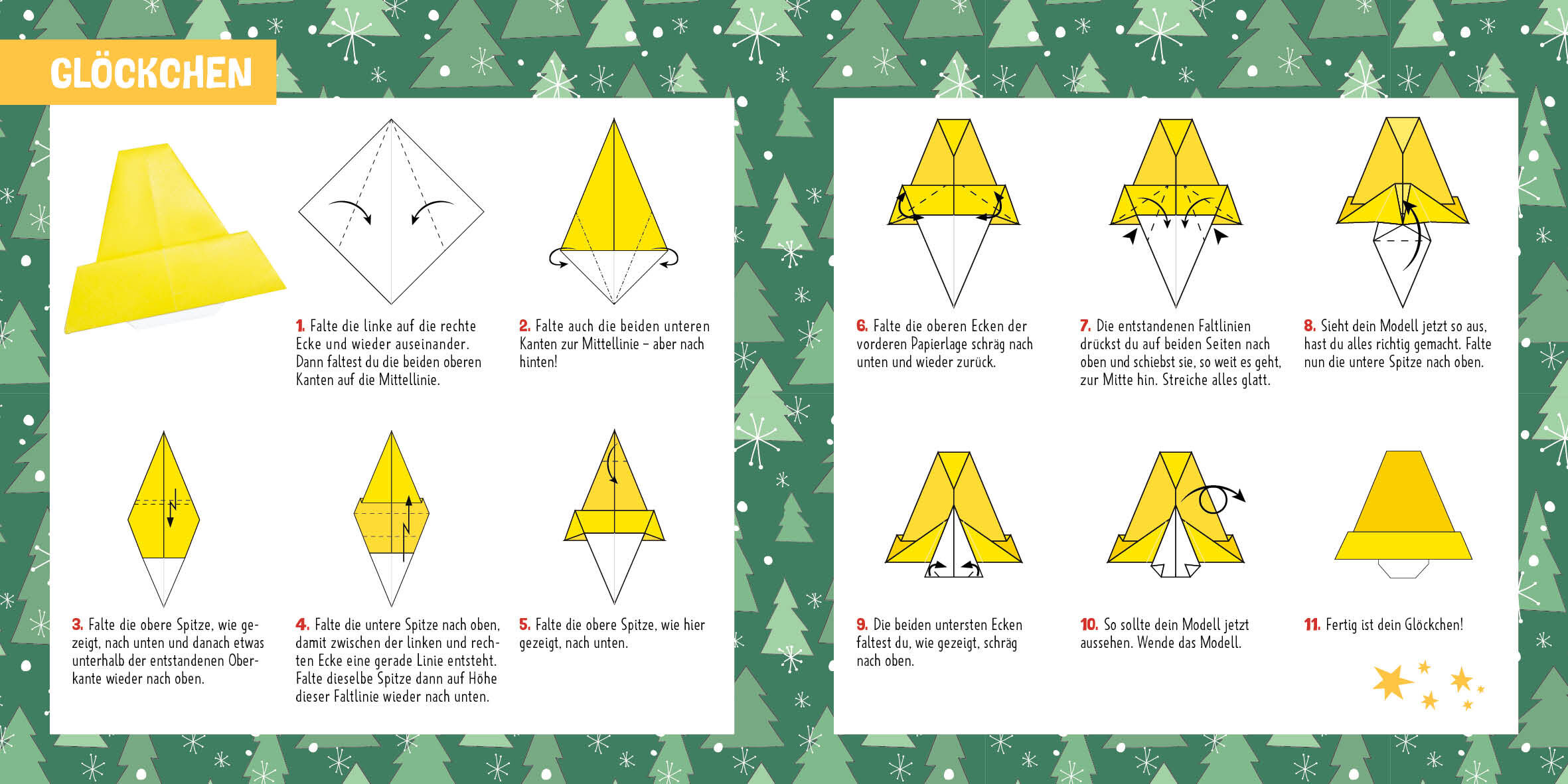 GLÖCKCHEN

1. Falte die linke auf die rechte Ecke und wieder auseinander. Dann faltest du die beiden oberen Kanten auf die Mittellinie.

2. Falte auch die beiden unteren Kanten zur Mittellinie – aber nach hinten!

3. Falte die obere Spitze, wie gezeigt, nach unten und danach etwas unterhalb der entstandenen Oberkante wieder nach oben.

4. Falte die untere Spitze nach oben, damit zwischen der linken und rechten Ecke eine gerade Linie entsteht. Falte dieselbe Spitze dann auf Höhe dieser Faltlinie wieder nach unten.

5. Falte die obere Spitze, wie hier gezeigt, nach unten.

6. Falte die oberen Ecken der vorderen Papierlage schräg nach unten und wieder zurück.

7. Die entstandenen Faltlinien drückst du auf beiden Seiten nach oben und schiebst sie, so weit es geht, zur Mitte hin. Streiche alles glatt.

8. Sieht dein Modell jetzt so aus, hast du alles richtig gemacht. Falte nun die untere Spitze nach oben.

9. Die beiden untersten Ecken faltest du, wie gezeigt, schräg nach oben.

10. So sollte dein Modell jetzt aussehen. Wende das Modell.

11. Fertig ist dein Glöckchen!