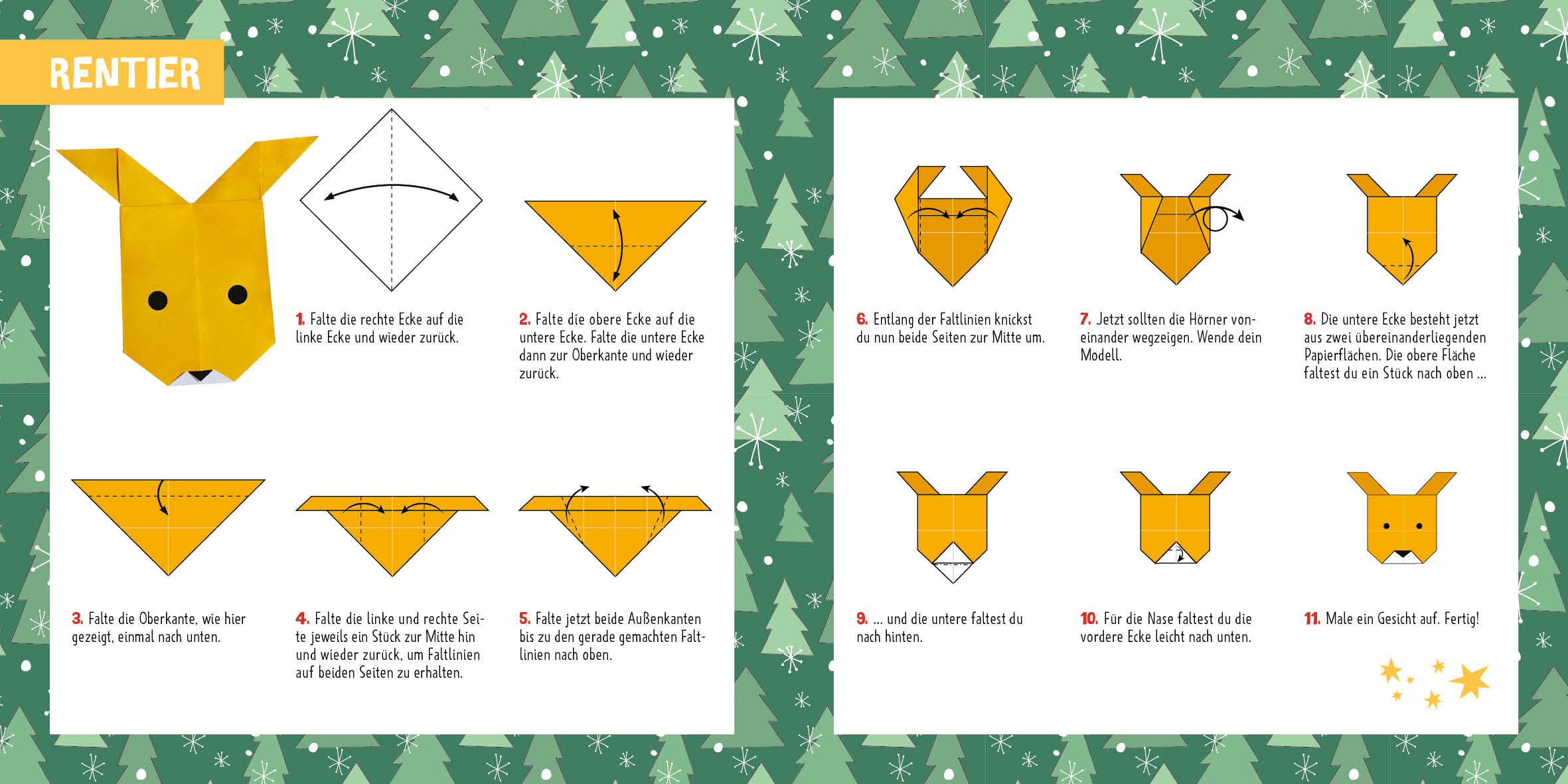 RENTIER

1. Falte die rechte Ecke auf die linke Ecke und wieder zurück.

2. Falte die obere Ecke auf die untere Ecke. Falte die untere Ecke dann zur Oberkante und wieder zurück.

3. Falte die Oberkante, wie hier gezeigt, einmal nach unten.

4. Falte die linke und rechte Seite jeweils ein Stück zur Mitte hin und wieder zurück, um Faltlinien auf beiden Seiten zu erhalten.

5. Falte jetzt beide Außenkanten bis zu den gerade gemachten Faltlinien nach oben.

6. Entlang der Faltlinien knickst du nun beide Seiten zur Mitte um.

7. Jetzt sollten die Hörner voneinander wegzeigen. Wende dein Modell.

8. Die untere Ecke besteht jetzt aus zwei übereinanderliegenden Papierflächen. Die obere Fläche faltest du ein Stück nach oben ...

9. ... und die untere faltest du nach hinten.

10. Für die Nase faltest du die vordere Ecke leicht nach unten.

11. Male ein Gesicht auf. Fertig!