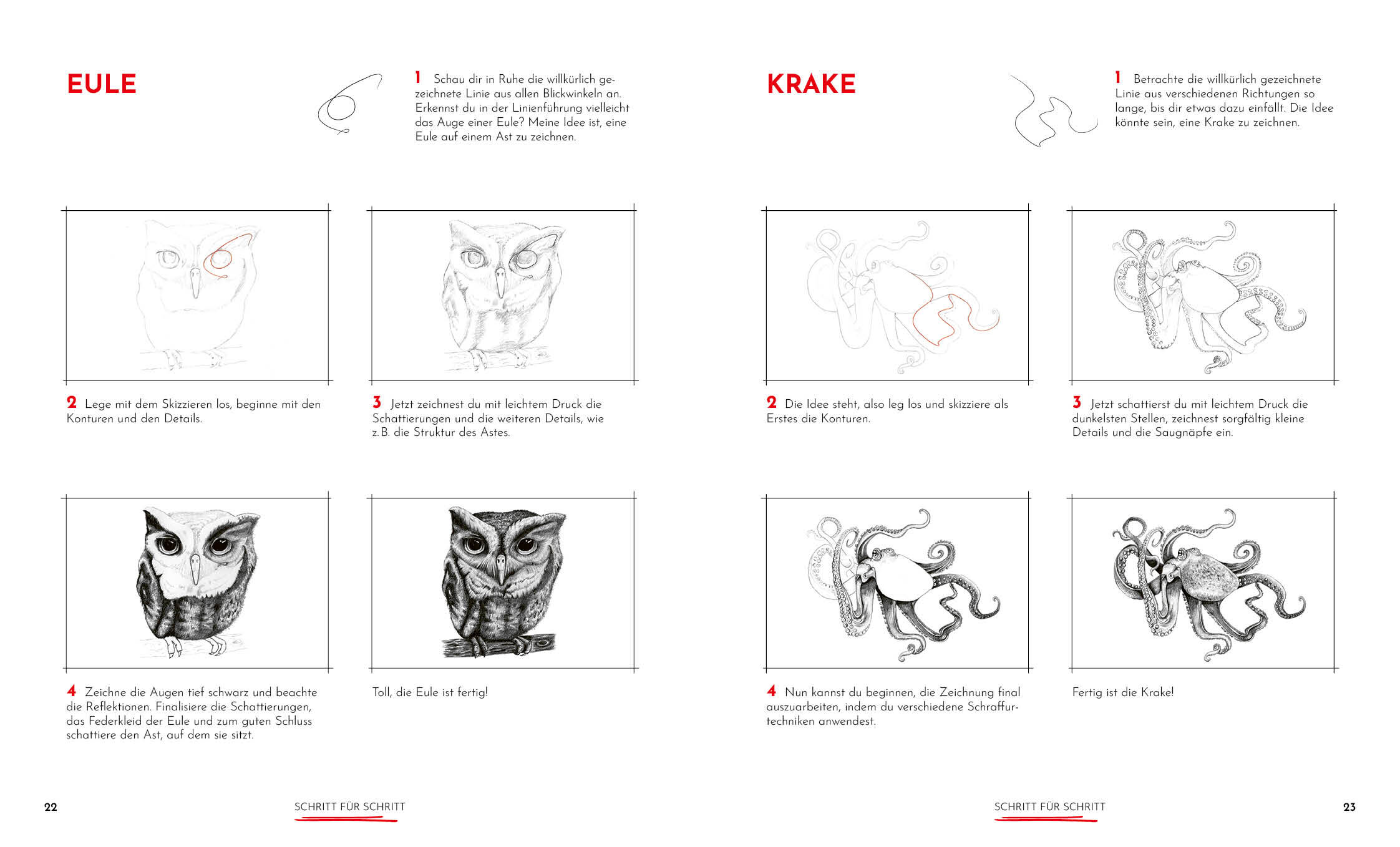 EULE

1 Schau dir in Ruhe die willkürlich gezeichnete Linie aus allen Blickwinkeln an. Erkennst du in der Linienführung vielleicht das Auge einer Eule? Meine Idee ist, eine Eule auf einem Ast zu zeichnen.

2 Lege mit dem Skizzieren los, beginne mit den Konturen und den Details.

3 Jetzt zeichnest du mit leichtem Druck die Schattierungen und die weiteren Details, wie z.B. die Struktur des Astes.

4 Zeichne die Augen tief schwarz und beachte die Reflektionen. Finalisiere die Schattierungen, das Federkleid der Eule und zum guten Schluss schattiere den Ast, auf dem sie sitzt.

Toll, die Eule ist fertig!

22 SCHRITT FÜR SCHRITT

KRAKE

1 Betrachte die willkürlich gezeichnete Linie aus verschiedenen Richtungen so lange, bis dir etwas dazu einfällt. Die Idee könnte sein, eine Krake zu zeichnen.

2 Die Idee steht, also leg los und skizziere als Erstes die Konturen.

3 Jetzt schattierst du mit leichtem Druck die dunkelsten Stellen, zeichnest sorgfältig kleine Details und die Saugnäpfe ein.

4 Nun kannst du beginnen, die Zeichnung final auszuarbeiten, indem du verschiedene Schraffurtechniken anwendest.

Fertig ist die Krake!

SCHRITT FÜR SCHRITT 23