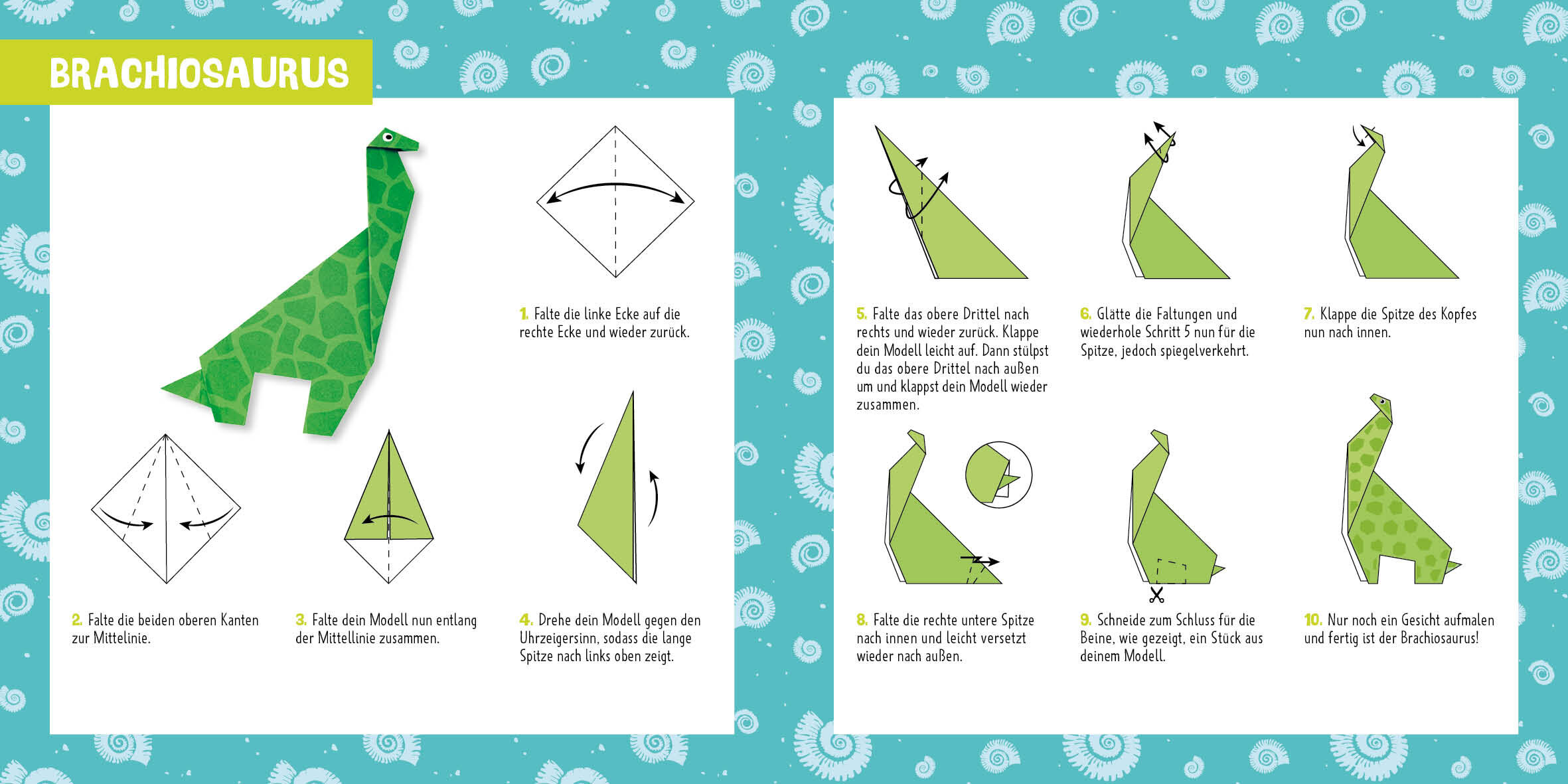 BRACHIOSAURUS

1. Falte die linke Ecke auf die rechte Ecke und wieder zurück.

2. Falte die beiden oberen Kanten zur Mittelinie.

3. Falte dein Modell nun entlang der Mittellinie zusammen.

4. Drehe dein Modell gegen den Uhrzeigersinn, sodass die lange Spitze nach links oben zeigt.

5. Falte das obere Drittel nach rechts und wieder zurück. Klappe dein Modell leicht auf. Dann stülpst du das obere Drittel nach außen um und klappst dein Modell wieder zusammen.

6. Glätte die Faltungen und wiederhole Schritt 5 nun für die Spitze, jedoch spiegelverkehrt.

7. Klappe die Spitze des Kopfes nun nach innen.

8. Falte die rechte untere Spitze nach innen und leicht versetzt wieder nach außen.

9. Schneide zum Schluss für die Beine, wie gezeigt, ein Stück aus deinem Modell.

10. Nur noch ein Gesicht aufmalen und fertig ist der Brachiosaurus!