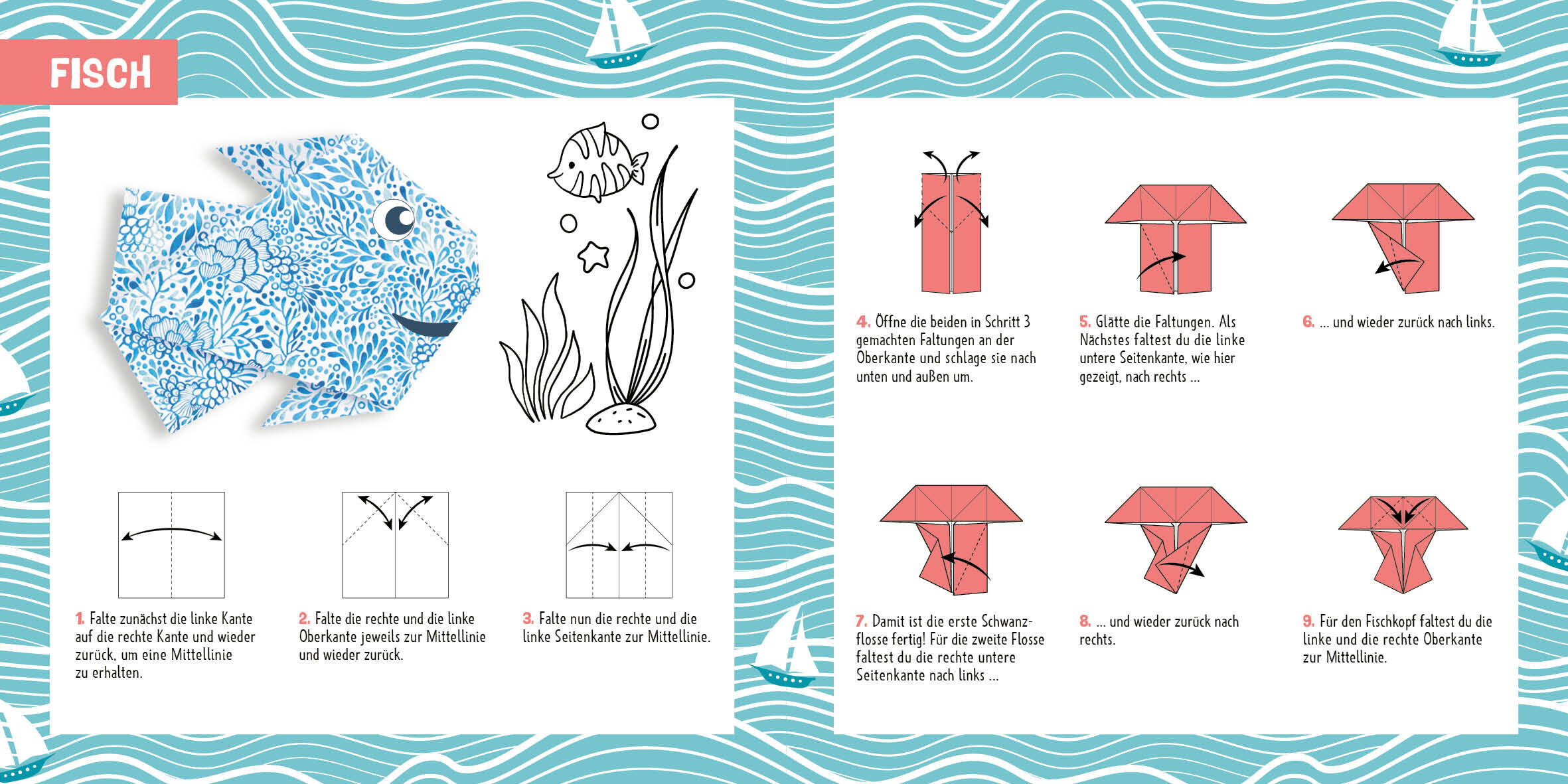 FISCH

1. Falte zunächst die linke Kante auf die rechte Kante und wieder zurück, um eine Mittellinie zu erhalten.

2. Falte die rechte und die linke Oberkante jeweils zur Mittellinie und wieder zurück.

3. Falte nun die rechte und die linke Seitenkante zur Mittellinie.

4. Öffne die beiden in Schritt 3 gemachten Faltungen an der Oberkante und schlage sie nach unten und außen um.

5. Glätte die Faltungen. Als Nächstes faltest du die linke untere Seitenkante, wie hier gezeigt, nach rechts ...

6. ... und wieder zurück nach links.

7. Damit ist die erste Schwanzflosse fertig! Für die zweite Flosse faltest du die rechte untere Seitenkante nach links ...

8. ... und wieder zurück nach rechts.

9. Für den Fischkopf faltest du die linke und die rechte Oberkante zur Mittellinie.