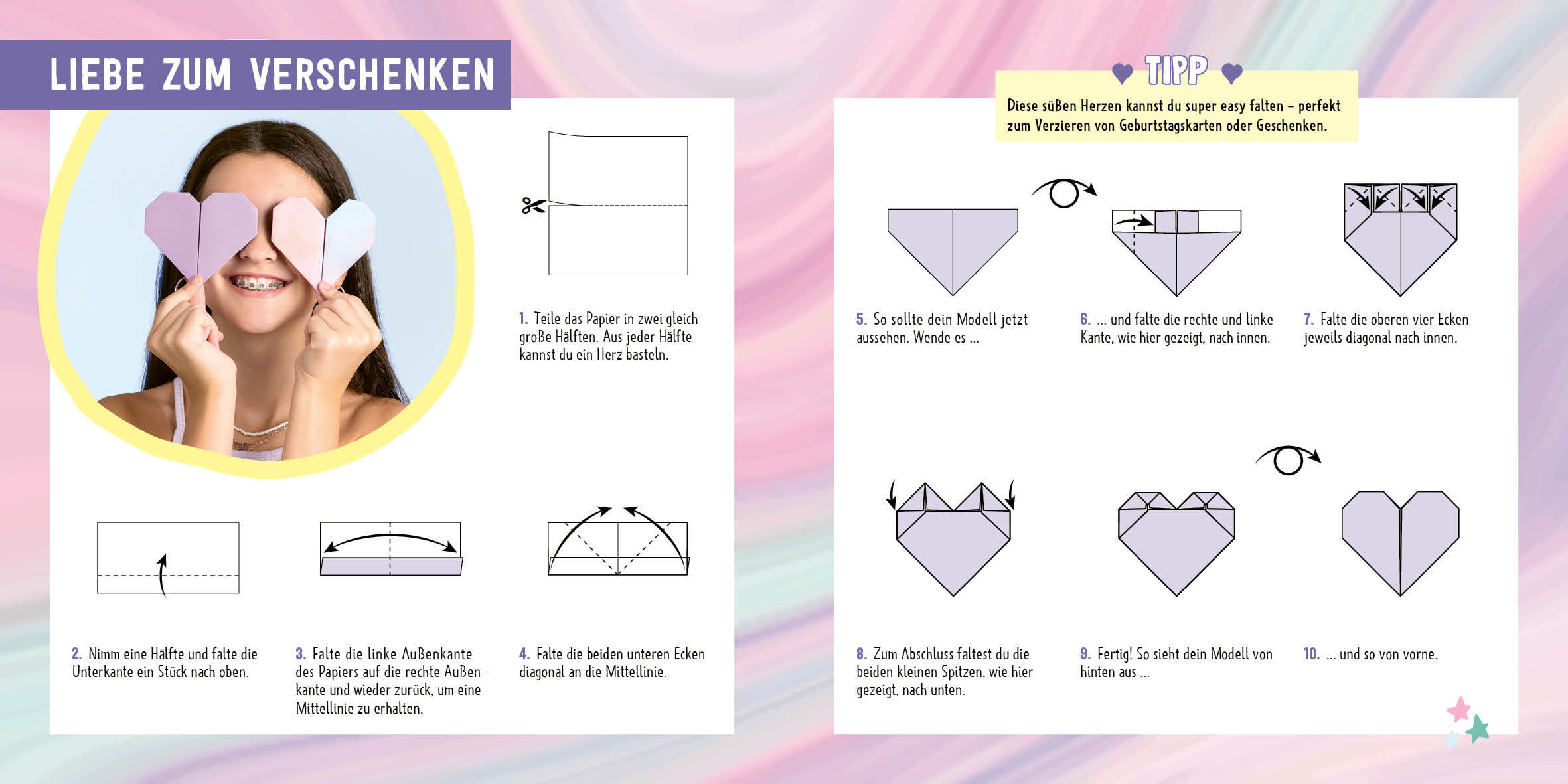 LIEBE ZUM VERSCHENKEN

1. Teile das Papier in zwei gleich große Hälften. Aus jeder Hälfte kannst du ein Herz basteln.

2. Nimm eine Hälfte und falte die Unterkante ein Stück nach oben.

3. Falte die linke Außenkante des Papiers auf die rechte Außenkante und wieder zurück, um eine Mittellinie zu erhalten.

4. Falte die beiden unteren Ecken diagonal an die Mittellinie.

TIPP

Diese süßen Herzen kannst du super easy falten – perfekt zum Verzieren von Geburtstagskarten oder Geschenken.

5. So sollte dein Modell jetzt aussehen. Wende es ...

6. ... und falte die rechte und linke Kante, wie hier gezeigt, nach innen.

7. Falte die oberen vier Ecken jeweils diagonal nach innen.

8. Zum Abschluss faltest du die beiden kleinen Spitzen, wie hier gezeigt, nach unten.

9. Fertig! So sieht dein Modell von hinten aus ...

10. ... und so von vorne.