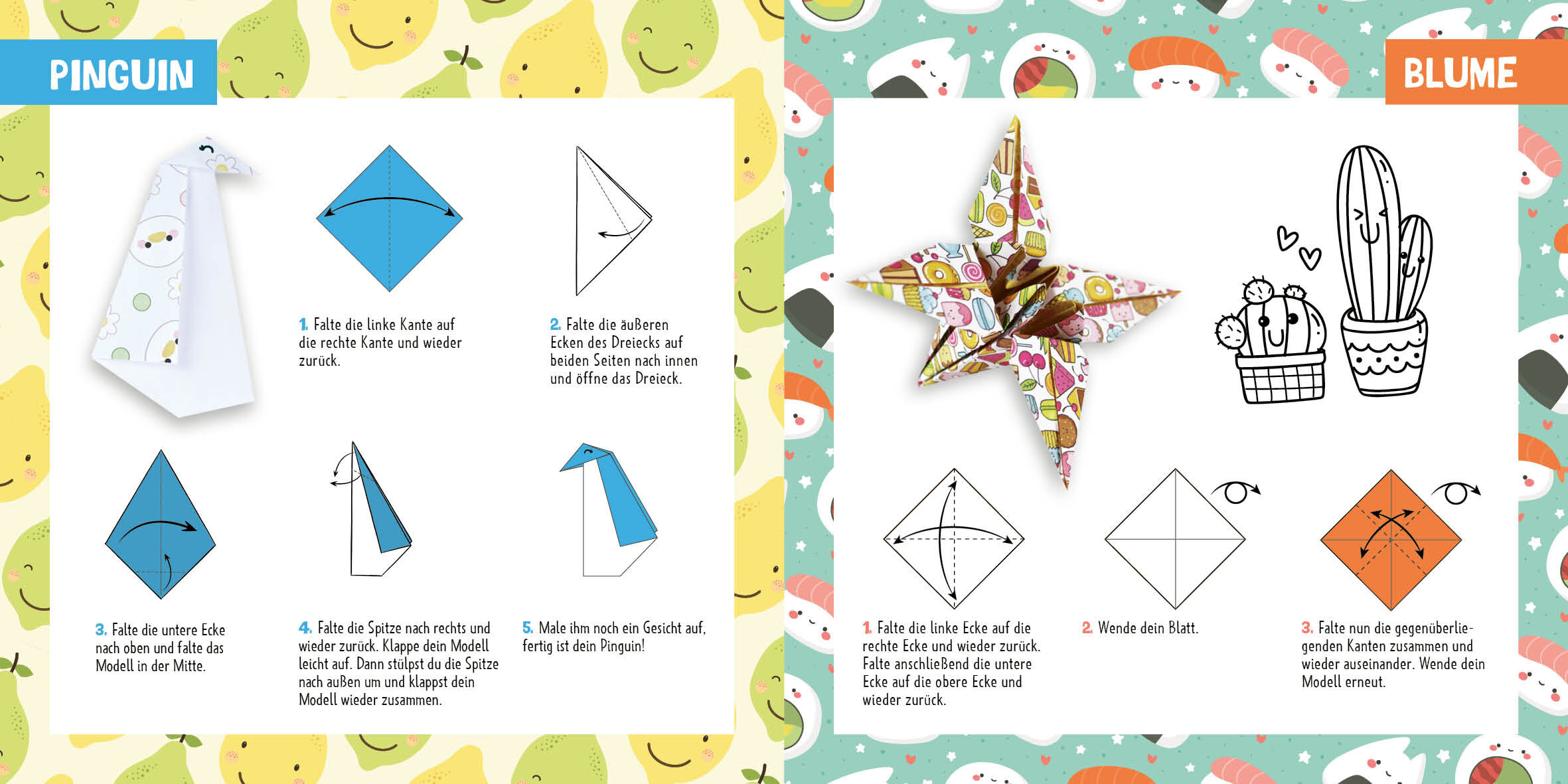 PINGUIN

1. Falte die linke Kante auf die rechte Kante und wieder zurück.

2. Falte die äußeren Ecken des Dreiecks auf beiden Seiten nach innen und öffne das Dreieck.

3. Falte die untere Ecke nach oben und falte das Modell in der Mitte.

4. Falte die Spitze nach rechts und wieder zurück. Klappe dein Modell leicht auf. Dann stülpst du die Spitze nach außen um und klappst dein Modell wieder zusammen.

5. Male ihm noch ein Gesicht auf, fertig ist dein Pinguin!

BLUME

1. Falte die linke Ecke auf die rechte Ecke und wieder zurück. Falte anschließend die untere Ecke auf die obere Ecke und wieder zurück.

2. Wende dein Blatt.

3. Falte nun die gegenüberliegenden Kanten zusammen und wieder auseinander. Wende dein Modell erneut.