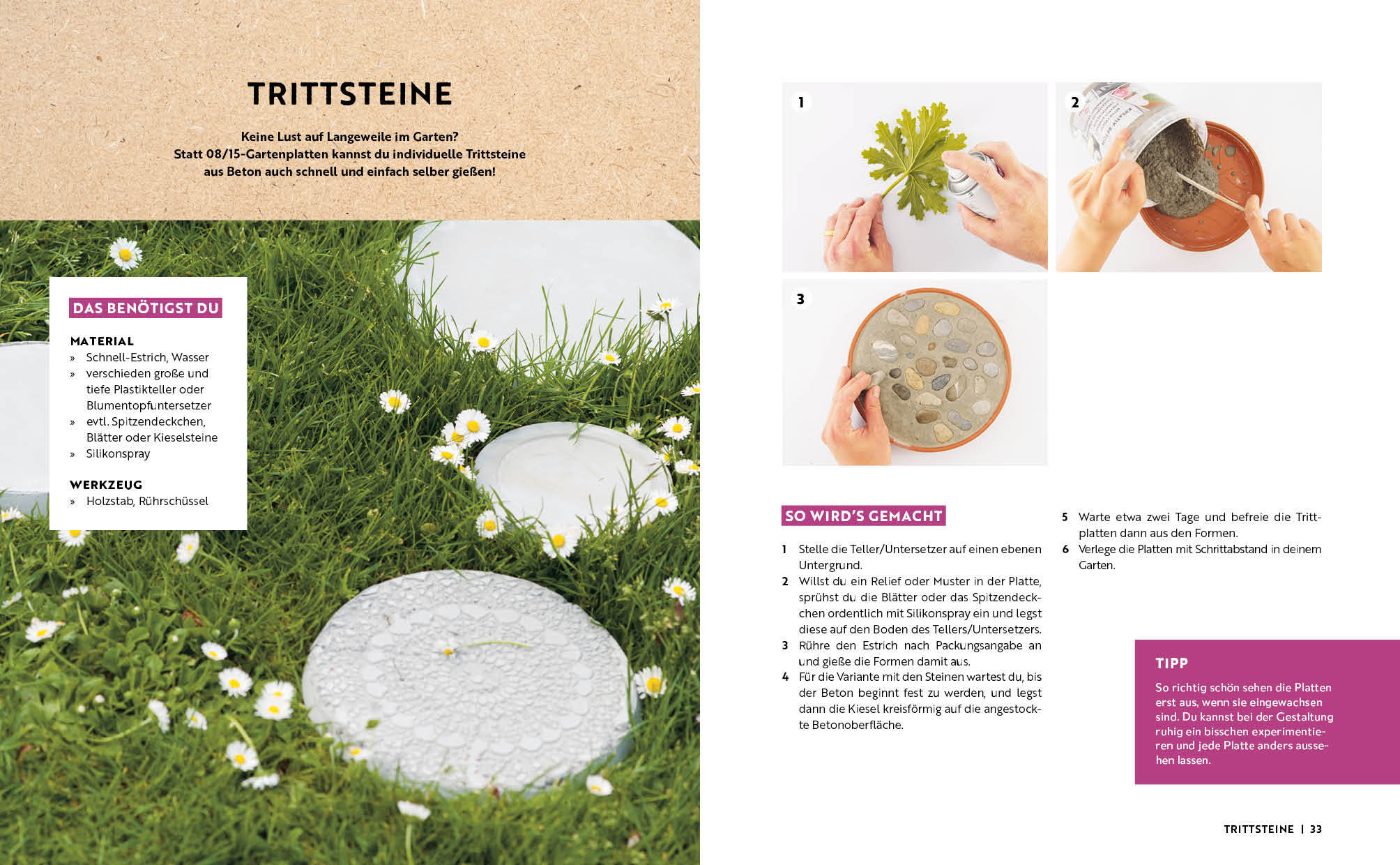 TRITTSTEINE

Keine Lust auf Langeweile im Garten? Statt 08/15-Gartenplatten kannst du individuelle Trittsteine aus Beton auch schnell und einfach selber gießen!

DAS BENÖTIGST DU

MATERIAL
» Schnell-Estrich, Wasser
» verschieden große und tiefe Plastikteller oder Blumentopfuntersetzer
» evtl. Spitzendeckchen, Blätter oder Kieselsteine
» Silikonspray

WERKZEUG
» Holzstab, Rührschüssel

1

2

3

SO WIRD'S GEMACHT

1 Stelle die Teller/Untersetzer auf einen ebenen Untergrund.
2 Willst du ein Relief oder Muster in der Platte, sprühst du die Blätter oder das Spitzendeckchen ordentlich mit Silikonspray ein und legst diese auf den Boden des Tellers/Untersetzers.
3 Rühre den Estrich nach Packungsangabe an und gieße die Formen damit aus.
4 Für die Variante mit den Steinen wartest du, bis der Beton beginnt fest zu werden, und legst dann die Kiesel kreisförmig auf die angestockte Betonoberfläche.
5 Warte etwa zwei Tage und befreie die Trittplatten dann aus den Formen.
6 Verlege die Platten mit Schrittabstand in deinem Garten.

TIPP
So richtig schön sehen die Platten erst aus, wenn sie eingewachsen sind. Du kannst bei der Gestaltung ruhig ein bisschen experimentieren und jede Platte anders aussehen lassen.

TRITTSTEINE | 33