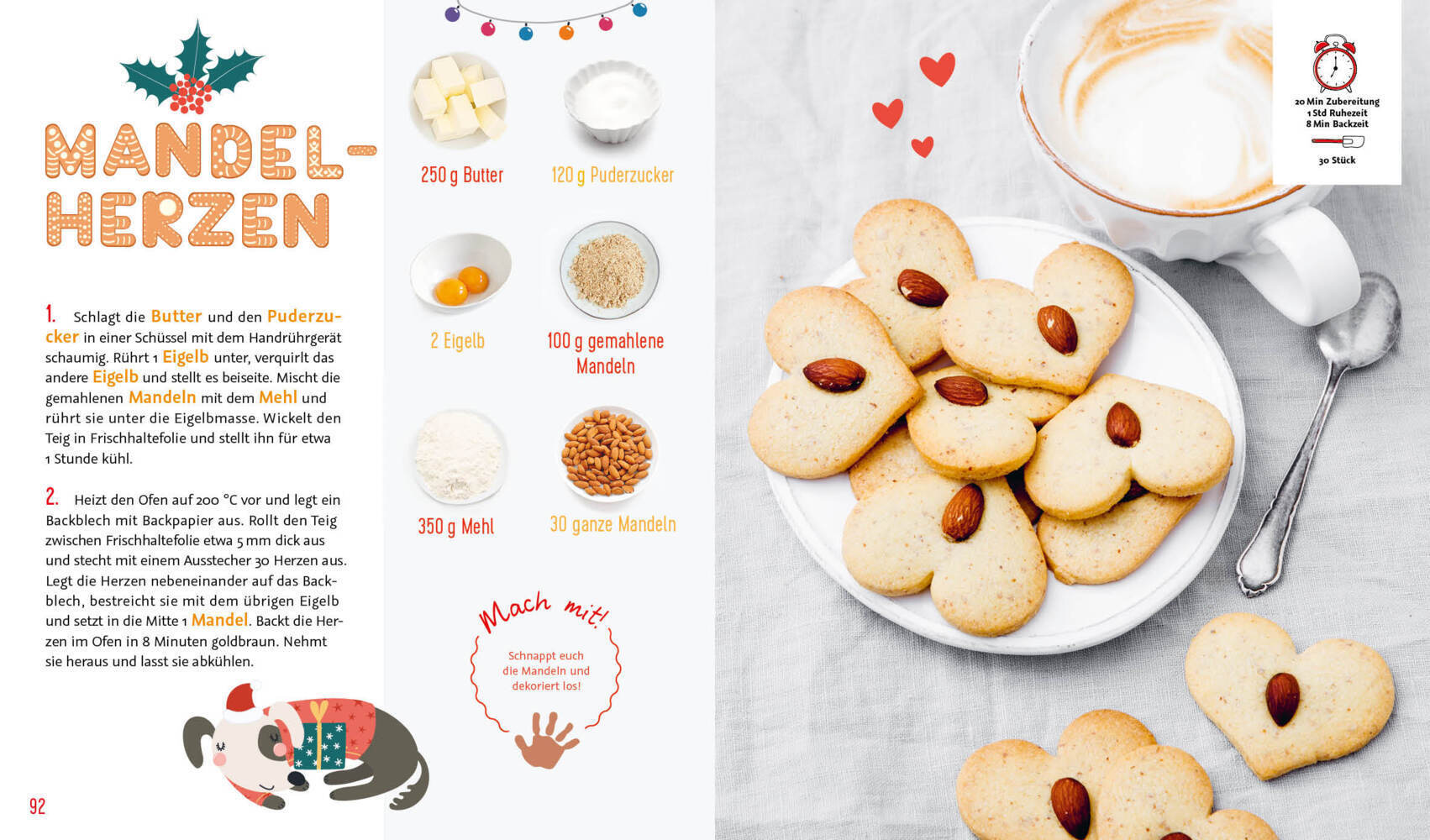 MANDEL-HERZEN

1. Schlagt die Butter und den Puderzucker in einer Schüssel mit dem Handrührgerät schaumig. Rührt 1 Eigelb unter, verquirlt das andere Eigelb und stellt es beiseite. Mischt die gemahlenen Mandeln mit dem Mehl und rührt sie unter die Eigelbmasse. Wickelt den Teig in Frischhaltefolie und stellt ihn für etwa 1 Stunde kühl.

2. Heizt den Ofen auf 200 °C vor und legt ein Backblech mit Backpapier aus. Rollt den Teig zwischen Frischhaltefolie etwa 5 mm dick aus und stecht mit einem Ausstecher 30 Herzen aus. Legt die Herzen nebeneinander auf das Backblech, bestreicht sie mit dem übrigen Eigelb und setzt in die Mitte 1 Mandel. Backt die Herzen im Ofen in 8 Minuten goldbraun. Nehmt sie heraus und lasst sie abkühlen.

92

250 g Butter

120 g Puderzucker

2 Eigelb

100 g gemahlene Mandeln

350 g Mehl

30 ganze Mandeln

Mach mit!

Schnappt euch die Mandeln und dekoriert los!

20 Min Zubereitung
1 Std Ruhezeit
8 Min Backzeit

30 Stück