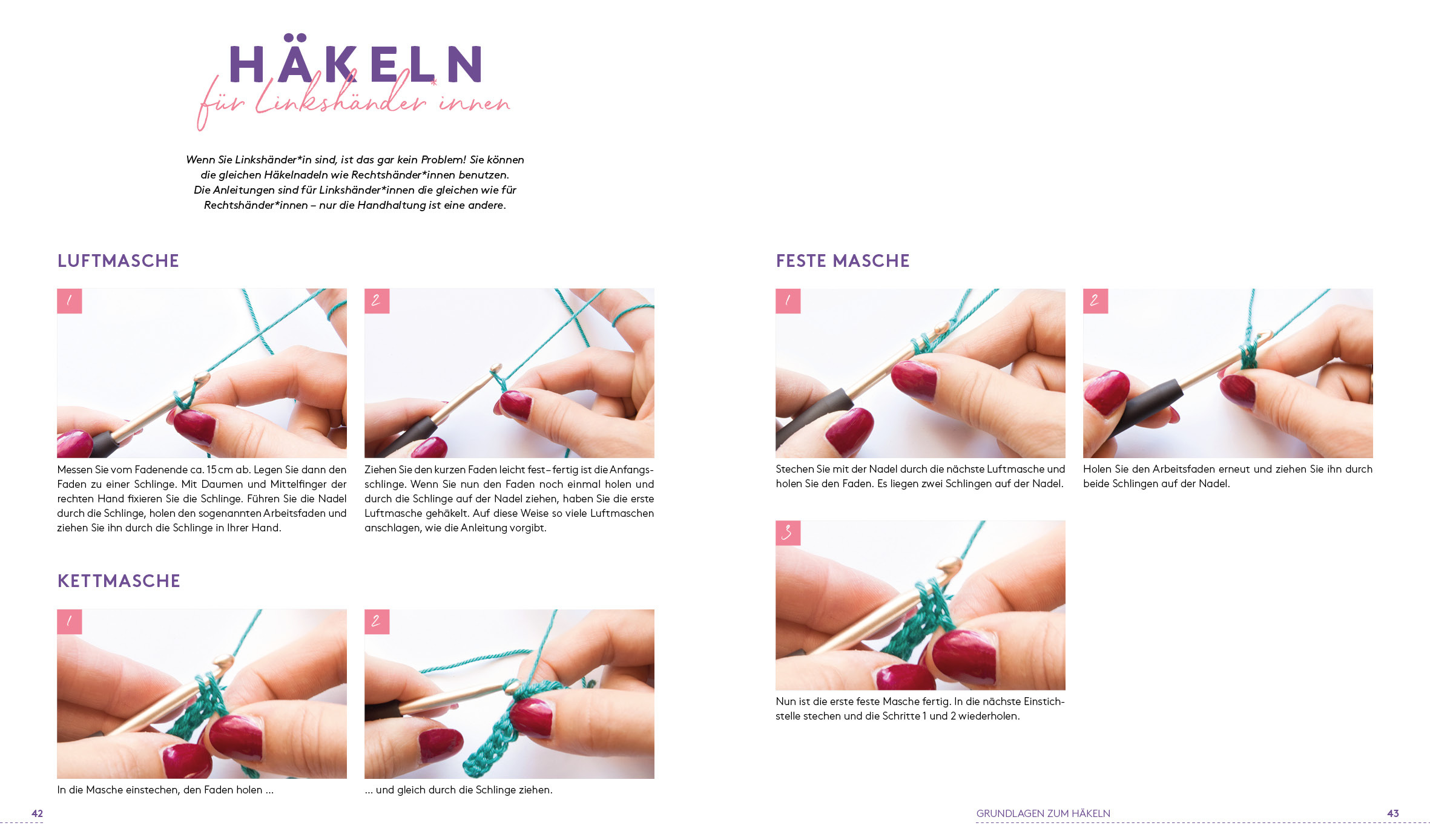 HÄKELN
für Linkshänder*innen

Wenn Sie Linkshänder*in sind, ist das gar kein Problem! Sie können die gleichen Häkelnadeln wie Rechtshänder*innen benutzen. Die Anleitungen sind für Linkshänder*innen die gleichen wie für Rechtshänder*innen – nur die Handhaltung ist eine andere.

LUFTMASCHE

1

Messen Sie vom Fadenende ca. 15 cm ab. Legen Sie dann den Faden zu einer Schlinge. Mit Daumen und Mittelfinger der rechten Hand fixieren Sie die Schlinge. Führen Sie die Nadel durch die Schlinge, holen den sogenannten Arbeitsfaden und ziehen Sie ihn durch die Schlinge in Ihrer Hand.

2

Ziehen Sie den kurzen Faden leicht fest – fertig ist die Anfangsschlinge. Wenn Sie nun den Faden noch einmal holen und durch die Schlinge auf der Nadel ziehen, haben Sie die erste Luftmasche gehäkelt. Auf diese Weise so viele Luftmaschen anschlagen, wie die Anleitung vorgibt.

KETTMASCHE

1

In die Masche einstechen, den Faden holen ...

2

... und gleich durch die Schlinge ziehen.

42

FESTE MASCHE

1

Stechen Sie mit der Nadel durch die nächste Luftmasche und holen Sie den Faden. Es liegen zwei Schlingen auf der Nadel.

2

Holen Sie den Arbeitsfaden erneut und ziehen Sie ihn durch beide Schlingen auf der Nadel.

3

Nun ist die erste feste Masche fertig. In die nächste Einstichstelle stechen und die Schritte 1 und 2 wiederholen.

GRUNDLAGEN ZUM HÄKELN 43