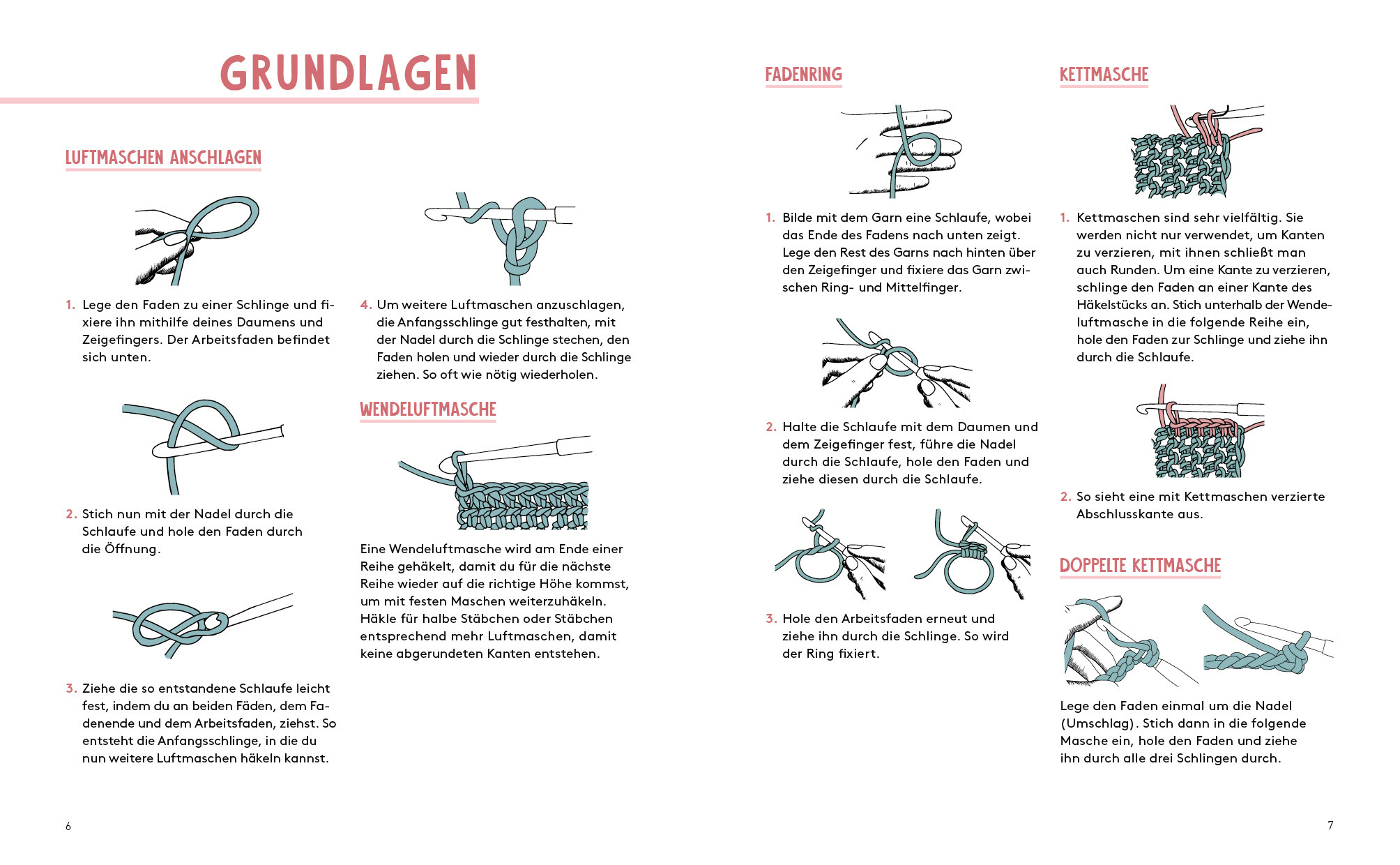 GRUNDLAGEN

LUFTMASCHEN ANSCHLAGEN

1. Lege den Faden zu einer Schlinge und fixiere ihn mithilfe deines Daumens und Zeigefingers. Der Arbeitsfaden befindet sich unten.

2. Stich nun mit der Nadel durch die Schlaufe und hole den Faden durch die Öffnung.

3. Ziehe die so entstandene Schlaufe leicht fest, indem du an beiden Fäden, dem Fadenende und dem Arbeitsfaden, ziehst. So entsteht die Anfangsschlinge, in die du nun weitere Luftmaschen häkeln kannst.

4. Um weitere Luftmaschen anzuschlagen, die Anfangsschlinge gut festhalten, mit der Nadel durch die Schlinge stechen, den Faden holen und wieder durch die Schlinge ziehen. So oft wie nötig wiederholen.

WENDELUFTMASCHE

Eine Wendeluftmasche wird am Ende einer Reihe gehäkelt, damit du für die nächste Reihe wieder auf die richtige Höhe kommst, um mit festen Maschen weiterzuhäkeln. Häkle für halbe Stäbchen oder Stäbchen entsprechend mehr Luftmaschen, damit keine abgerundeten Kanten entstehen.

6

FADENRING

1. Bilde mit dem Garn eine Schlaufe, wobei das Ende des Fadens nach unten zeigt. Lege den Rest des Garns nach hinten über den Zeigefinger und fixiere das Garn zwischen Ring- und Mittelfinger.

2. Halte die Schlaufe mit dem Daumen und dem Zeigefinger fest, führe die Nadel durch die Schlaufe, hole den Faden und ziehe diesen durch die Schlaufe.

3. Hole den Arbeitsfaden erneut und ziehe ihn durch die Schlinge. So wird der Ring fixiert.

KETTMASCHE

1. Kettmaschen sind sehr vielfältig. Sie werden nicht nur verwendet, um Kanten zu verzieren, mit ihnen schließt man auch Runden. Um eine Kante zu verzieren, schlinge den Faden an einer Kante des Häkelstücks an. Stich unterhalb der Wendeluftmasche in die folgende Reihe ein, hole den Faden zur Schlinge und ziehe ihn durch die Schlaufe.

2. So sieht eine mit Kettmaschen verzierte Abschlusskante aus.

DOPPELTE KETTMASCHE

Lege den Faden einmal um die Nadel (Umschlag). Stich dann in die folgende Masche ein, hole den Faden und ziehe ihn durch alle drei Schlingen durch.

7