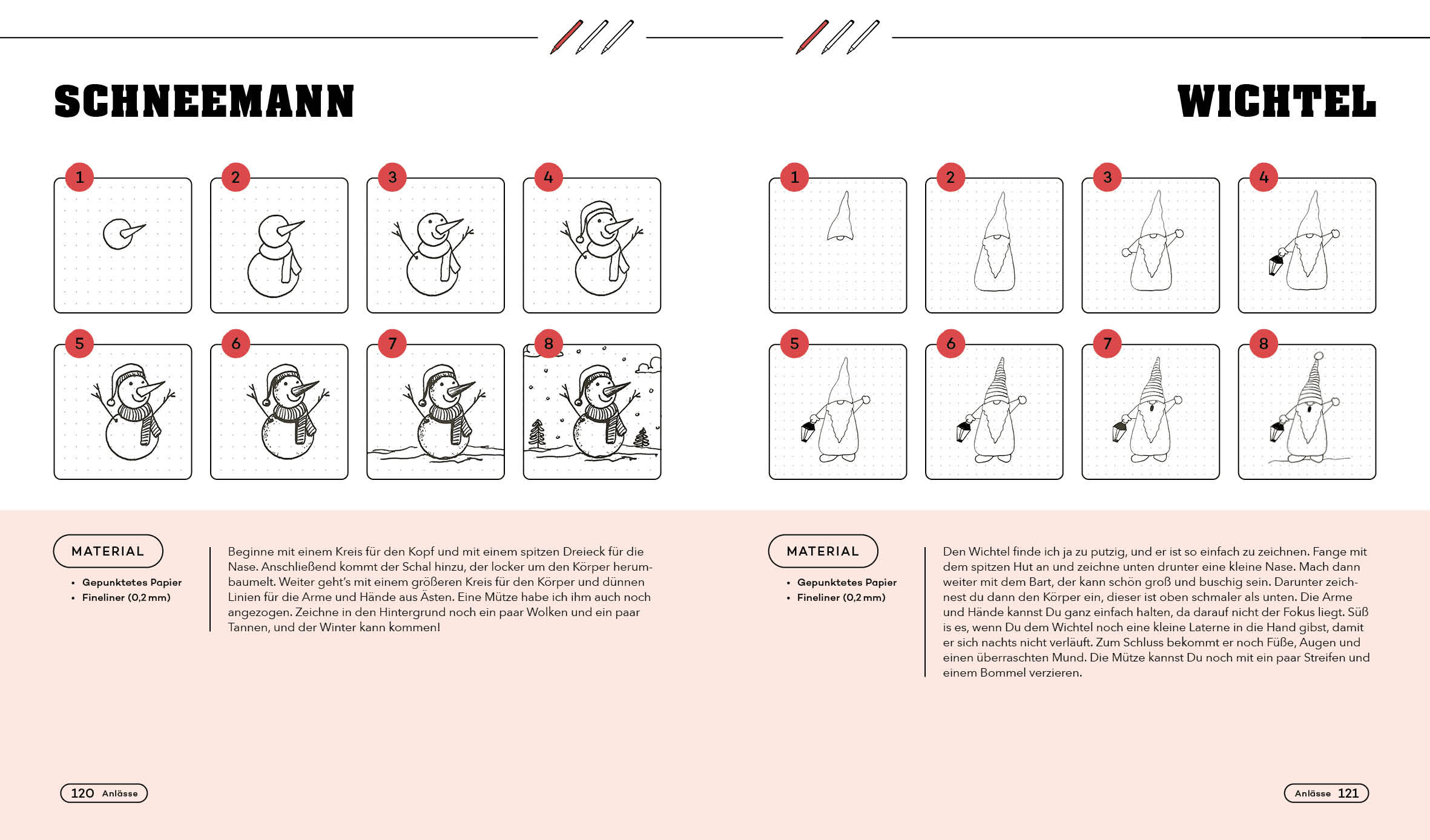 SCHNEEMANN

1 2 3 4

5 6 7 8

MATERIAL

• Gepunktetes Papier
• Fineliner (0,2 mm)

Beginne mit einem Kreis für den Kopf und mit einem spitzen Dreieck für die Nase. Anschließend kommt der Schal hinzu, der locker um den Körper herumbaumelt. Weiter geht's mit einem größeren Kreis für den Körper und dünnen Linien für die Arme und Hände aus Ästen. Eine Mütze habe ich ihm auch noch angezogen. Zeichne in den Hintergrund noch ein paar Wolken und ein paar Tannen, und der Winter kann kommen!

120 Anlässe

WICHTEL

1 2 3 4

5 6 7 8

MATERIAL

• Gepunktetes Papier
• Fineliner (0,2 mm)

Den Wichtel finde ich ja zu putzig, und er ist so einfach zu zeichnen. Fange mit dem spitzen Hut an und zeichne unten drunter eine kleine Nase. Mach dann weiter mit dem Bart, der kann schön groß und buschig sein. Darunter zeichnest du dann den Körper ein, dieser ist oben schmaler als unten. Die Arme und Hände kannst Du ganz einfach halten, da darauf nicht der Fokus liegt. Süß is es, wenn Du dem Wichtel noch eine kleine Laterne in die Hand gibst, damit er sich nachts nicht verläuft. Zum Schluss bekommt er noch Füße, Augen und einen überraschten Mund. Die Mütze kannst Du noch mit ein paar Streifen und einem Bommel verzieren.

Anlässe 121