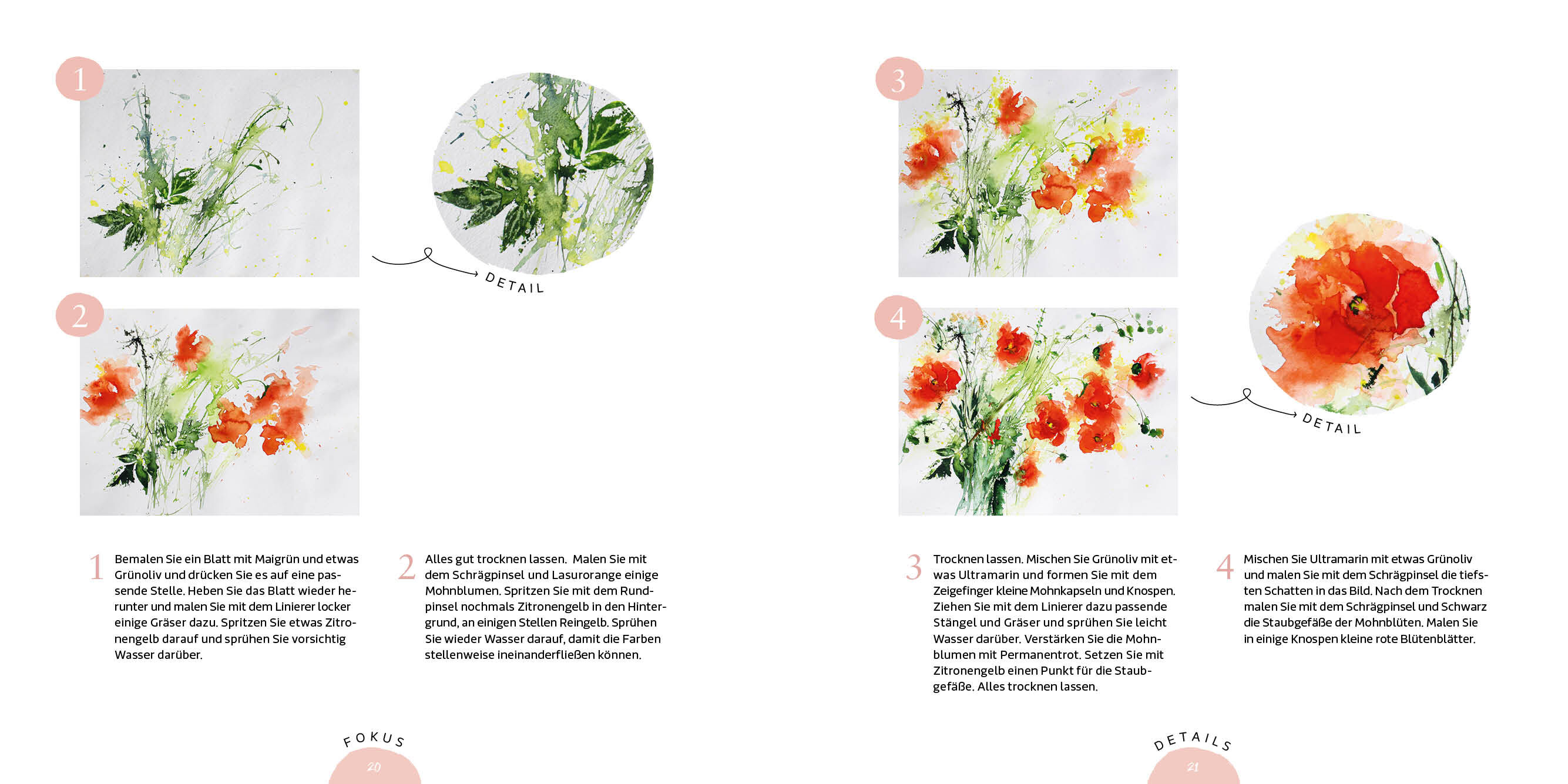 1

DETAIL

2

1 Bemalen Sie ein Blatt mit Maigrün und etwas Grünoliv und drücken Sie es auf eine passende Stelle. Heben Sie das Blatt wieder herunter und malen Sie mit dem Linierer locker einige Gräser dazu. Spritzen Sie etwas Zitronengelb darauf und sprühen Sie vorsichtig Wasser darüber.

2 Alles gut trocknen lassen. Malen Sie mit dem Schrägpinsel und Lasurorange einige Mohnblumen. Spritzen Sie mit dem Rundpinsel nochmals Zitronengelb in den Hintergrund, an einigen Stellen Reingelb. Sprühen Sie wieder Wasser darauf, damit die Farben stellenweise ineinanderfließen können.

FOKUS

20

3

4

DETAIL

3 Trocknen lassen. Mischen Sie Grünoliv mit etwas Ultramarin und formen Sie mit dem Zeigefinger kleine Mohnkapseln und Knospen. Ziehen Sie mit dem Linierer dazu passende Stängel und Gräser und sprühen Sie leicht Wasser darüber. Verstärken Sie die Mohnblumen mit Permanentrot. Setzen Sie mit Zitronengelb einen Punkt für die Staubgefäße. Alles trocknen lassen.

4 Mischen Sie Ultramarin mit etwas Grünoliv und malen Sie mit dem Schrägpinsel die tiefsten Schatten in das Bild. Nach dem Trocknen malen Sie mit dem Schrägpinsel und Schwarz die Staubgefäße der Mohnblüten. Malen Sie in einige Knospen kleine rote Blütenblätter.

DETAILS

21