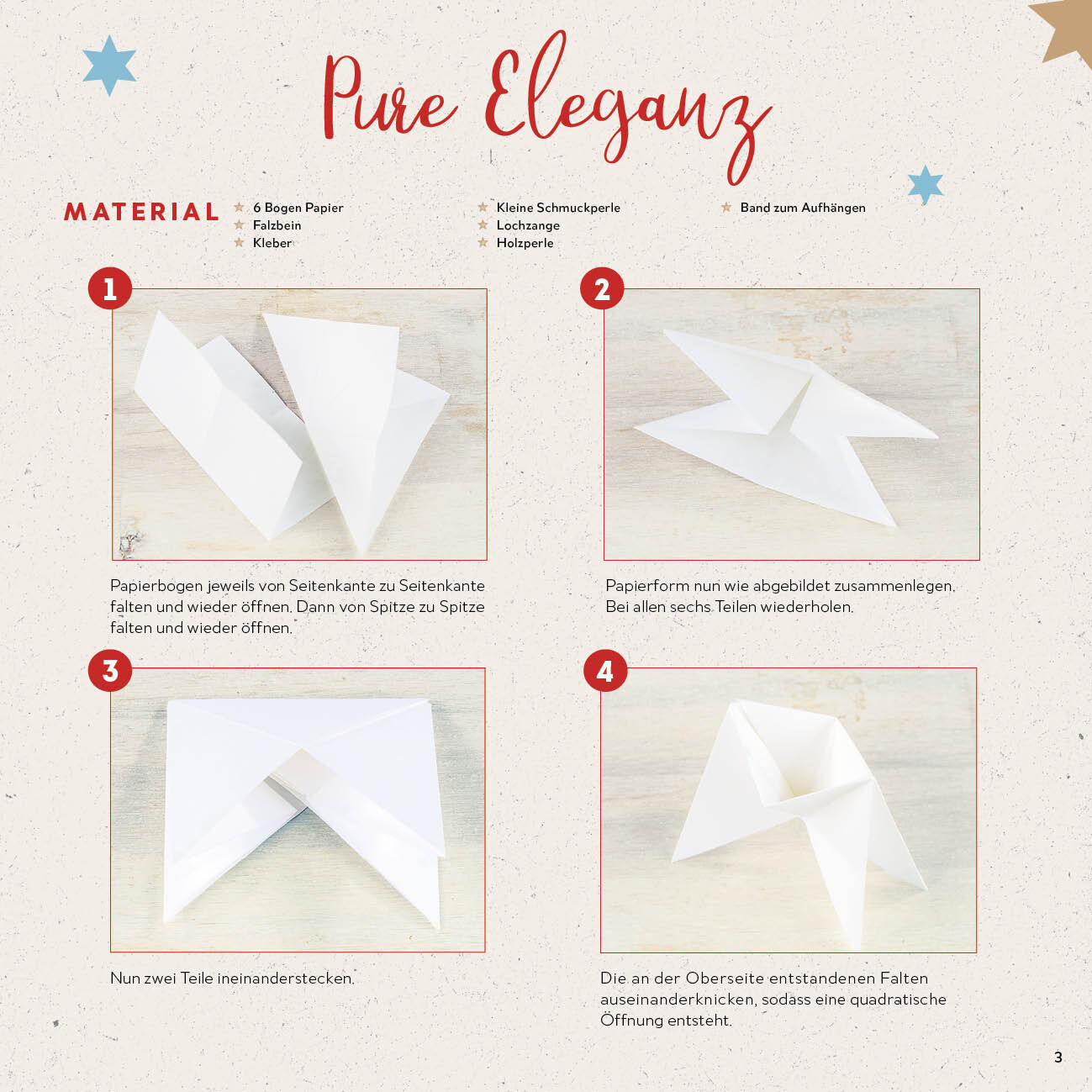 Pure Eleganz

MATERIAL

6 Bogen Papier
Falzbein
Kleber

Kleine Schmuckperle
Lochzange
Holzperle

Band zum Aufhängen

1

Papierbogen jeweils von Seitenkante zu Seitenkante falten und wieder öffnen. Dann von Spitze zu Spitze falten und wieder öffnen.

2

Papierform nun wie abgebildet zusammenlegen. Bei allen sechs Teilen wiederholen.

3

Nun zwei Teile ineinanderstecken.

4

Die an der Oberseite entstandenen Falten auseinanderknicken, sodass eine quadratische Öffnung entsteht.

3