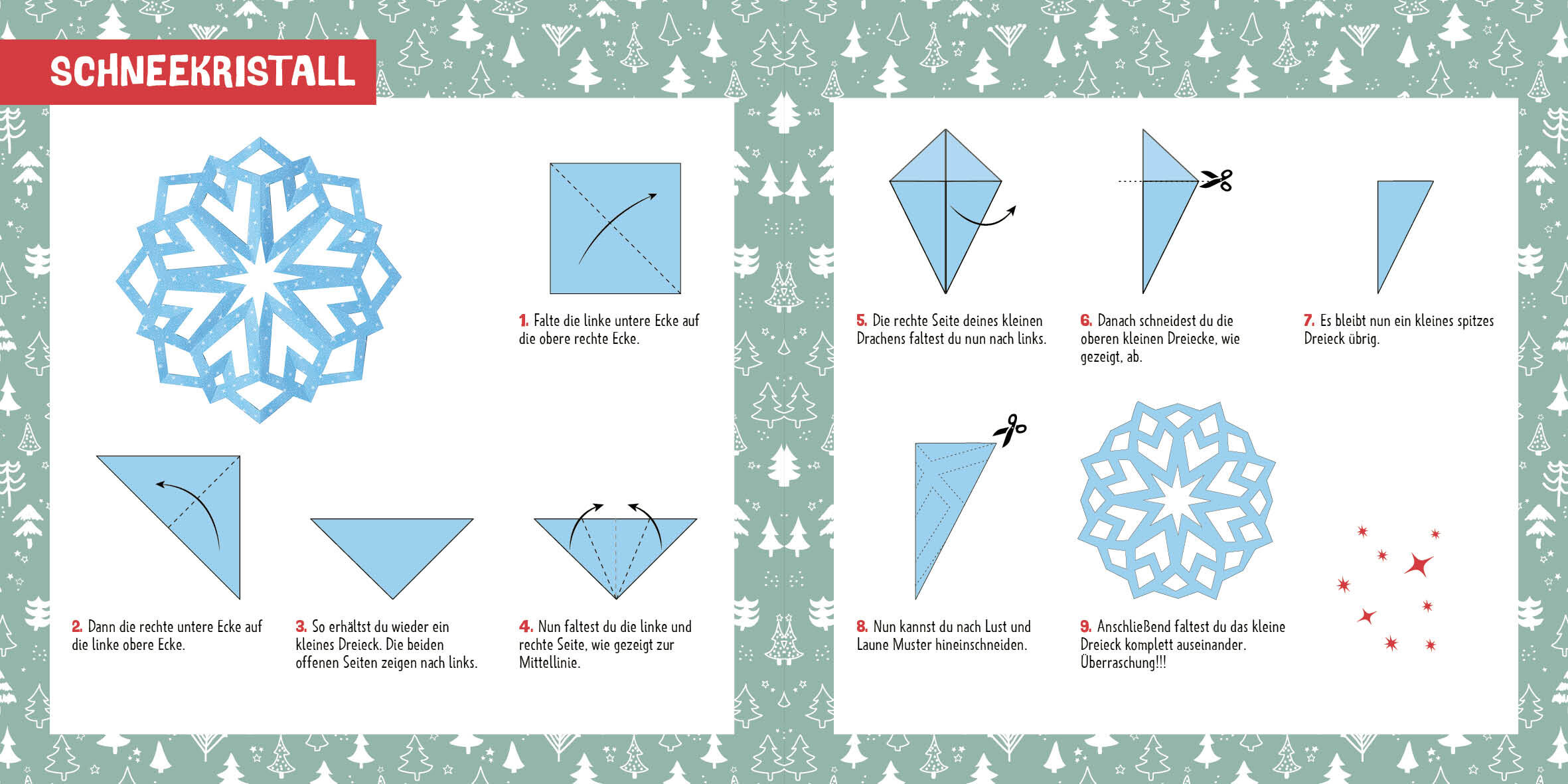 SCHNEEKRISTALL

1. Falte die linke untere Ecke auf die obere rechte Ecke.

2. Dann die rechte untere Ecke auf die linke obere Ecke.

3. So erhältst du wieder ein kleines Dreieck. Die beiden offenen Seiten zeigen nach links.

4. Nun faltest du die linke und rechte Seite, wie gezeigt zur Mittellinie.

5. Die rechte Seite deines kleinen Drachens faltest du nun nach links.

6. Danach schneidest du die oberen kleinen Dreiecke, wie gezeigt, ab.

7. Es bleibt nun ein kleines spitzes Dreieck übrig.

8. Nun kannst du nach Lust und Laune Muster hineinschneiden.

9. Anschließend faltest du das kleine Dreieck komplett auseinander. Überraschung!!!