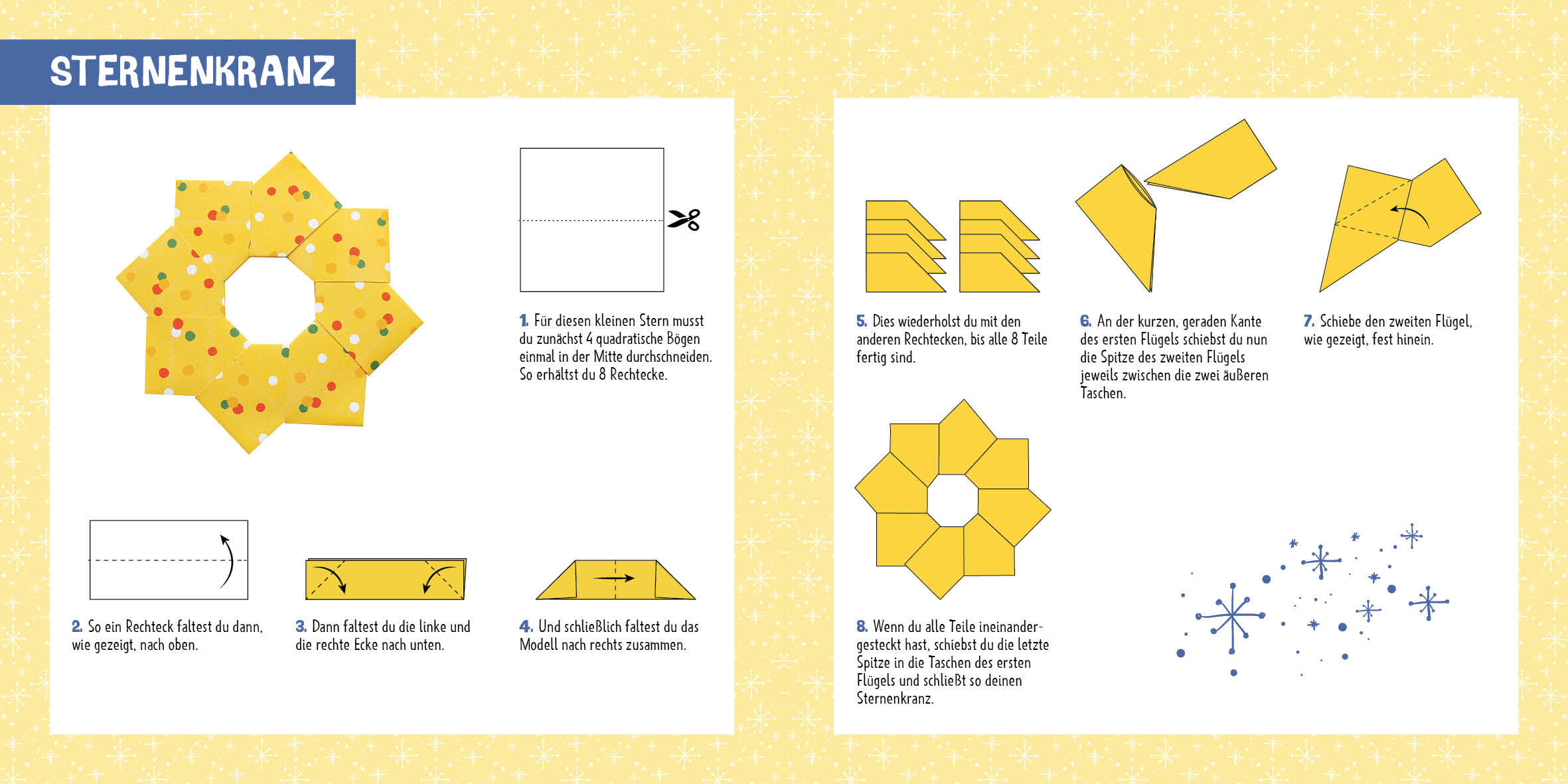 STERNENKRANZ

1. Für diesen kleinen Stern musst du zunächst 4 quadratische Bögen einmal in der Mitte durchschneiden. So erhältst du 8 Rechtecke.

2. So ein Rechteck faltest du dann, wie gezeigt, nach oben.

3. Dann faltest du die linke und die rechte Ecke nach unten.

4. Und schließlich faltest du das Modell nach rechts zusammen.

5. Dies wiederholst du mit den anderen Rechtecken, bis alle 8 Teile fertig sind.

6. An der kurzen, geraden Kante des ersten Flügels schiebst du nun die Spitze des zweiten Flügels jeweils zwischen die zwei äußeren Taschen.

7. Schiebe den zweiten Flügel, wie gezeigt, fest hinein.

8. Wenn du alle Teile ineinandergesteckt hast, schiebst du die letzte Spitze in die Taschen des ersten Flügels und schließt so deinen Sternenkranz.