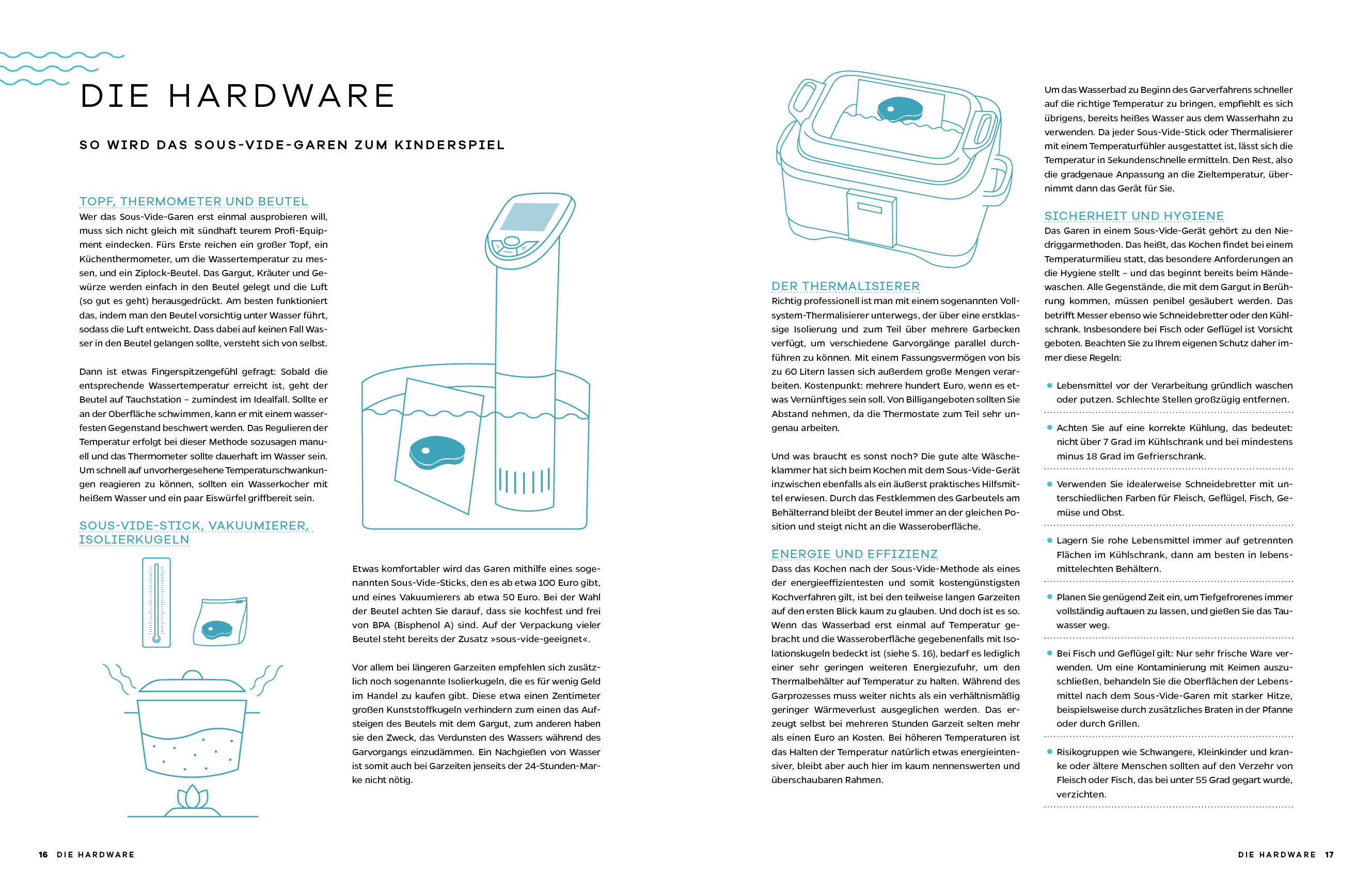 DIE HARDWARE

SO WIRD DAS SOUS-VIDE-GAREN ZUM KINDERSPIEL

TOPF, THERMOMETER UND BEUTEL
Wer das Sous-Vide-Garen erst einmal ausprobieren will, muss sich nicht gleich mit sündhaft teurem Profi-Equipment eindecken. Fürs Erste reichen ein großer Topf, ein Küchenthermometer, um die Wassertemperatur zu messen, und ein Ziplock-Beutel. Das Gargut, Kräuter und Gewürze werden einfach in den Beutel gelegt und die Luft (so gut es geht) herausgedrückt. Am besten funktioniert das, indem man den Beutel vorsichtig unter Wasser führt, sodass die Luft entweicht. Dass dabei auf keinen Fall Wasser in den Beutel gelangen sollte, versteht sich von selbst.

Dann ist etwas Fingerspitzengefühl gefragt: Sobald die entsprechende Wassertemperatur erreicht ist, geht der Beutel auf Tauchstation – zumindest im Idealfall. Sollte er an der Oberfläche schwimmen, kann er mit einem wasserfesten Gegenstand beschwert werden. Das Regulieren der Temperatur erfolgt bei dieser Methode sozusagen manuell und das Thermometer sollte dauerhaft im Wasser sein. Um schnell auf unvorhergesehene Temperaturschwankungen reagieren zu können, sollten ein Wasserkocher mit heißem Wasser und ein paar Eiswürfel griffbereit sein.

SOUS-VIDE-STICK, VAKUUMIERER, ISOLIERKUGELN

Etwas komfortabler wird das Garen mithilfe eines sogenannten Sous-Vide-Sticks, den es ab etwa 100 Euro gibt, und eines Vakuumierers ab etwa 50 Euro. Bei der Wahl der Beutel achten Sie darauf, dass sie kochfest und frei von BPA (Bisphenol A) sind. Auf der Verpackung vieler Beutel steht bereits der Zusatz »sous-vide-geeignet«.

Vor allem bei längeren Garzeiten empfehlen sich zusätzlich noch sogenannte Isolierkugeln, die es für wenig Geld im Handel zu kaufen gibt. Diese etwa einen Zentimeter großen Kunststoffkugeln verhindern zum einen das Aufsteigen des Beutels mit dem Gargut, zum anderen haben sie den Zweck, das Verdunsten des Wassers während des Garvorgangs einzudämmen. Ein Nachgießen von Wasser ist somit auch bei Garzeiten jenseits der 24-Stunden-Marke nicht nötig.

16 DIE HARDWARE

DER THERMALISIERER
Richtig professionell ist man mit einem sogenannten Vollsystem-Thermalisierer unterwegs, der über eine erstklassige Isolierung und zum Teil über mehrere Garbecken verfügt, um verschiedene Garvorgänge parallel durchführen zu können. Mit einem Fassungsvermögen von bis zu 60 Litern lassen sich außerdem große Mengen verarbeiten. Kostenpunkt: mehrere hundert Euro, wenn es etwas Vernünftiges sein soll. Von Billigangeboten sollten Sie Abstand nehmen, da die Thermostate zum Teil sehr ungenau arbeiten.

Und was braucht es sonst noch? Die gute alte Wäscheklammer hat sich beim Kochen mit dem Sous-Vide-Gerät inzwischen ebenfalls als ein äußerst praktisches Hilfsmittel erwiesen. Durch das Festklemmen des Garbeutels am Behälterrand bleibt der Beutel immer an der gleichen Position und steigt nicht an die Wasseroberfläche.

ENERGIE UND EFFIZIENZ
Dass das Kochen nach der Sous-Vide-Methode als eines der energieeffizientesten und somit kostengünstigsten Kochverfahren gilt, ist bei den teilweise langen Garzeiten auf den ersten Blick kaum zu glauben. Und doch ist es so. Wenn das Wasserbad erst einmal auf Temperatur gebracht und die Wasseroberfläche gegebenenfalls mit Isolationskugeln bedeckt ist (siehe S. 16), bedarf es lediglich einer sehr geringen weiteren Energiezufuhr, um den Thermalbehälter auf Temperatur zu halten. Während des Garprozesses muss weiter nichts als ein verhältnismäßig geringer Wärmeverlust ausgeglichen werden. Das erzeugt selbst bei mehreren Stunden Garzeit selten mehr als einen Euro an Kosten. Bei höheren Temperaturen ist das Halten der Temperatur natürlich etwas energieintensiver, bleibt aber auch hier im kaum nennenswerten und überschaubaren Rahmen.

Um das Wasserbad zu Beginn des Garverfahrens schneller auf die richtige Temperatur zu bringen, empfiehlt es sich übrigens, bereits heißes Wasser aus dem Wasserhahn zu verwenden. Da jeder Sous-Vide-Stick oder Thermalisierer mit einem Temperaturfühler ausgestattet ist, lässt sich die Temperatur in Sekundenschnelle ermitteln. Den Rest, also die gradgenaue Anpassung an die Zieltemperatur, übernimmt dann das Gerät für Sie.

SICHERHEIT UND HYGIENE
Das Garen in einem Sous-Vide-Gerät gehört zu den Niedriggarmethoden. Das heißt, das Kochen findet bei einem Temperaturmilieu statt, das besondere Anforderungen an die Hygiene stellt – und das beginnt bereits beim Händewaschen. Alle Gegenstände, die mit dem Gargut in Berührung kommen, müssen penibel gesäubert werden. Das betrifft Messer ebenso wie Schneidebretter oder den Kühlschrank. Insbesondere bei Fisch oder Geflügel ist Vorsicht geboten. Beachten Sie zu Ihrem eigenen Schutz daher immer diese Regeln:

• Lebensmittel vor der Verarbeitung gründlich waschen oder putzen. Schlechte Stellen großzügig entfernen.

• Achten Sie auf eine korrekte Kühlung, das bedeutet: nicht über 7 Grad im Kühlschrank und bei mindestens minus 18 Grad im Gefrierschrank.

• Verwenden Sie idealerweise Schneidebretter mit unterschiedlichen Farben für Fleisch, Geflügel, Fisch, Gemüse und Obst.

• Lagern Sie rohe Lebensmittel immer auf getrennten Flächen im Kühlschrank, dann am besten in lebensmittelechten Behältern.

• Planen Sie genügend Zeit ein, um Tiefgefrorenes immer vollständig auftauen zu lassen, und gießen Sie das Tauwasser weg.

• Bei Fisch und Geflügel gilt: Nur sehr frische Ware verwenden. Um eine Kontaminierung mit Keimen auszuschließen, behandeln Sie die Oberflächen der Lebensmittel nach dem Sous-Vide-Garen mit starker Hitze, beispielsweise durch zusätzliches Braten in der Pfanne oder durch Grillen.

• Risikogruppen wie Schwangere, Kleinkinder und kranke oder ältere Menschen sollten auf den Verzehr von Fleisch oder Fisch, das bei unter 55 Grad gegart wurde, verzichten.

DIE HARDWARE 17