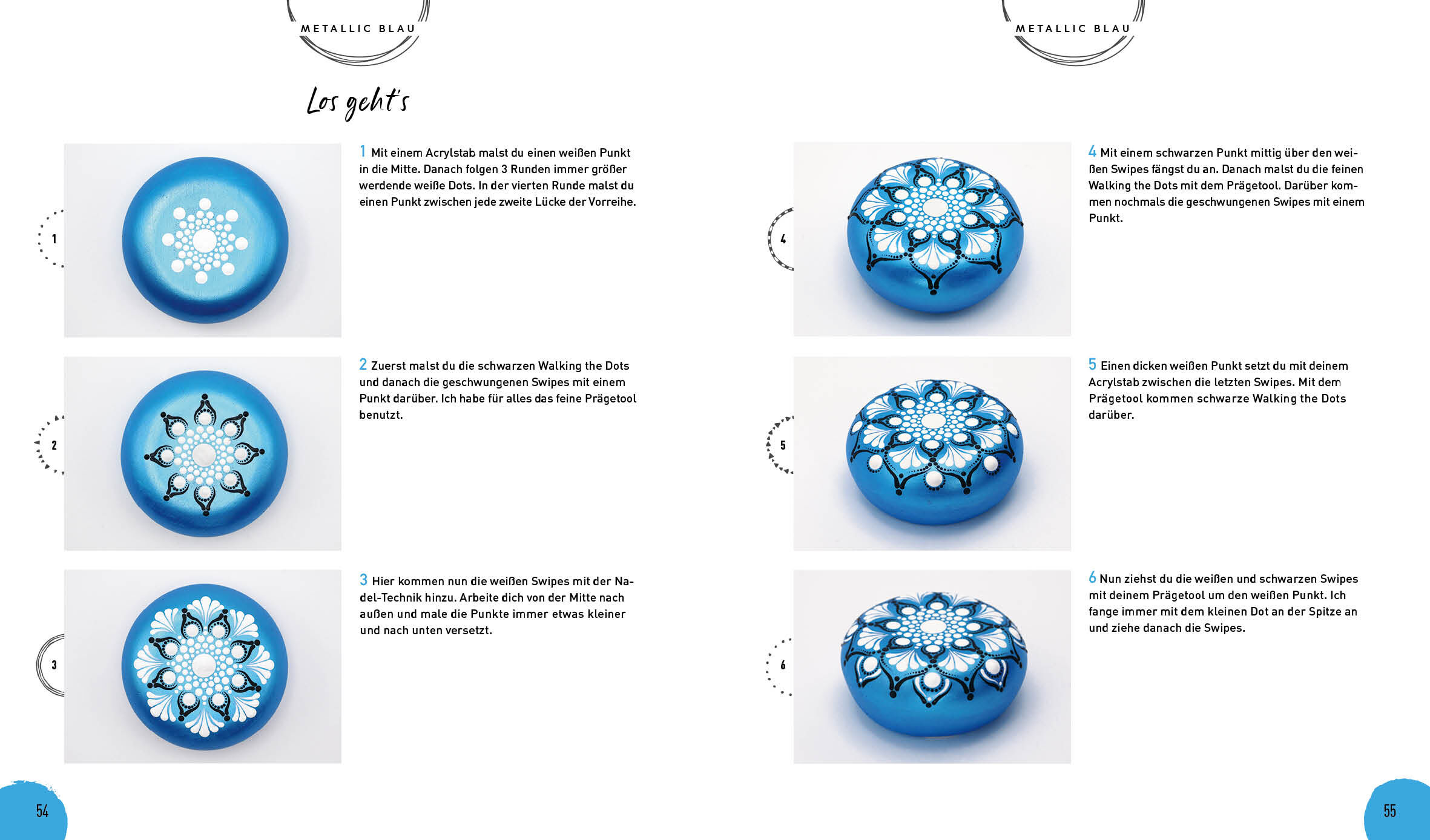 METALLIC BLAU

Los geht's

1

1 Mit einem Acrylstab malst du einen weißen Punkt in die Mitte. Danach folgen 3 Runden immer größer werdende weiße Dots. In der vierten Runde malst du einen Punkt zwischen jede zweite Lücke der Vorreihe.

2

2 Zuerst malst du die schwarzen Walking the Dots und danach die geschwungenen Swipes mit einem Punkt darüber. Ich habe für alles das feine Prägetool benutzt.

3

3 Hier kommen nun die weißen Swipes mit der Nadel-Technik hinzu. Arbeite dich von der Mitte nach außen und male die Punkte immer etwas kleiner und nach unten versetzt.

54

METALLIC BLAU

4

4 Mit einem schwarzen Punkt mittig über den weißen Swipes fängst du an. Danach malst du die feinen Walking the Dots mit dem Prägetool. Darüber kommen nochmals die geschwungenen Swipes mit einem Punkt.

5

5 Einen dicken weißen Punkt setzt du mit deinem Acrylstab zwischen die letzten Swipes. Mit dem Prägetool kommen schwarze Walking the Dots darüber.

6

6 Nun ziehst du die weißen und schwarzen Swipes mit deinem Prägetool um den weißen Punkt. Ich fange immer mit dem kleinen Dot an der Spitze an und ziehe danach die Swipes.

55