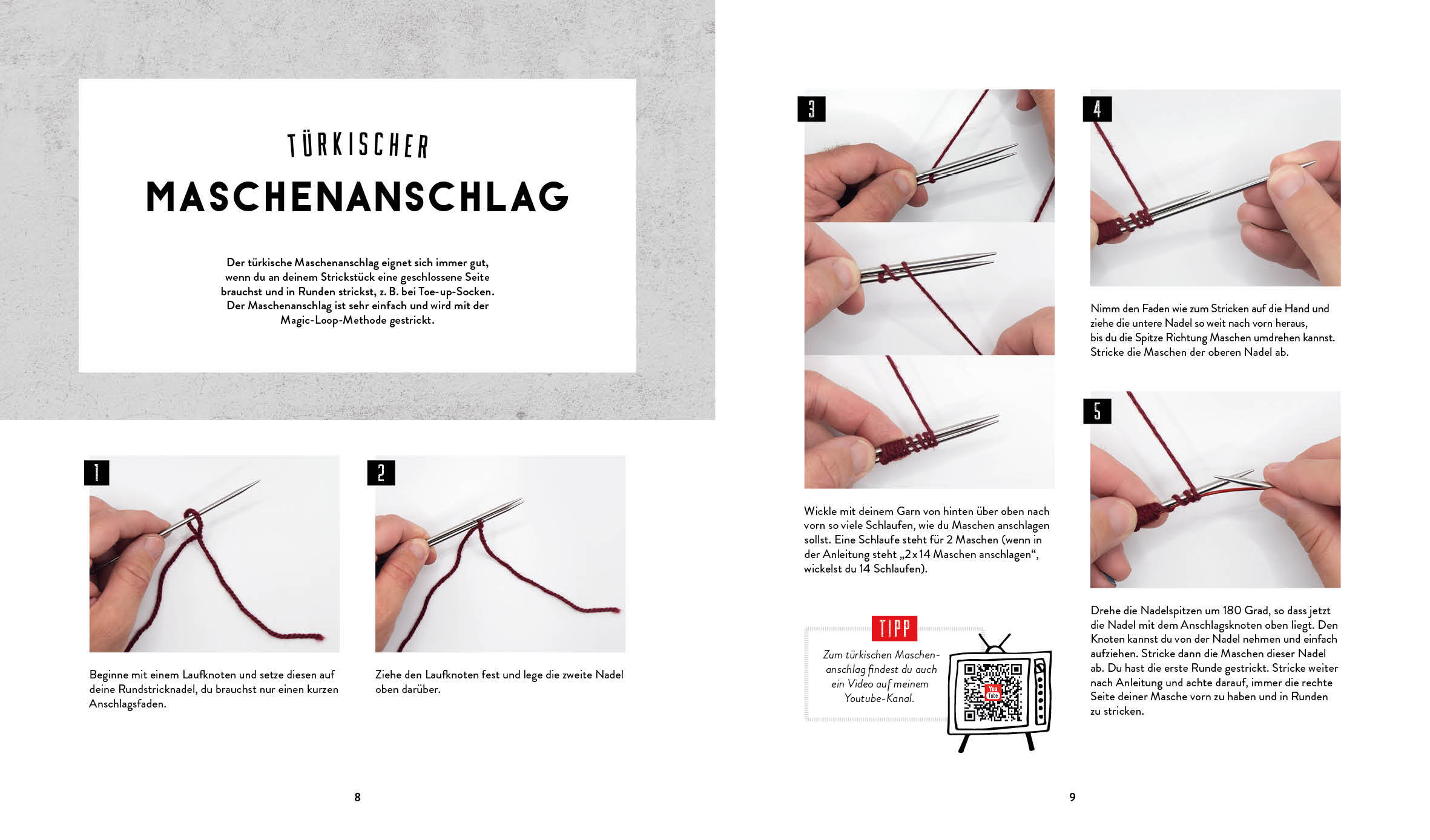 TÜRKISCHER
MASCHENANSCHLAG

Der türkische Maschenanschlag eignet sich immer gut, wenn du an deinem Strickstück eine geschlossene Seite brauchst und in Runden strickst, z. B. bei Toe-up-Socken. Der Maschenanschlag ist sehr einfach und wird mit der Magic-Loop-Methode gestrickt.

1

Beginne mit einem Laufknoten und setze diesen auf deine Rundstricknadel, du brauchst nur einen kurzen Anschlagsfaden.

2

Ziehe den Laufknoten fest und lege die zweite Nadel oben darüber.

8

3

Wickle mit deinem Garn von hinten über oben nach vorn so viele Schlaufen, wie du Maschen anschlagen sollst. Eine Schlaufe steht für 2 Maschen (wenn in der Anleitung steht „2 x 14 Maschen anschlagen“, wickelst du 14 Schlaufen).

TIPP

Zum türkischen Maschenanschlag findest du auch ein Video auf meinem Youtube-Kanal.

You Tube

4

Nimm den Faden wie zum Stricken auf die Hand und ziehe die untere Nadel so weit nach vorn heraus, bis du die Spitze Richtung Maschen umdrehen kannst. Stricke die Maschen der oberen Nadel ab.

5

Drehe die Nadelspitzen um 180 Grad, so dass jetzt die Nadel mit dem Anschlagsknoten oben liegt. Den Knoten kannst du von der Nadel nehmen und einfach aufziehen. Stricke dann die Maschen dieser Nadel ab. Du hast die erste Runde gestrickt. Stricke weiter nach Anleitung und achte darauf, immer die rechte Seite deiner Masche vorn zu haben und in Runden zu stricken.

9