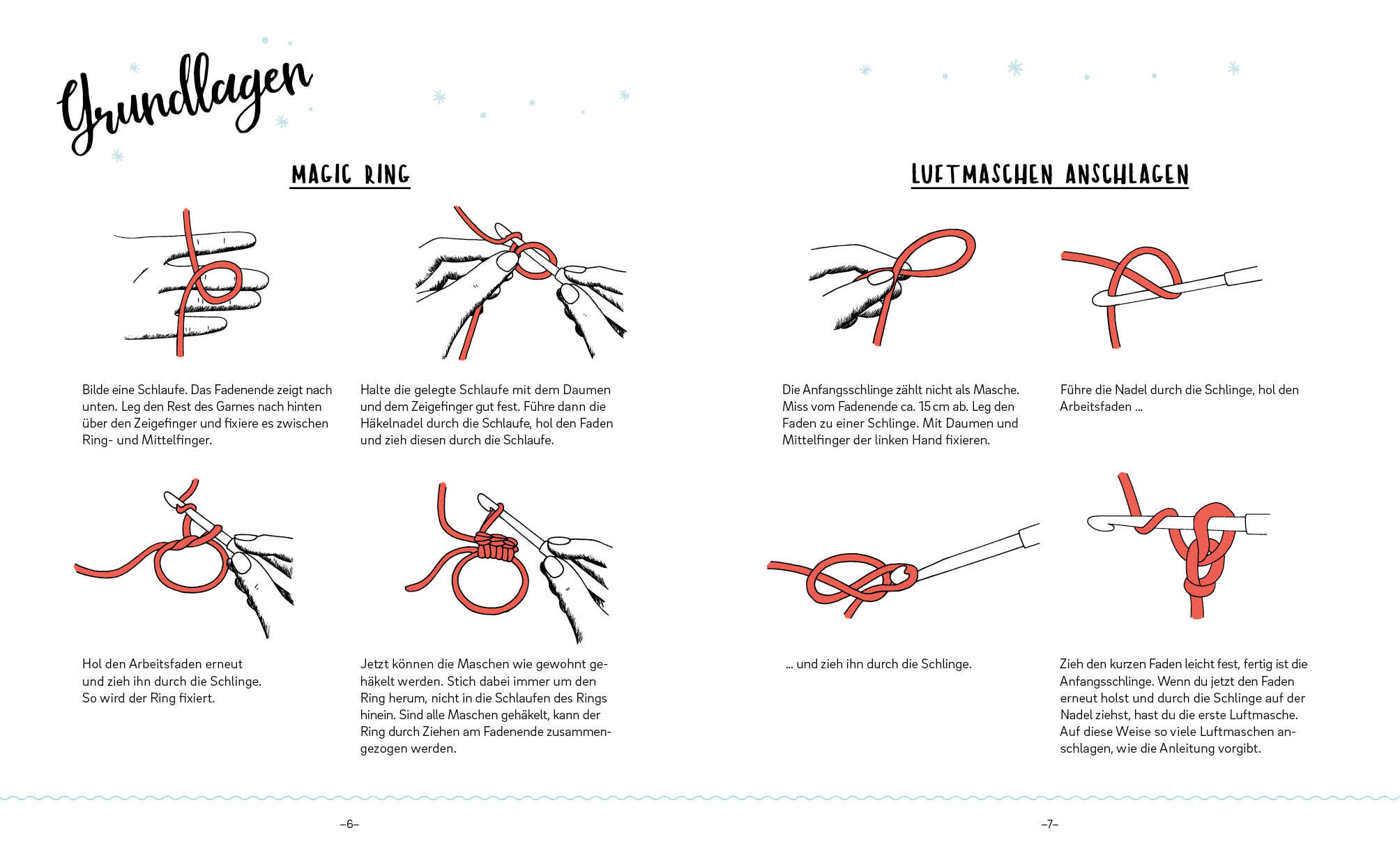 Grundlagen

MAGIC RING

Bilde eine Schlaufe. Das Fadenende zeigt nach unten. Leg den Rest des Garnes nach hinten über den Zeigefinger und fixiere es zwischen Ring- und Mittelfinger.

Halte die gelegte Schlaufe mit dem Daumen und dem Zeigefinger gut fest. Führe dann die Häkelnadel durch die Schlaufe, hol den Faden und zieh diesen durch die Schlaufe.

Hol den Arbeitsfaden erneut und zieh ihn durch die Schlinge. So wird der Ring fixiert.

Jetzt können die Maschen wie gewohnt gehäkelt werden. Stich dabei immer um den Ring herum, nicht in die Schlaufen des Rings hinein. Sind alle Maschen gehäkelt, kann der Ring durch Ziehen am Fadenende zusammengezogen werden.

–6–

LUFTMASCHEN ANSCHLAGEN

Die Anfangsschlinge zählt nicht als Masche. Miss vom Fadenende ca. 15 cm ab. Leg den Faden zu einer Schlinge. Mit Daumen und Mittelfinger der linken Hand fixieren.

Führe die Nadel durch die Schlinge, hol den Arbeitsfaden ...

... und zieh ihn durch die Schlinge.

Zieh den kurzen Faden leicht fest, fertig ist die Anfangsschlinge. Wenn du jetzt den Faden erneut holst und durch die Schlinge auf der Nadel ziehst, hast du die erste Luftmasche. Auf diese Weise so viele Luftmaschen anschlagen, wie die Anleitung vorgibt.

–7–