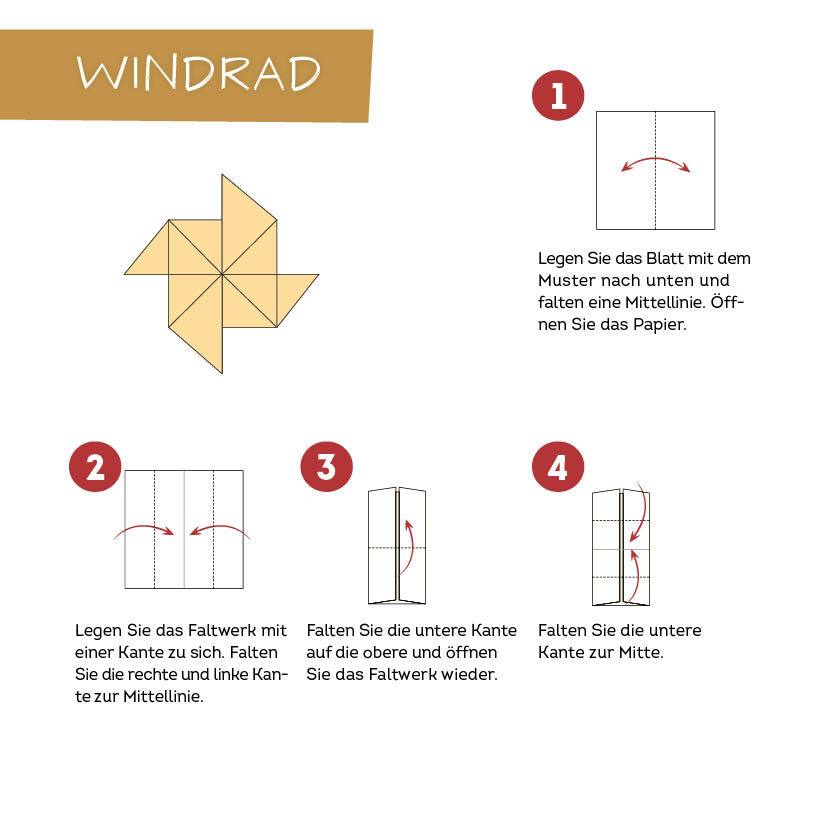 WINDRAD

1

Legen Sie das Blatt mit dem Muster nach unten und falten eine Mittellinie. Öffnen Sie das Papier.

2

Legen Sie das Faltwerk mit einer Kante zu sich. Falten Sie die rechte und linke Kante zur Mittellinie.

3

Falten Sie die untere Kante auf die obere und öffnen Sie das Faltwerk wieder.

4

Falten Sie die untere Kante zur Mitte.