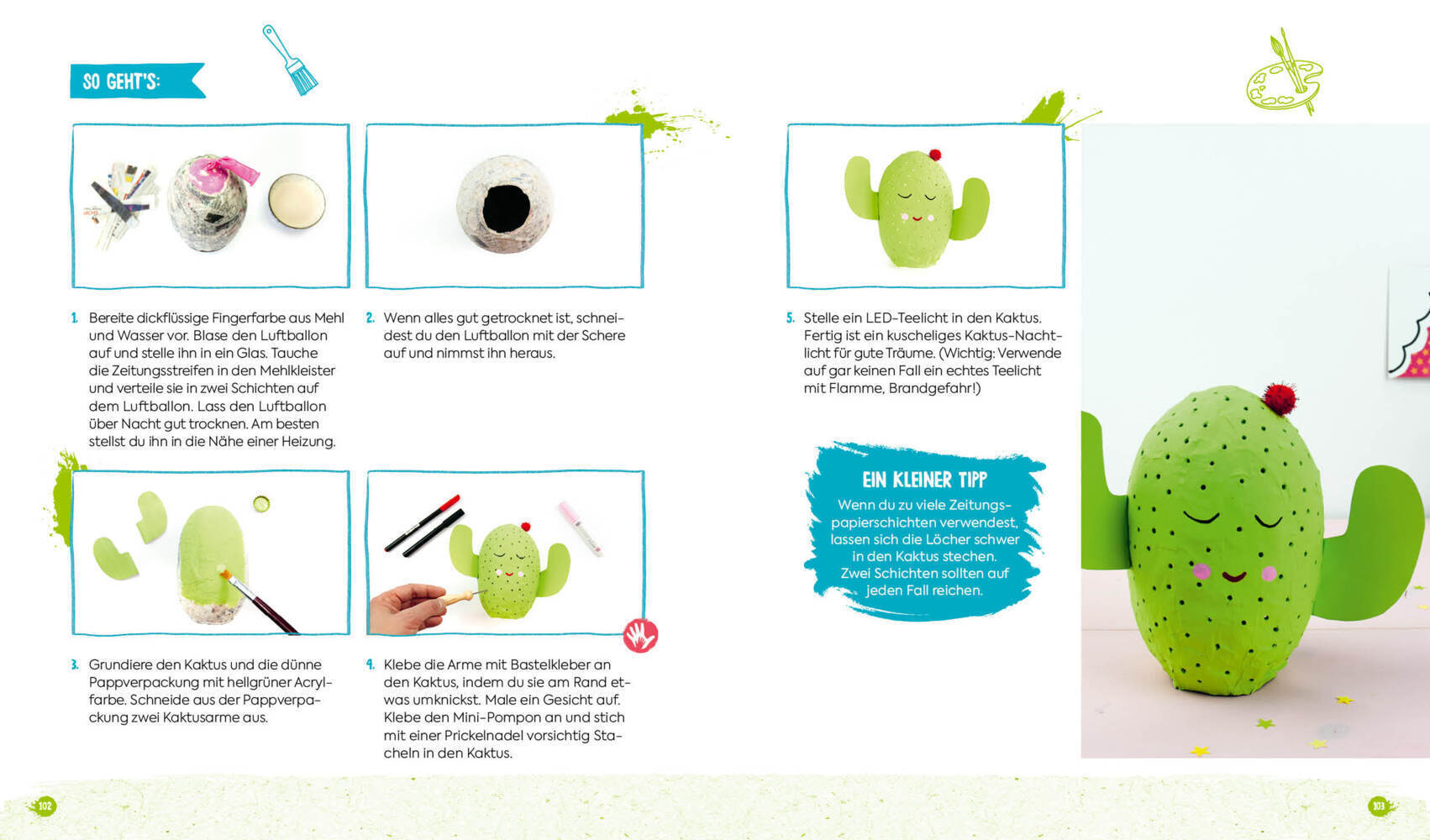 SO GEHT'S:

1. Bereite dickflüssige Fingerfarbe aus Mehl und Wasser vor. Blase den Luftballon auf und stelle ihn in ein Glas. Tauche die Zeitungsstreifen in den Mehlkleister und verteile sie in zwei Schichten auf dem Luftballon. Lass den Luftballon über Nacht gut trocknen. Am besten stellst du ihn in die Nähe einer Heizung.

2. Wenn alles gut getrocknet ist, schneidest du den Luftballon mit der Schere auf und nimmst ihn heraus.

3. Grundiere den Kaktus und die dünne Pappverpackung mit hellgrüner Acrylfarbe. Schneide aus der Pappverpackung zwei Kaktusarme aus.

4. Klebe die Arme mit Bastelkleber an den Kaktus, indem du sie am Rand etwas umknickst. Male ein Gesicht auf. Klebe den Mini-Pompon an und stich mit einer Prickelnadel vorsichtig Stacheln in den Kaktus.

5. Stelle ein LED-Teelicht in den Kaktus. Fertig ist ein kuscheliges Kaktus-Nachtlicht für gute Träume. (Wichtig: Verwende auf gar keinen Fall ein echtes Teelicht mit Flamme, Brandgefahr!)

EIN KLEINER TIPP
Wenn du zu viele Zeitungspapierschichten verwendest, lassen sich die Löcher schwer in den Kaktus stechen. Zwei Schichten sollten auf jeden Fall reichen.

102

103