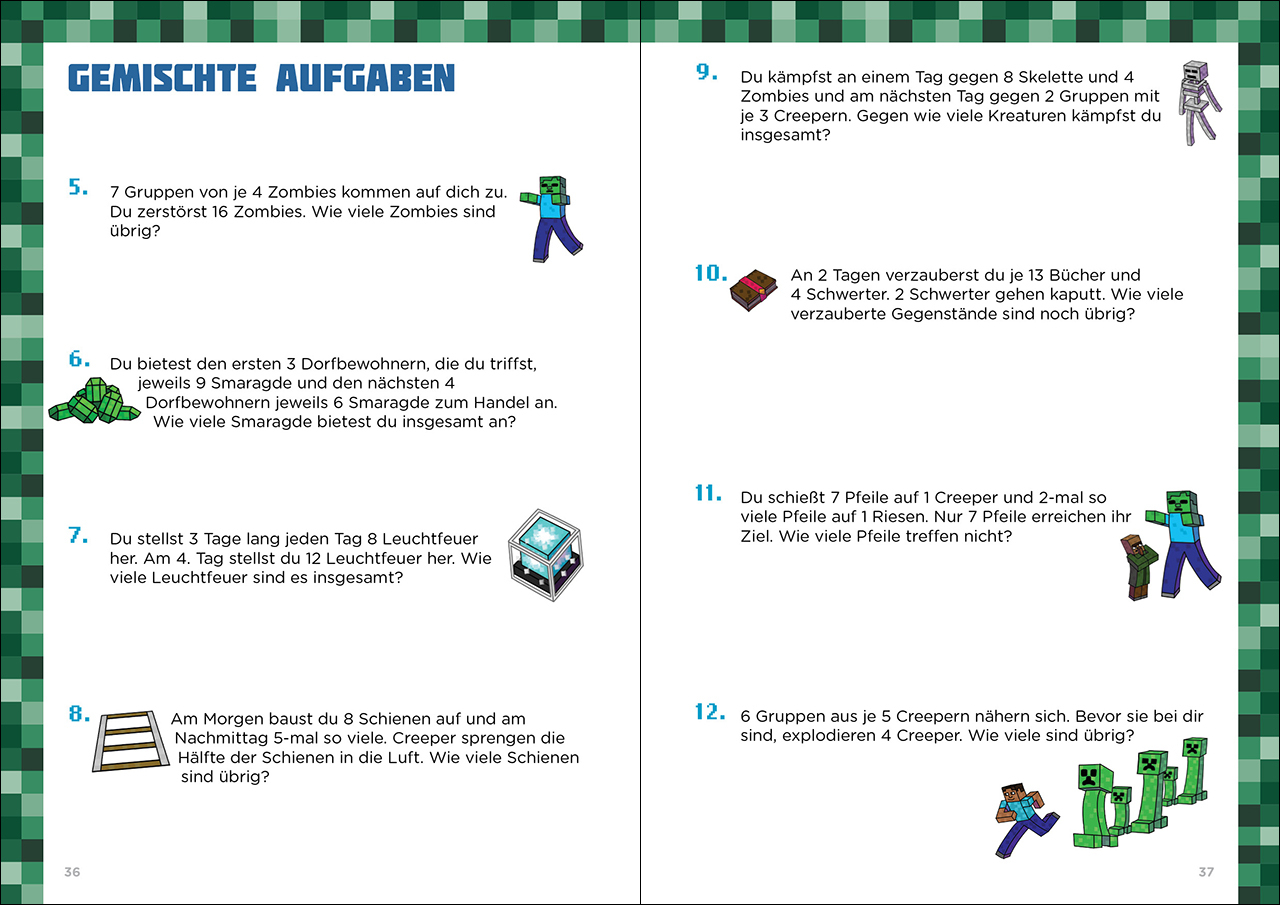 GEMISCHTE AUFGABEN

5. 7 Gruppen von je 4 Zombies kommen auf dich zu. Du zerstörst 16 Zombies. Wie viele Zombies sind übrig?

6. Du bietest den ersten 3 Dorfbewohnern, die du triffst, jeweils 9 Smaragde und den nächsten 4 Dorfbewohnern jeweils 6 Smaragde zum Handel an. Wie viele Smaragde bietest du insgesamt an?

7. Du stellst 3 Tage lang jeden Tag 8 Leuchtfeuer her. Am 4. Tag stellst du 12 Leuchtfeuer her. Wie viele Leuchtfeuer sind es insgesamt?

8. Am Morgen baust du 8 Schienen auf und am Nachmittag 5-mal so viele. Creeper sprengen die Hälfte der Schienen in die Luft. Wie viele Schienen sind übrig?

36

9. Du kämpfst an einem Tag gegen 8 Skelette und 4 Zombies und am nächsten Tag gegen 2 Gruppen mit je 3 Creepern. Gegen wie viele Kreaturen kämpfst du insgesamt?

10. An 2 Tagen verzauberst du je 13 Bücher und 4 Schwerter. 2 Schwerter gehen kaputt. Wie viele verzauberte Gegenstände sind noch übrig?

11. Du schießt 7 Pfeile auf 1 Creeper und 2-mal so viele Pfeile auf 1 Riesen. Nur 7 Pfeile erreichen ihr Ziel. Wie viele Pfeile treffen nicht?

12. 6 Gruppen aus je 5 Creepern nähern sich. Bevor sie bei dir sind, explodieren 4 Creeper. Wie viele sind übrig?

37